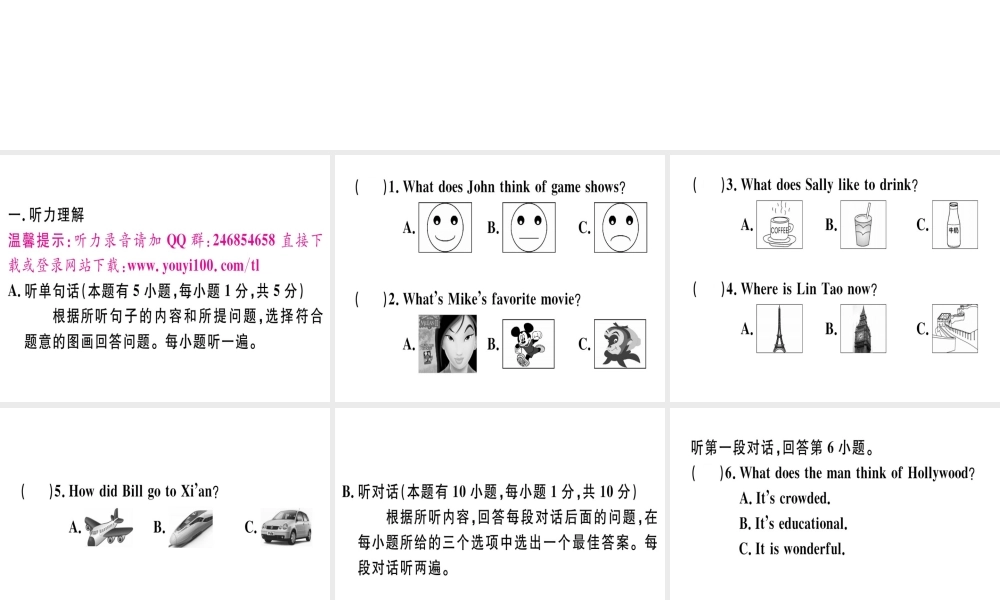 一. 听力理解
温馨提示：听力录音请加 QQ 群：246854658 直接下载或登录网站下载：www. youyi100. com/tl
A. 听单句话(本题有 5 小题，每小题 1 分，共 5 分)
根据所听句子的内容和所提问题，选择符合题意的图画回答问题。每小题听一遍。

( )1. What does John think of game shows?
A. B. C.

( )2. What's Mike's favorite movie?
A. B. C.

( )3. What does Sally like to drink?
A. COFFEE B. C. 牛奶

( )4. Where is Lin Tao now?
A. B. C.

( )5. How did Bill go to Xi'an?
A. B. C.

B. 听对话(本题有 10 小题，每小题 1 分，共 10 分)
根据所听内容，回答每段对话后面的问题，在每小题所给的三个选项中选出一个最佳答案。每段对话听两遍。

听第一段对话，回答第 6 小题。
( )6. What does the man think of Hollywood?
A. It's crowded.
B. It's educational.
C. It is wonderful.