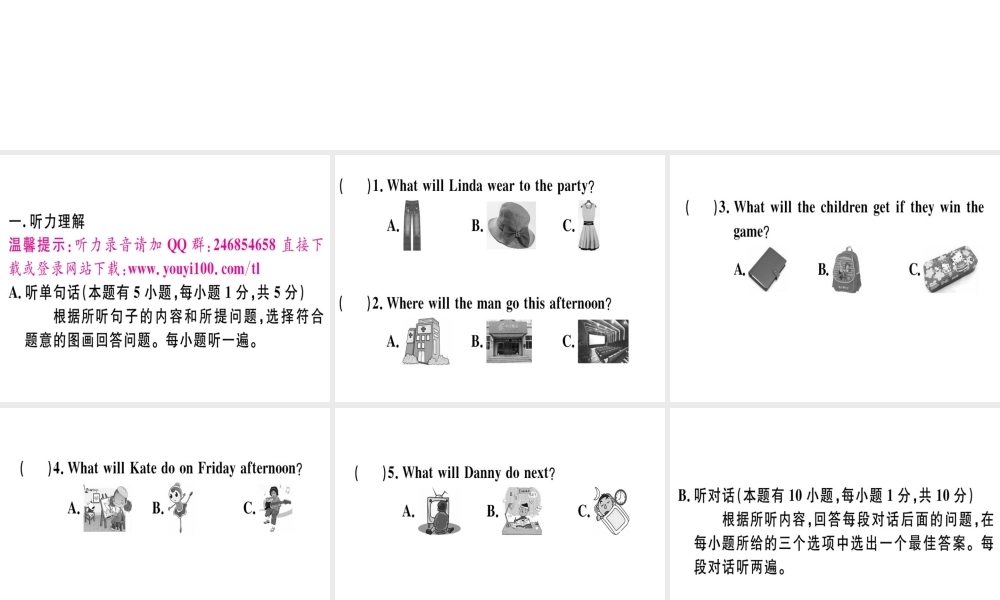 一. 听力理解

温馨提示：听力录音请加 QQ 群：246854658 直接下载或登录网站下载：www. youyi100. com/tl

A. 听单句话(本题有 5 小题，每小题 1 分，共 5 分)

根据所听句子的内容和所提问题，选择符合题意的图画回答问题。每小题听一遍。

(　)1. What will Linda wear to the party?

A.　B.　C.

(　)2. Where will the man go this afternoon?

A.　B.　C.

(　)3. What will the children get if they win the game?

A.　B.　C.

(　)4. What will Kate do on Friday afternoon?

A.　B.　C.

(　)5. What will Danny do next?

A.　B.　C.

B. 听对话(本题有 10 小题，每小题 1 分，共 10 分)

根据所听内容，回答每段对话后面的问题，在每小题所给的三个选项中选出一个最佳答案。每段对话听两遍。