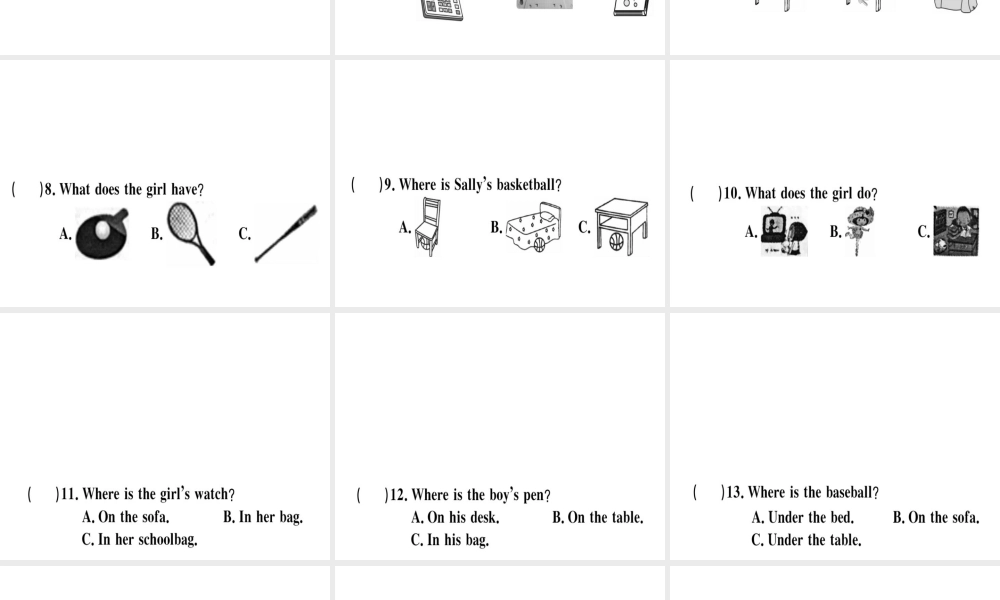 (　)8. What does the girl have?
A. B. C.

(　)9. Where is Sally's basketball?
A. B. C.

(　)10. What does the girl do?
A. B. C.

(　)11. Where is the girl's watch?
A. On the sofa. B. In her bag.
C. In her schoolbag.

(　)12. Where is the boy's pen?
A. On his desk. B. On the table.
C. In his bag.

(　)13. Where is the baseball?
A. Under the bed. B. On the sofa.
C. Under the table.