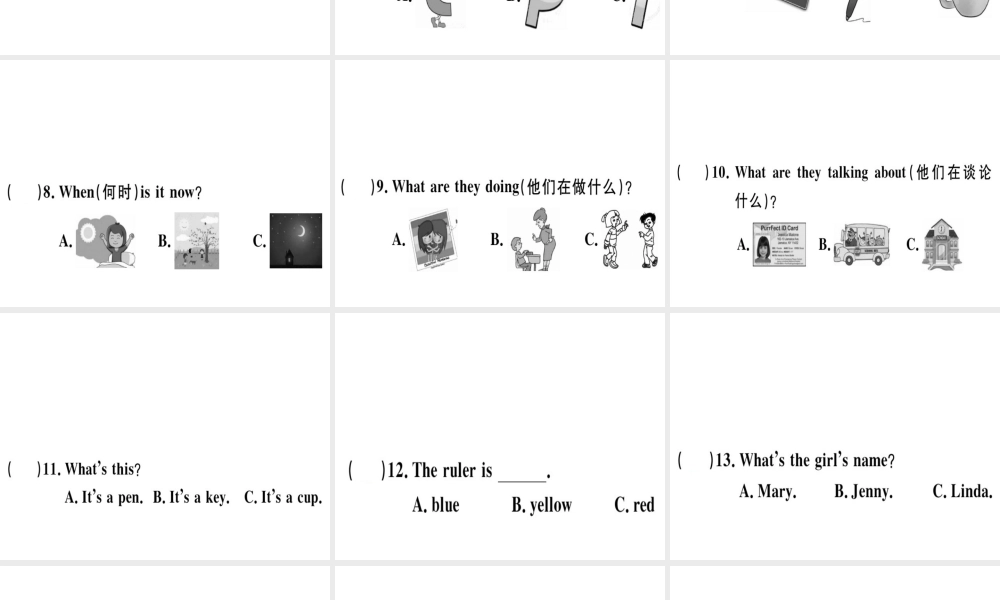 (　)8. When(何时)is it now?

A.　B.　C.

(　)9. What are they doing(他们在做什么)?

A.　B.　C.

(　)10. What are they talking about(他们在谈论什么)?

A.　B.　C.

(　)11. What's this?

A. It's a pen.　B. It's a key.　C. It's a cup.

(　)12. The ruler is ______.

A. blue　B. yellow　C. red

(　)13. What's the girl's name?

A. Mary.　B. Jenny.　C. Linda.