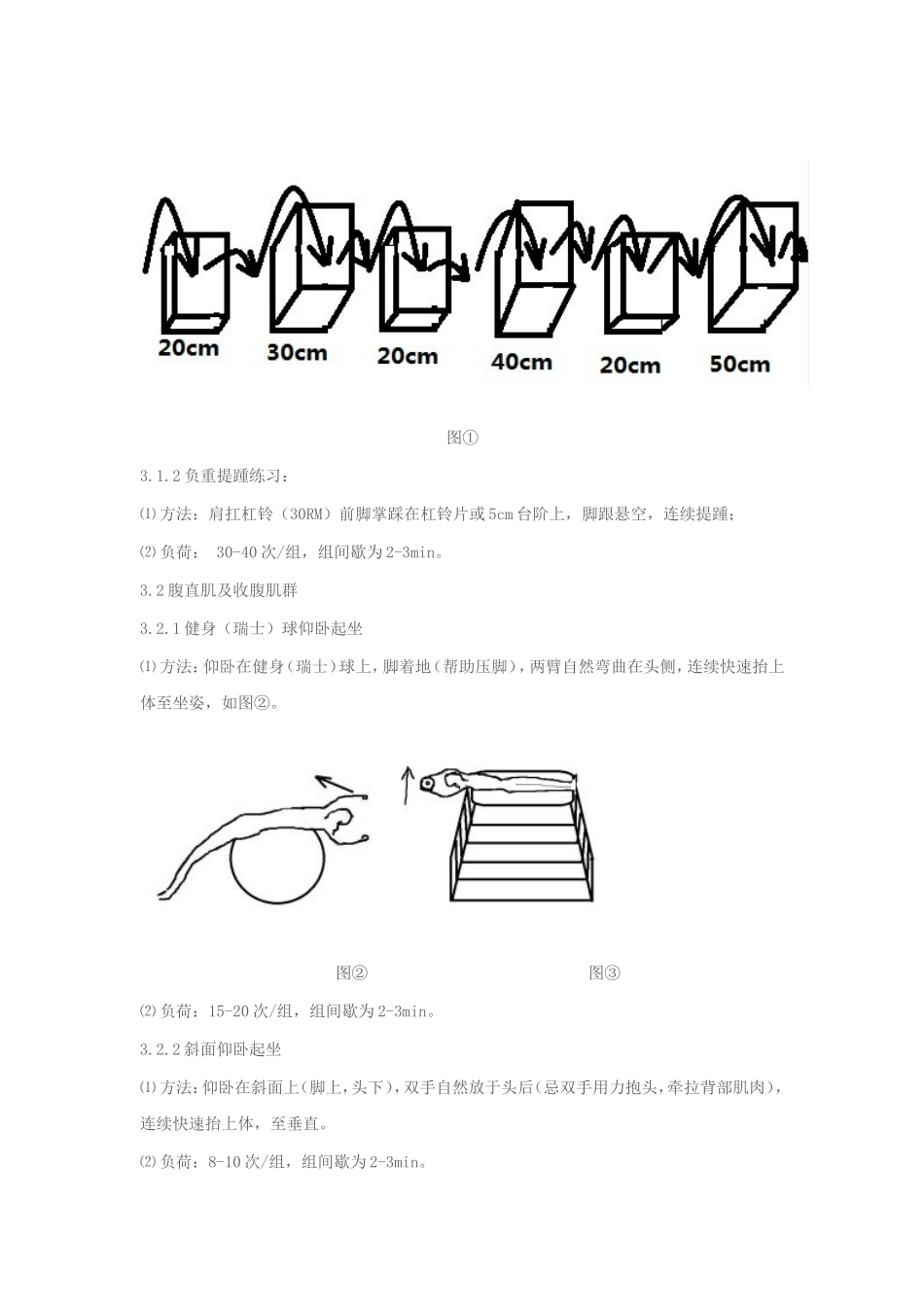 20cm 30cm 20cm 40cm 20cm 50cm

图①

3.1.2 负重提踵练习：

⑴方法：肩扛杠铃（30RM）前脚掌踩在杠铃片或 5cm 台阶上，脚跟悬空，连续提踵；

⑵负荷： 30-40 次/组，组间歇为 2-3min。

3.2 腹直肌及收腹肌群

3.2.1 健身（瑞士）球仰卧起坐

⑴方法：仰卧在健身（瑞士）球上，脚着地（帮助压脚），两臂自然弯曲在头侧，连续快速抬上体至坐姿，如图②。

图② 图③

⑵负荷：15-20 次/组，组间歇为 2-3min。

3.2.2 斜面仰卧起坐

⑴方法：仰卧在斜面上（脚上，头下），双手自然放于头后（忌双手用力抱头，牵拉背部肌肉），连续快速抬上体，至垂直。

⑵负荷：8-10 次/组，组间歇为 2-3min。