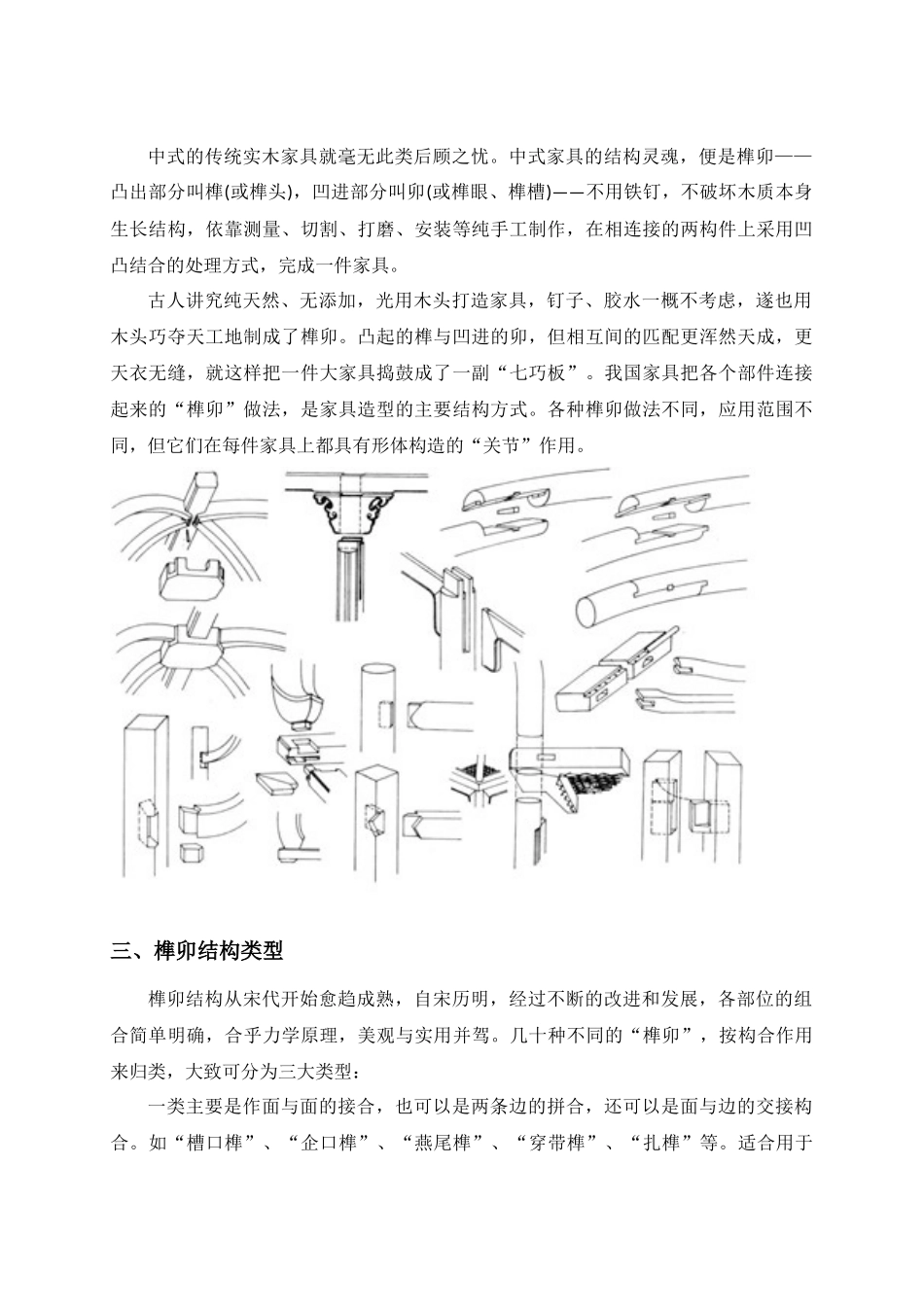 中式的传统实木家具就毫无此类后顾之忧。中式家具的结构灵魂，便是榫卯——凸出部分叫榫(或榫头)，凹进部分叫卯(或榫眼、榫槽)——不用铁钉，不破坏木质本身生长结构，依靠测量、切割、打磨、安装等纯手工制作，在相连接的两构件上采用凹凸结合的处理方式，完成一件家具。

古人讲究纯天然、无添加，光用木头打造家具，钉子、胶水一概不考虑，遂也用木头巧夺天工地制成了榫卯。凸起的榫与凹进的卯，但相互间的匹配更浑然天成，更天衣无缝，就这样把一件大家具捣鼓成了一副“七巧板”。我国家具把各个部件连接起来的“榫卯”做法，是家具造型的主要结构方式。各种榫卯做法不同，应用范围不同，但它们在每件家具上都具有形体构造的“关节”作用。

三、榫卯结构类型

榫卯结构从宋代开始愈趋成熟，自宋历明，经过不断的改进和发展，各部位的组合简单明确，合乎力学原理，美观与实用并驾。几十种不同的“榫卯”，按构合作用来归类，大致可分为三大类型：

一类主要是作面与面的接合，也可以是两条边的拼合，还可以是面与边的交接构合。如“槽口榫”、“企口榫”、“燕尾榫”、“穿带榫”、“扎榫”等。适合用于