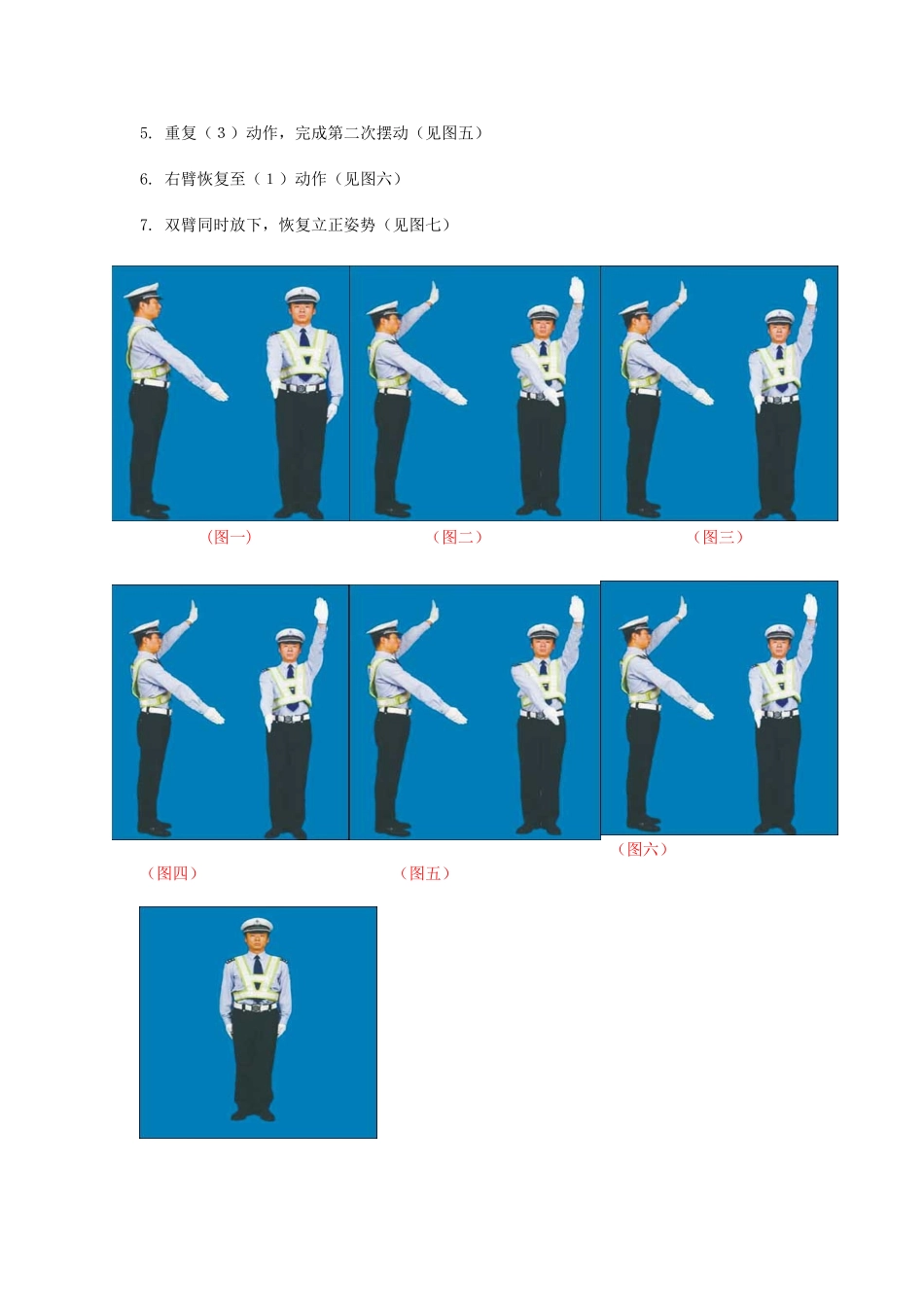 5. 重复（3）动作，完成第二次摆动（见图五）

6. 右臂恢复至（1）动作（见图六）

7. 双臂同时放下，恢复立正姿势（见图七）

（图一）

（图二）

（图三）

（图四）

（图五）

（图六）