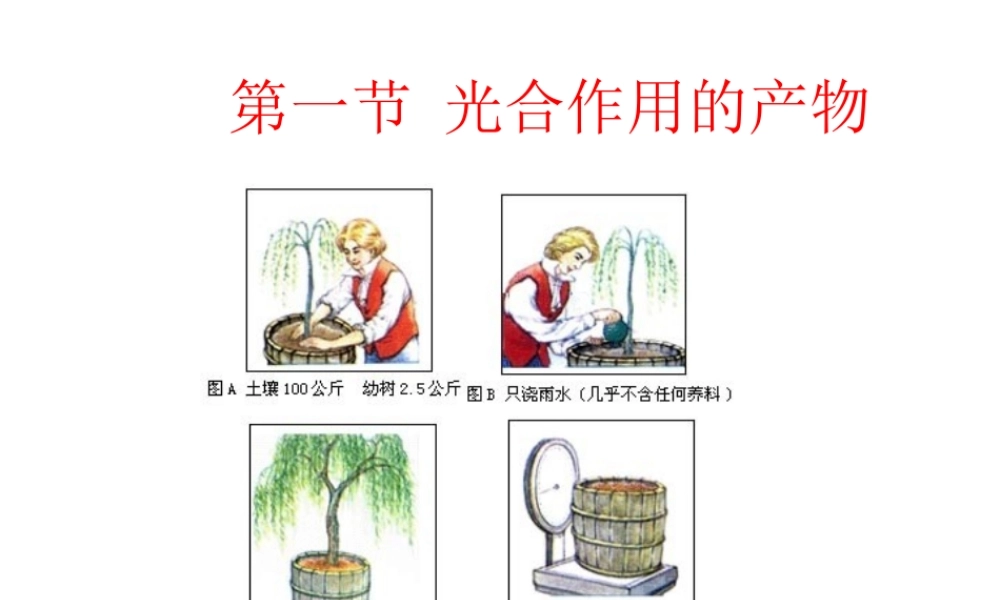 第一节 光合作用的产物

图A 土壤100公斤 幼树2.5公斤

图B 只浇雨水（几乎不含任何养料）