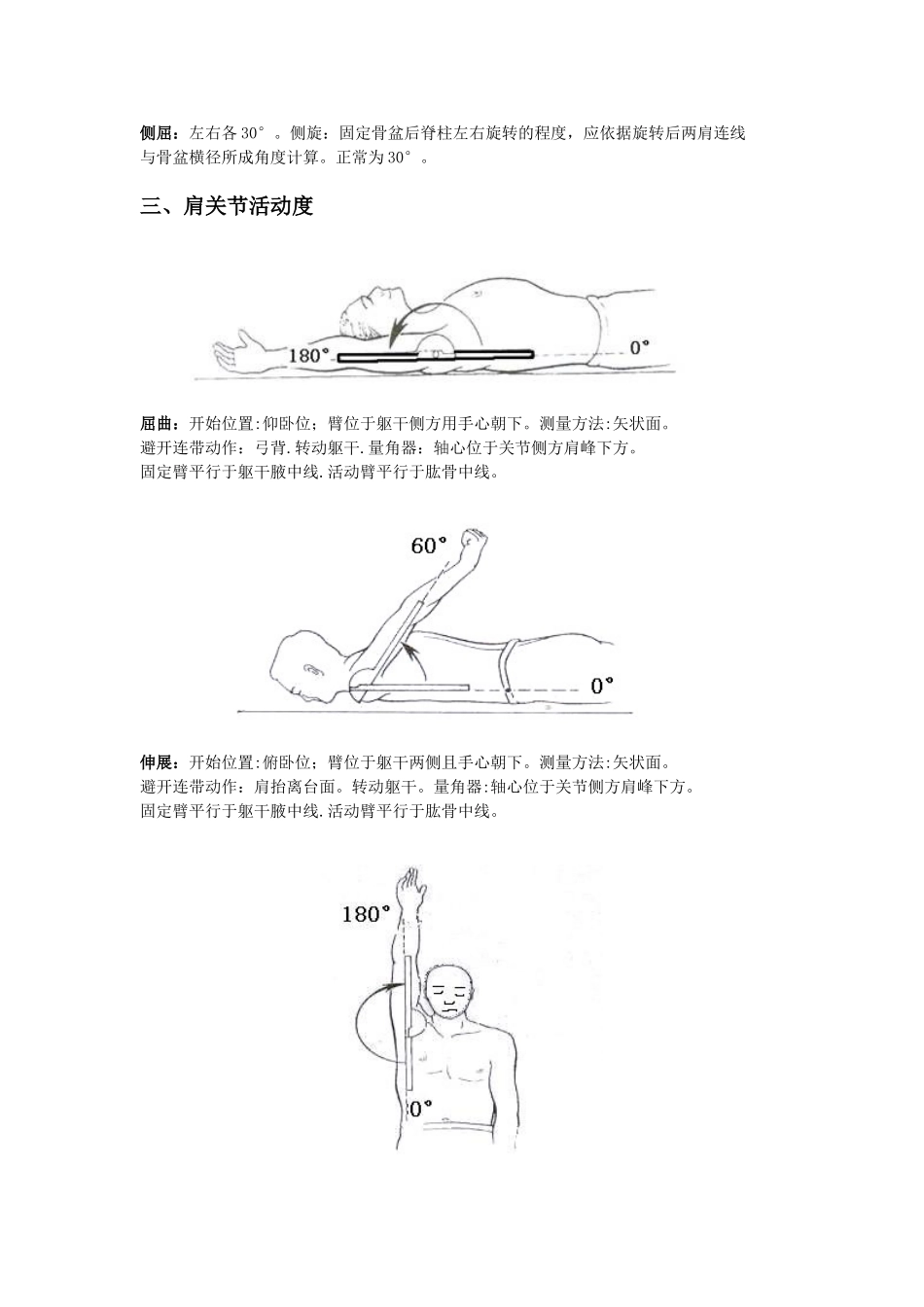 侧屈：左右各30°。侧旋：固定骨盆后脊柱左右旋转的程度，应依据旋转后两肩连线与骨盆横径所成角度计算。正常为30°。

三、肩关节活动度

180°

0°

屈曲：开始位置:仰卧位；臂位于躯干侧方用手心朝下。测量方法:矢状面。
避开连带动作：弓背.转动躯干.量角器：轴心位于关节侧方肩峰下方。
固定臂平行于躯干腋中线.活动臂平行于肱骨中线。

60°

0°

伸展：开始位置:俯卧位；臂位于躯干两侧且手心朝下。测量方法:矢状面。
避开连带动作：肩抬离台面。转动躯干。量角器:轴心位于关节侧方肩峰下方。
固定臂平行于躯干腋中线.活动臂平行于肱骨中线。

180°

0°