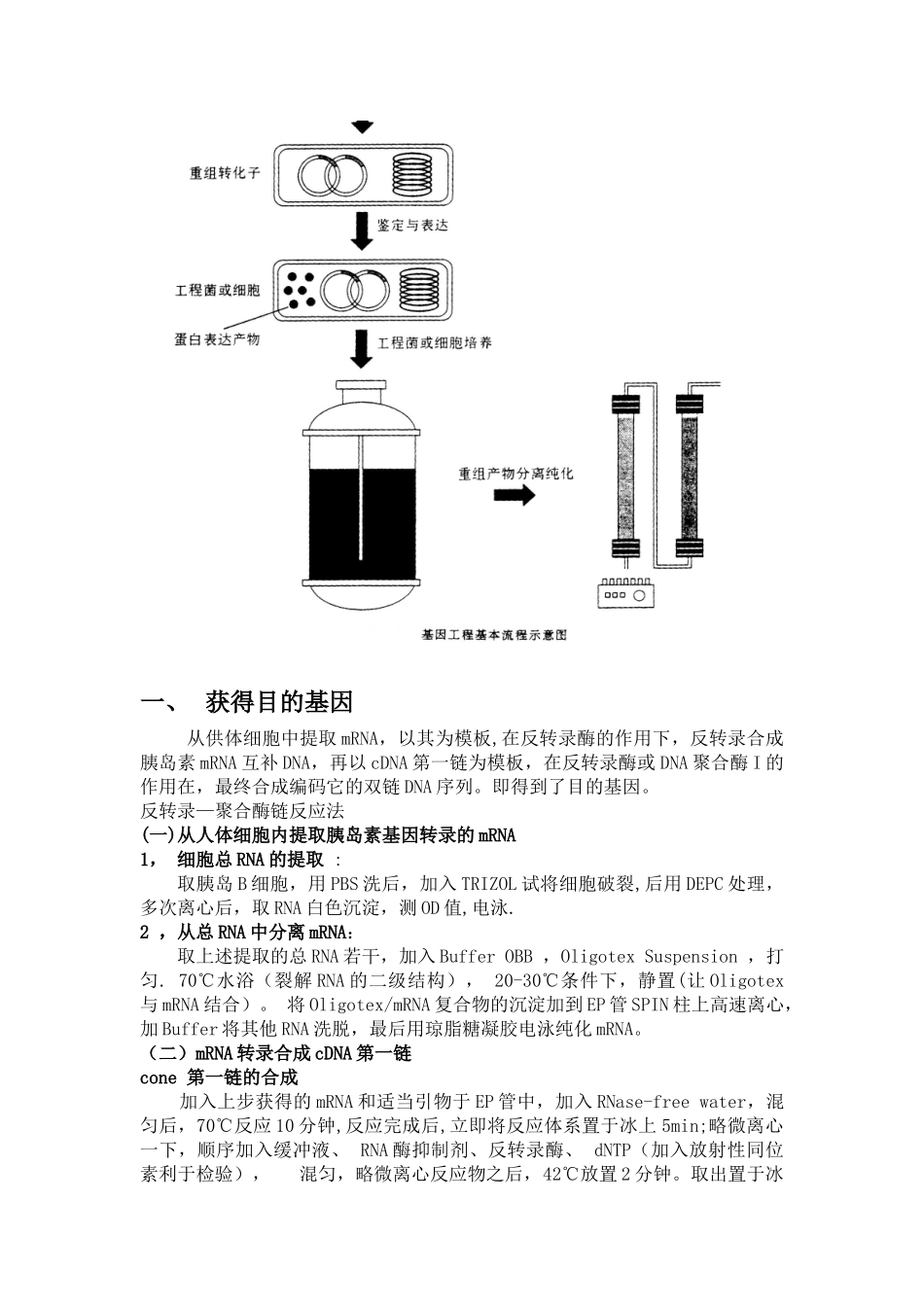 重组转化子

鉴定与表达

工程菌或细胞

蛋白表达产物

工程菌或细胞培养

重组产物分离纯化

基因工程基本流程示意图

一、 获得目的基因

从供体细胞中提取mRNA，以其为模板,在反转录酶的作用下，反转录合成胰岛素mRNA互补DNA，再以cDNA第一链为模板，在反转录酶或DNA聚合酶I的作用在，最终合成编码它的双链DNA序列。即得到了目的基因。

反转录—聚合酶链反应法

(一)从人体细胞内提取胰岛素基因转录的mRNA

1， 细胞总RNA的提取 ：

取胰岛B细胞，用PBS洗后，加入TRIZOL试将细胞破裂,后用DEPC处理，多次离心后，取RNA白色沉淀，测OD值,电泳.

2 ，从总RNA中分离mRNA：

取上述提取的总RNA若干，加入Buffer OBB ，Oligotex Suspension ，打匀. 70℃水浴（裂解RNA的二级结构）， 20-30℃条件下，静置(让Oligotex与mRNA结合）。 将Oligotex/mRNA复合物的沉淀加到EP管SPIN柱上高速离心，加Buffer将其他RNA洗脱，最后用琼脂糖凝胶电泳纯化mRNA。

（二）mRNA转录合成cDNA第一链

cone 第一链的合成

加入上步获得的mRNA和适当引物于EP管中，加入RNase-free water，混匀后，70℃反应10分钟,反应完成后,立即将反应体系置于冰上5min;略微离心一下，顺序加入缓冲液、 RNA酶抑制剂、反转录酶、 dNTP（加入放射性同位素利于检验）， 混匀，略微离心反应物之后，42℃放置2分钟。取出置于冰