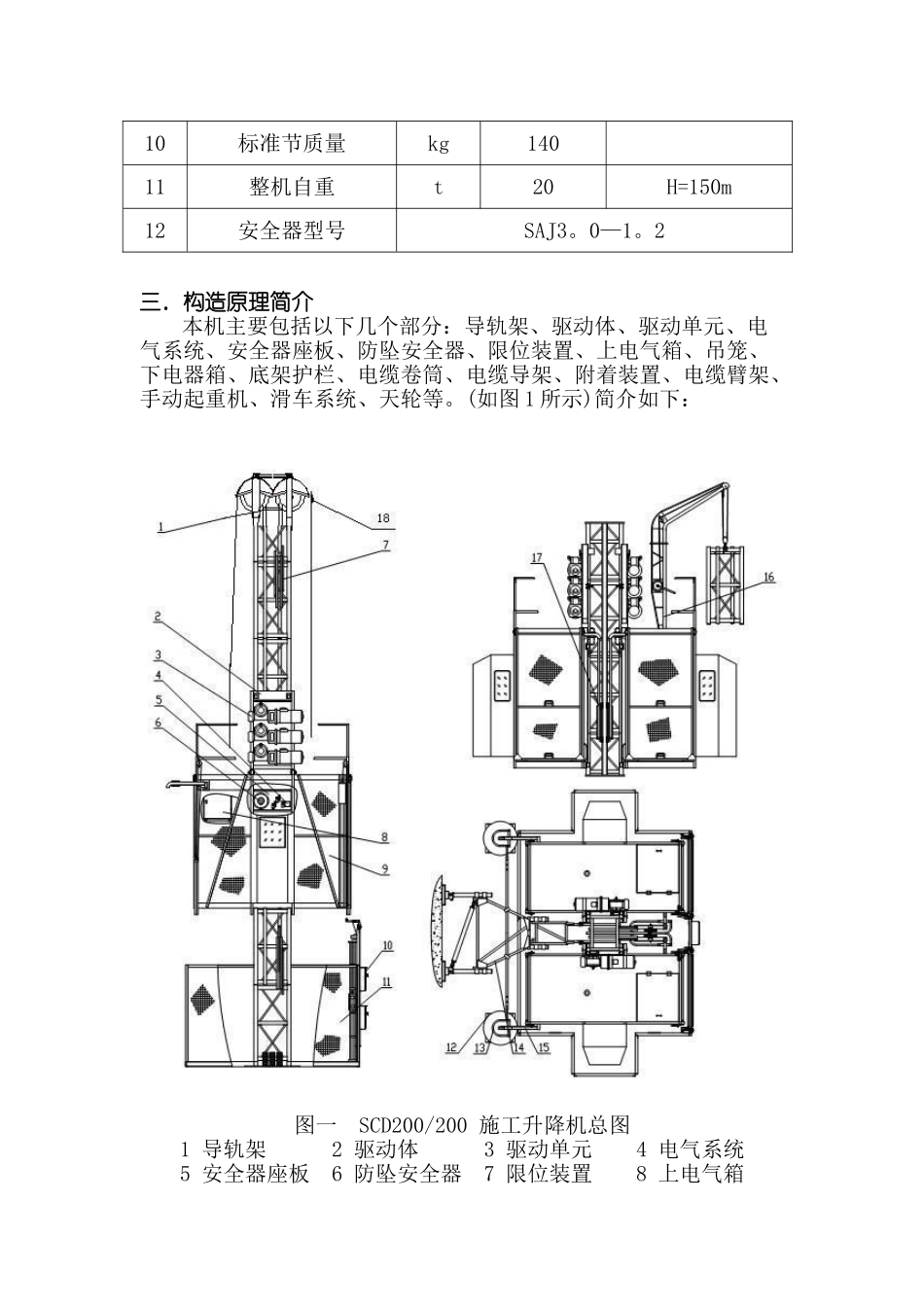 | 10 | 标准节质量 | kg | 140 |  |
|---|---|---|---|---|
| 11 | 整机自重 | t | 20 | H=150m |
| 12 | 安全器型号 | SAJ3。0—1。2 | | |

三．构造原理简介

本机主要包括以下几个部分：导轨架、驱动体、驱动单元、电气系统、安全器座板、防坠安全器、限位装置、上电气箱、吊笼、下电器箱、底架护栏、电缆卷筒、电缆导架、附着装置、电缆臂架、手动起重机、滑车系统、天轮等。(如图1所示)简介如下：

1
18
7
2
3
4
5
6
8
9
10
11
17
16
12
13
14
15

图一　SCD200/200 施工升降机总图
1 导轨架　2 驱动体　3 驱动单元　4 电气系统
5 安全器座板　6 防坠安全器　7 限位装置　8 上电气箱