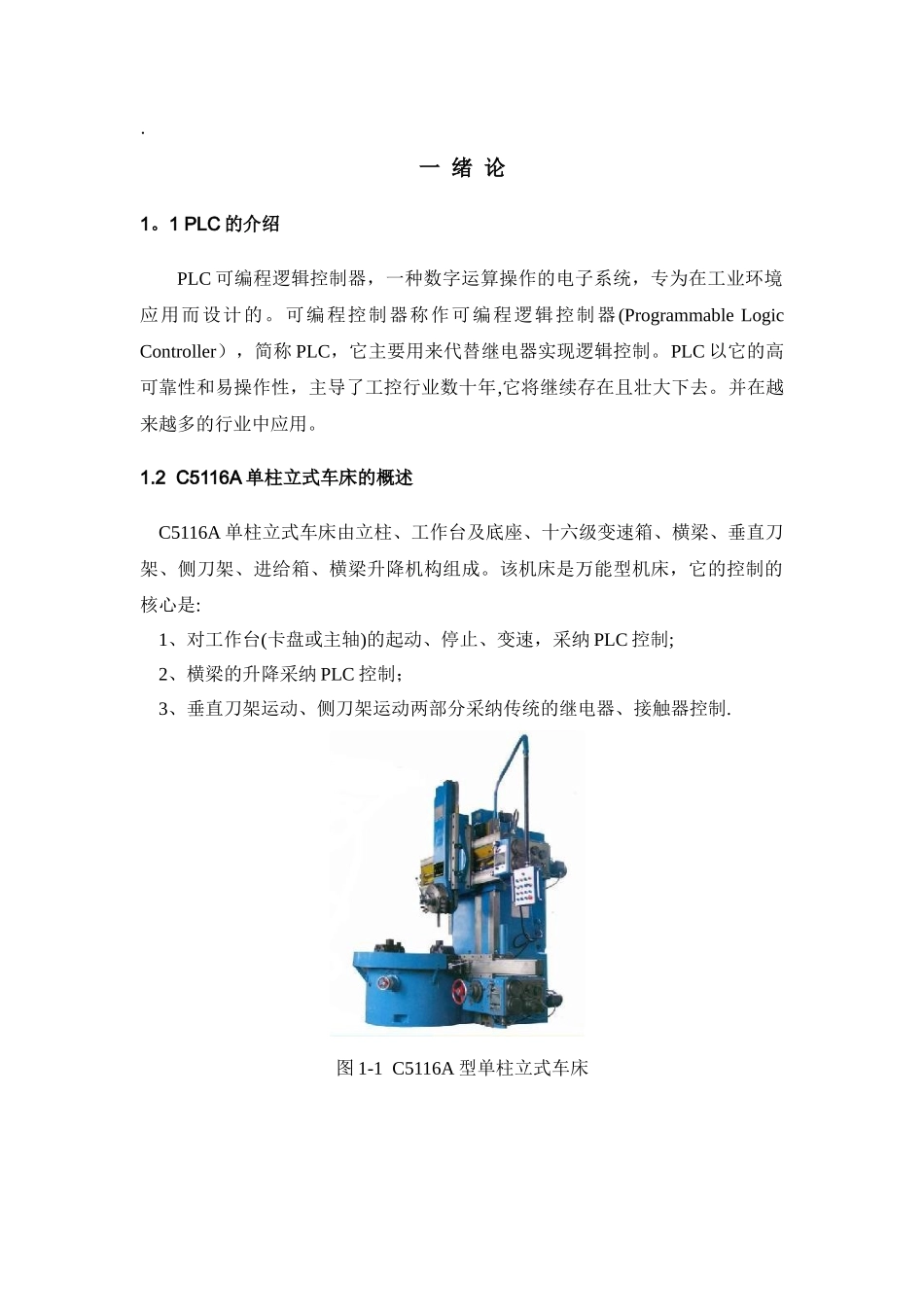 .

一 绪 论

1。1 PLC 的介绍

PLC 可编程逻辑控制器，一种数字运算操作的电子系统，专为在工业环境应用而设计的。可编程控制器称作可编程逻辑控制器(Programmable Logic Controller），简称 PLC，它主要用来代替继电器实现逻辑控制。PLC 以它的高可靠性和易操作性，主导了工控行业数十年,它将继续存在且壮大下去。并在越来越多的行业中应用。

1.2 C5116A 单柱立式车床的概述

C5116A 单柱立式车床由立柱、工作台及底座、十六级变速箱、横梁、垂直刀架、侧刀架、进给箱、横梁升降机构组成。该机床是万能型机床，它的控制的核心是:

1、对工作台(卡盘或主轴)的起动、停止、变速，采纳 PLC 控制;

2、横梁的升降采纳 PLC 控制；

3、垂直刀架运动、侧刀架运动两部分采纳传统的继电器、接触器控制.

图 1-1 C5116A 型单柱立式车床