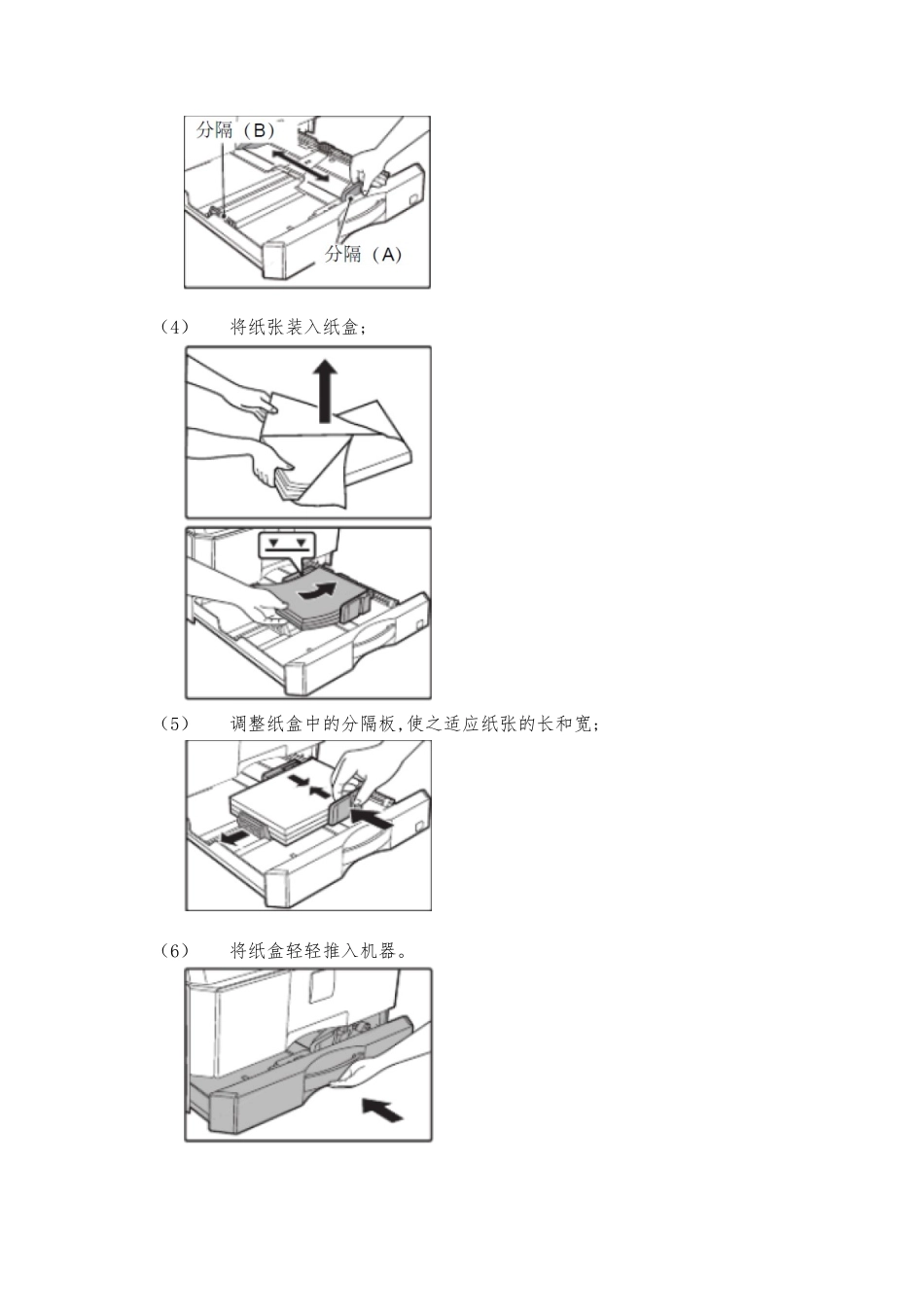 分隔（B）

分隔（A）

（4）　将纸张装入纸盒；

（5）　调整纸盒中的分隔板,使之适应纸张的长和宽；

（6）　将纸盒轻轻推入机器。