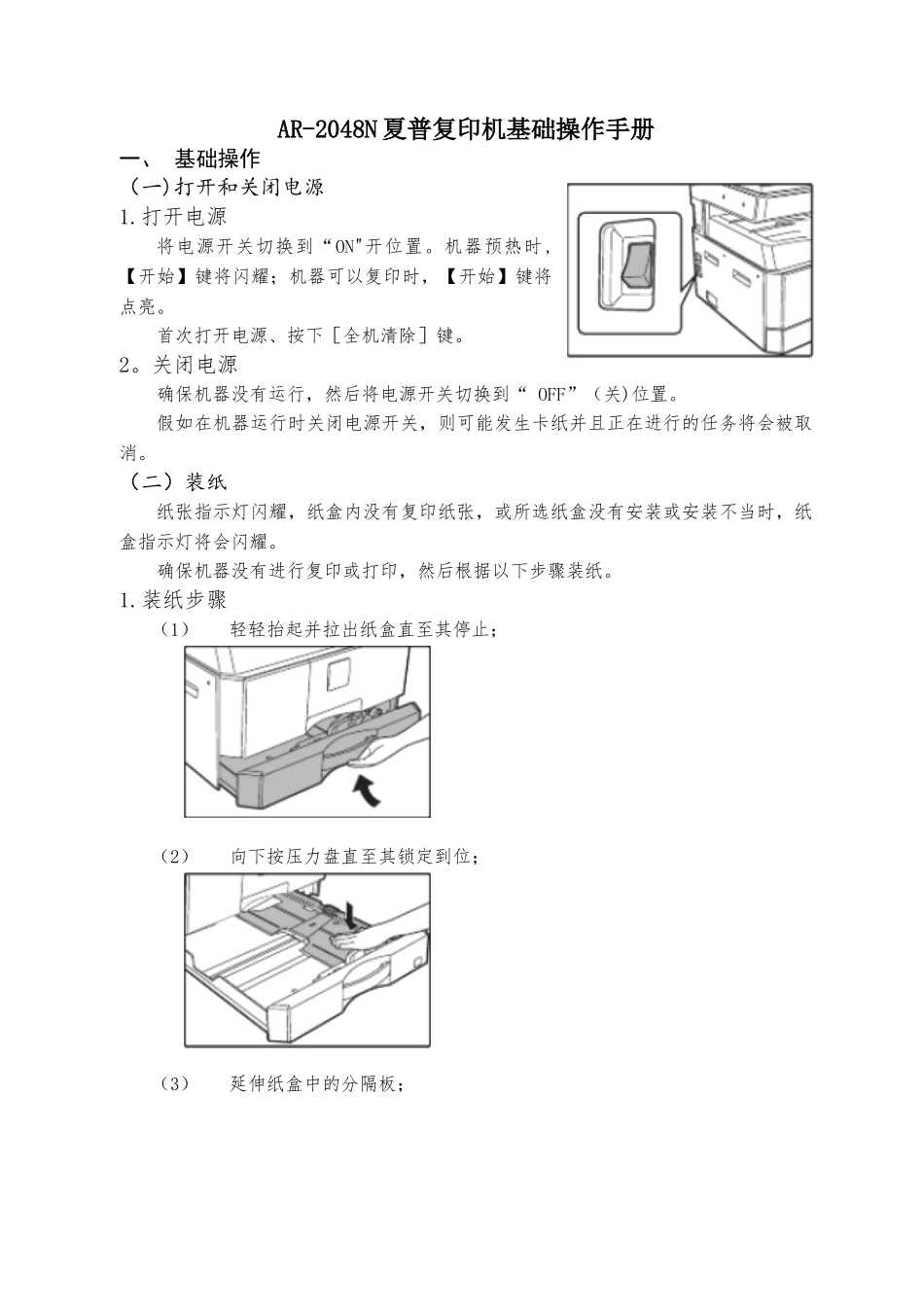 AR-2048N夏普复印机基础操作手册

一、 基础操作

(一)打开和关闭电源

1.打开电源

将电源开关切换到“ON"开位置。机器预热时，【开始】键将闪耀；机器可以复印时，【开始】键将点亮。

首次打开电源、按下［全机清除］键。

2。关闭电源

确保机器没有运行，然后将电源开关切换到“ OFF”（关)位置。

假如在机器运行时关闭电源开关，则可能发生卡纸并且正在进行的任务将会被取消。

（二）装纸

纸张指示灯闪耀，纸盒内没有复印纸张，或所选纸盒没有安装或安装不当时，纸盒指示灯将会闪耀。

确保机器没有进行复印或打印，然后根据以下步骤装纸。

1.装纸步骤

（1） 轻轻抬起并拉出纸盒直至其停止；

（2） 向下按压力盘直至其锁定到位；

（3） 延伸纸盒中的分隔板；