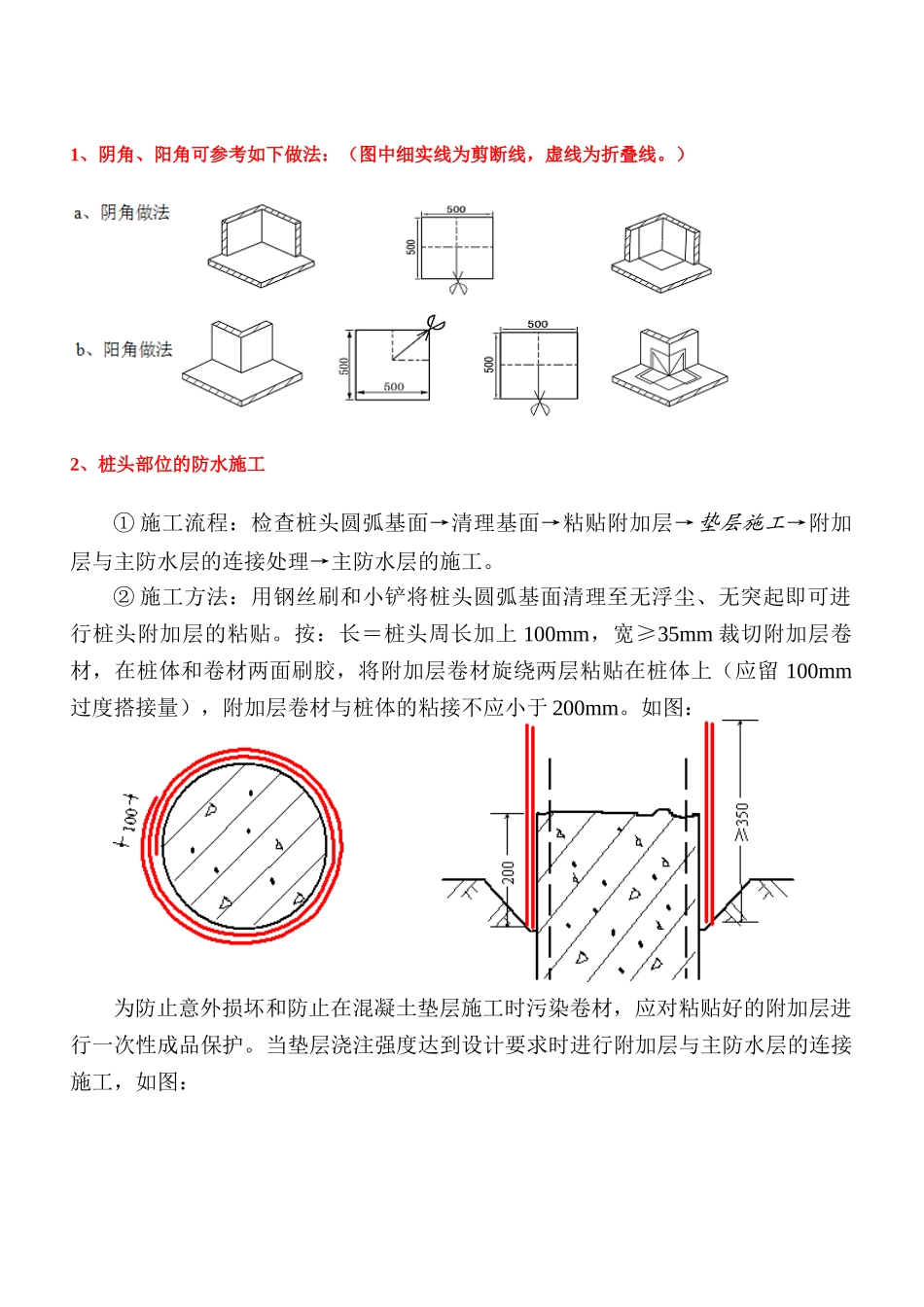 1、阴角、阳角可参考如下做法：（图中细实线为剪断线，虚线为折叠线。）

a、阴角做法

500

500

b、阳角做法

500

500

500

500

2、桩头部位的防水施工

① 施工流程：检查桩头圆弧基面→清理基面→粘贴附加层→垫层施工→附加层与主防水层的连接处理→主防水层的施工。

② 施工方法：用钢丝刷和小铲将桩头圆弧基面清理至无浮尘、无突起即可进行桩头附加层的粘贴。按：长＝桩头周长加上 100mm，宽≥35mm 裁切附加层卷材，在桩体和卷材两面刷胶，将附加层卷材旋绕两层粘贴在桩体上（应留 100mm 过度搭接量），附加层卷材与桩体的粘接不应小于 200mm。如图：

100

200

≥350

为防止意外损坏和防止在混凝土垫层施工时污染卷材，应对粘贴好的附加层进行一次性成品保护。当垫层浇注强度达到设计要求时进行附加层与主防水层的连接施工，如图：