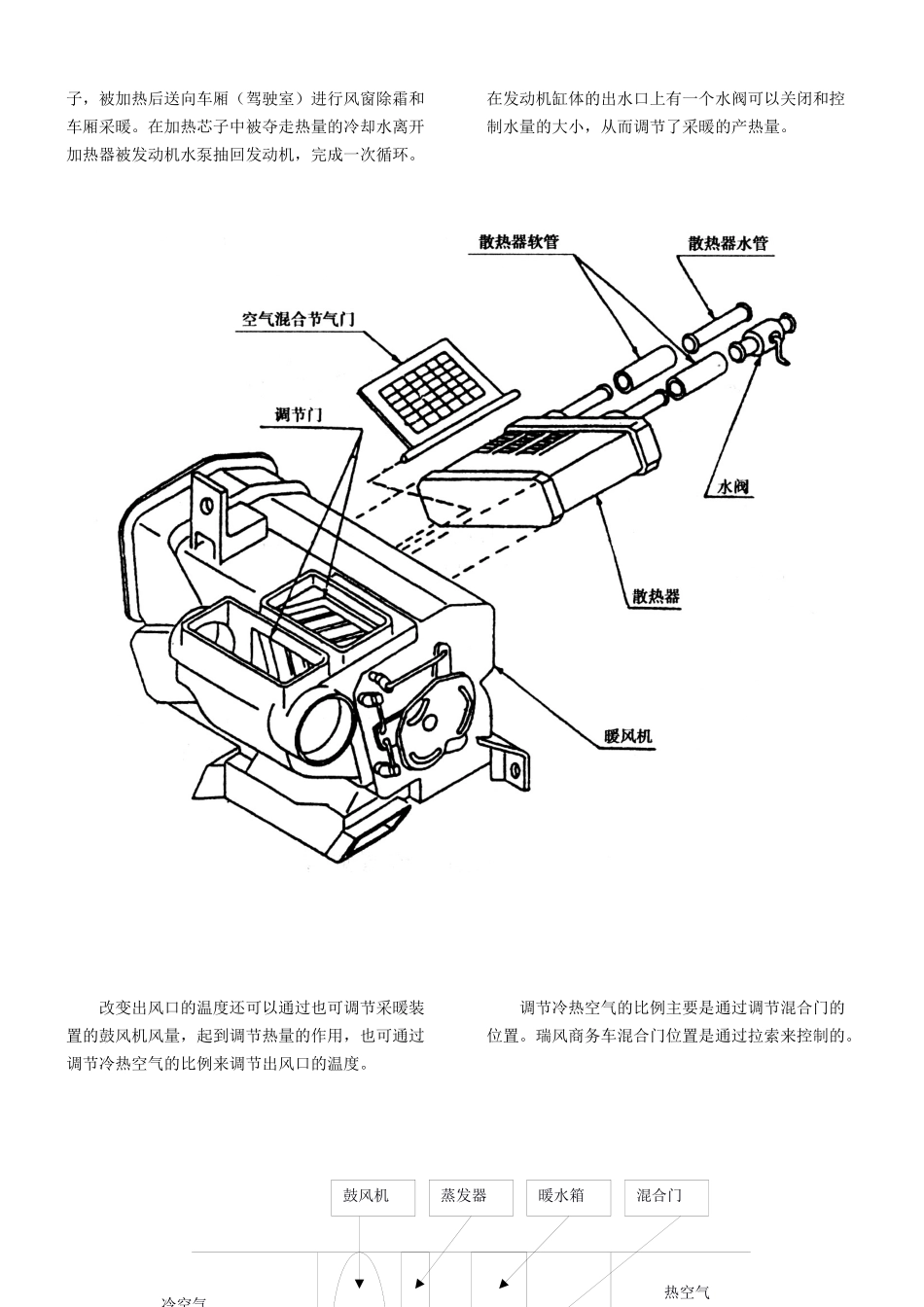 子，被加热后送向车厢（驾驶室）进行风窗除霜和车厢采暖。在加热芯子中被夺走热量的冷却水离开加热器被发动机水泵抽回发动机，完成一次循环。

在发动机缸体的出水口上有一个水阀可以关闭和控制水量的大小，从而调节了采暖的产热量。

散热器软管

散热器水管

空气混合节气门

调节门

水阀

散热器

暖风机

改变出风口的温度还可以通过也可调节采暖装置的鼓风机风量，起到调节热量的作用，也可通过调节冷热空气的比例来调节出风口的温度。

调节冷热空气的比例主要是通过调节混合门的位置。瑞风商务车混合门位置是通过拉索来控制的。

鼓风机

蒸发器

暖水箱

混合门

热空气

冷空气