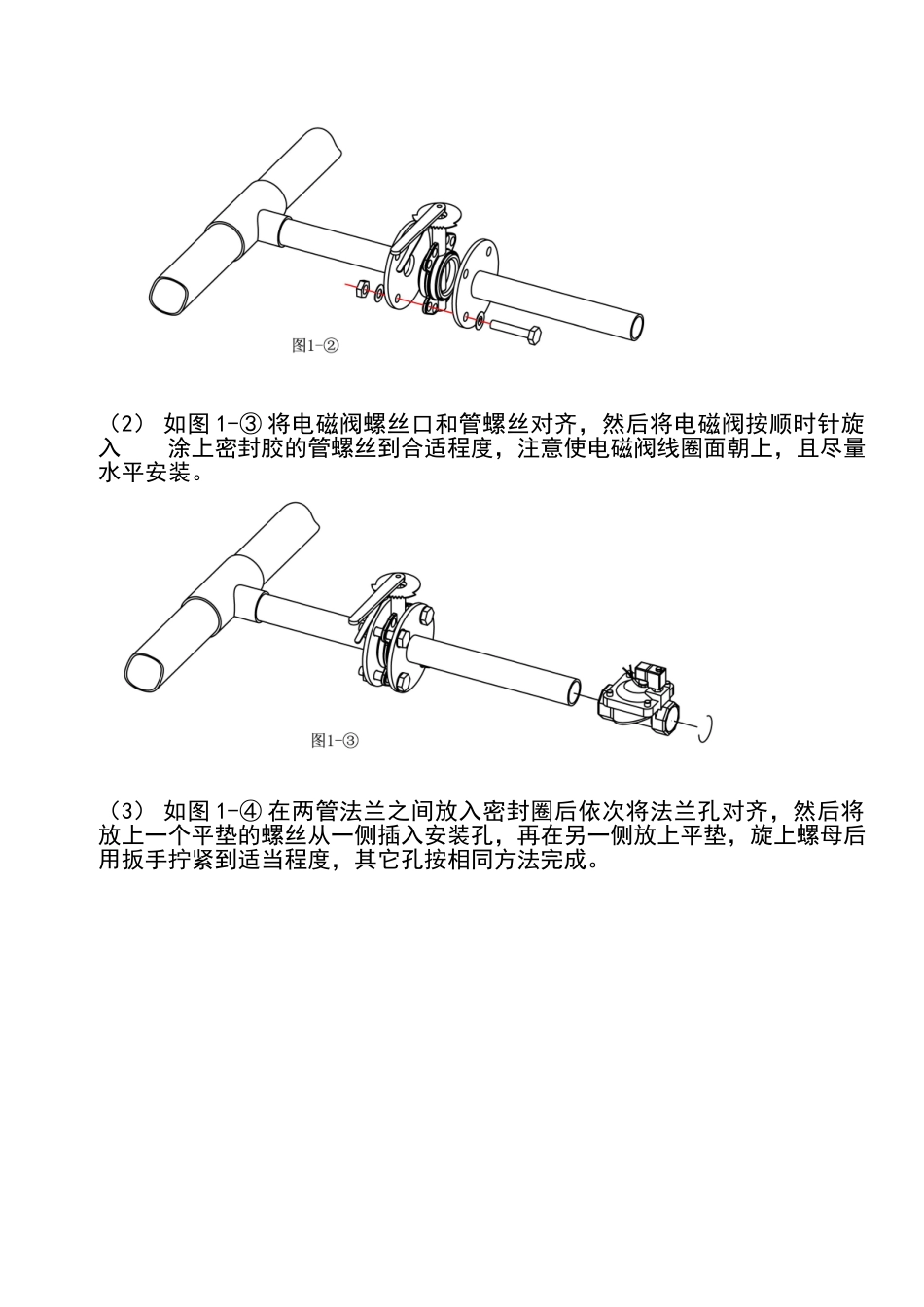 图1-②

（2） 如图 1-③ 将电磁阀螺丝口和管螺丝对齐，然后将电磁阀按顺时针旋入 涂上密封胶的管螺丝到合适程度，注意使电磁阀线圈面朝上，且尽量水平安装。

图1-③

（3） 如图 1-④ 在两管法兰之间放入密封圈后依次将法兰孔对齐，然后将放上一个平垫的螺丝从一侧插入安装孔，再在另一侧放上平垫，旋上螺母后用扳手拧紧到适当程度，其它孔按相同方法完成。