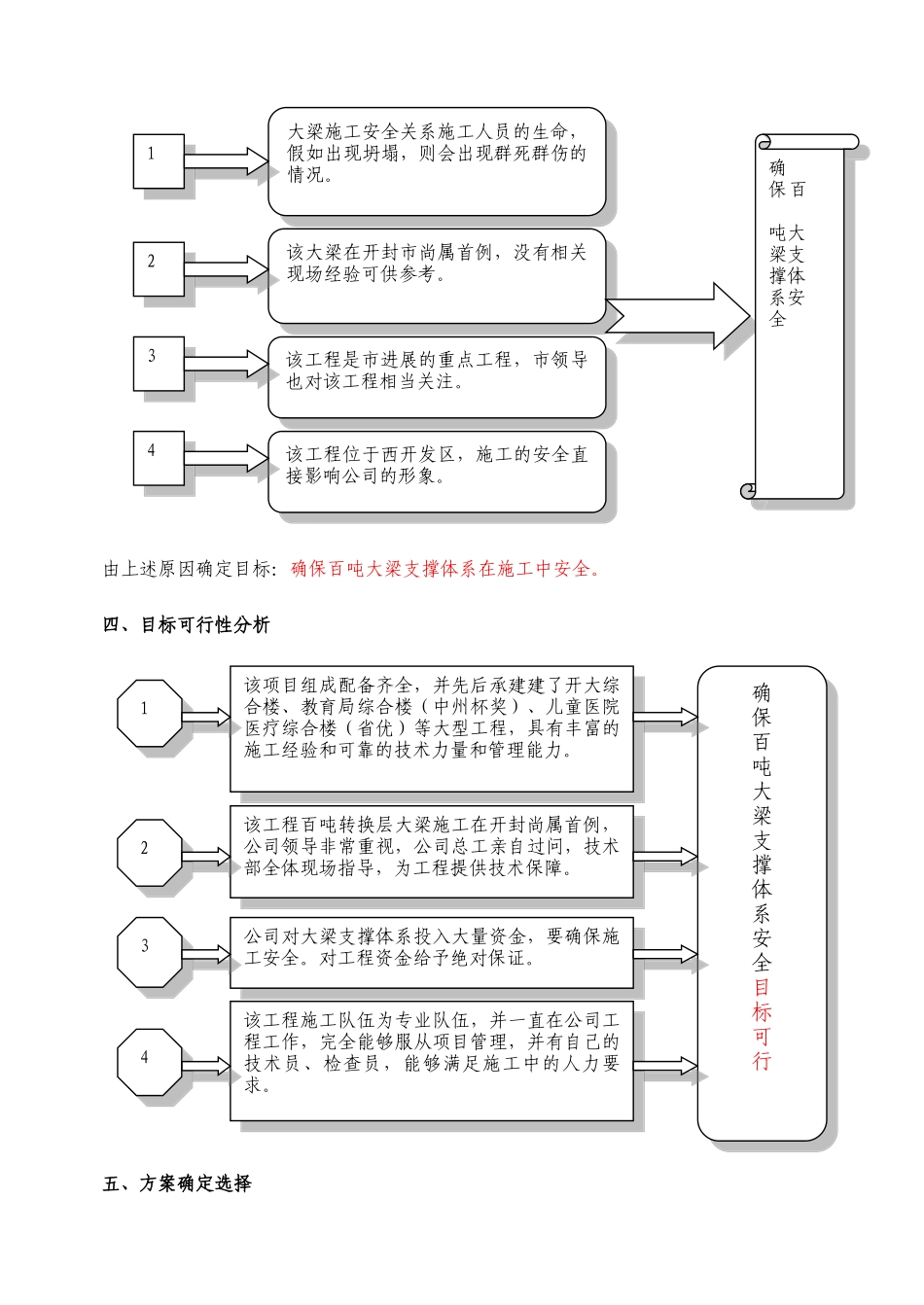 1

大梁施工安全关系施工人员的生命，假如出现坍塌，则会出现群死群伤的情况。

2

该大梁在开封市尚属首例，没有相关现场经验可供参考。

3

该工程是市进展的重点工程，市领导也对该工程相当关注。

4

该工程位于西开发区，施工的安全直接影响公司的形象。

确保百吨大梁支撑体系安全

由上述原因确定目标：确保百吨大梁支撑体系在施工中安全。

四、目标可行性分析

1

该项目组成配备齐全，并先后承建建了开大综合楼、教育局综合楼（中州杯奖）、儿童医院医疗综合楼（省优）等大型工程，具有丰富的施工经验和可靠的技术力量和管理能力。

2

该工程百吨转换层大梁施工在开封尚属首例，公司领导非常重视，公司总工亲自过问，技术部全体现场指导，为工程提供技术保障。

3

公司对大梁支撑体系投入大量资金，要确保施工安全。对工程资金给予绝对保证。

4

该工程施工队伍为专业队伍，并一直在公司工程工作，完全能够服从项目管理，并有自己的技术员、检查员，能够满足施工中的人力要求。

确保百吨大梁支撑体系安全目标可行

五、方案确定选择