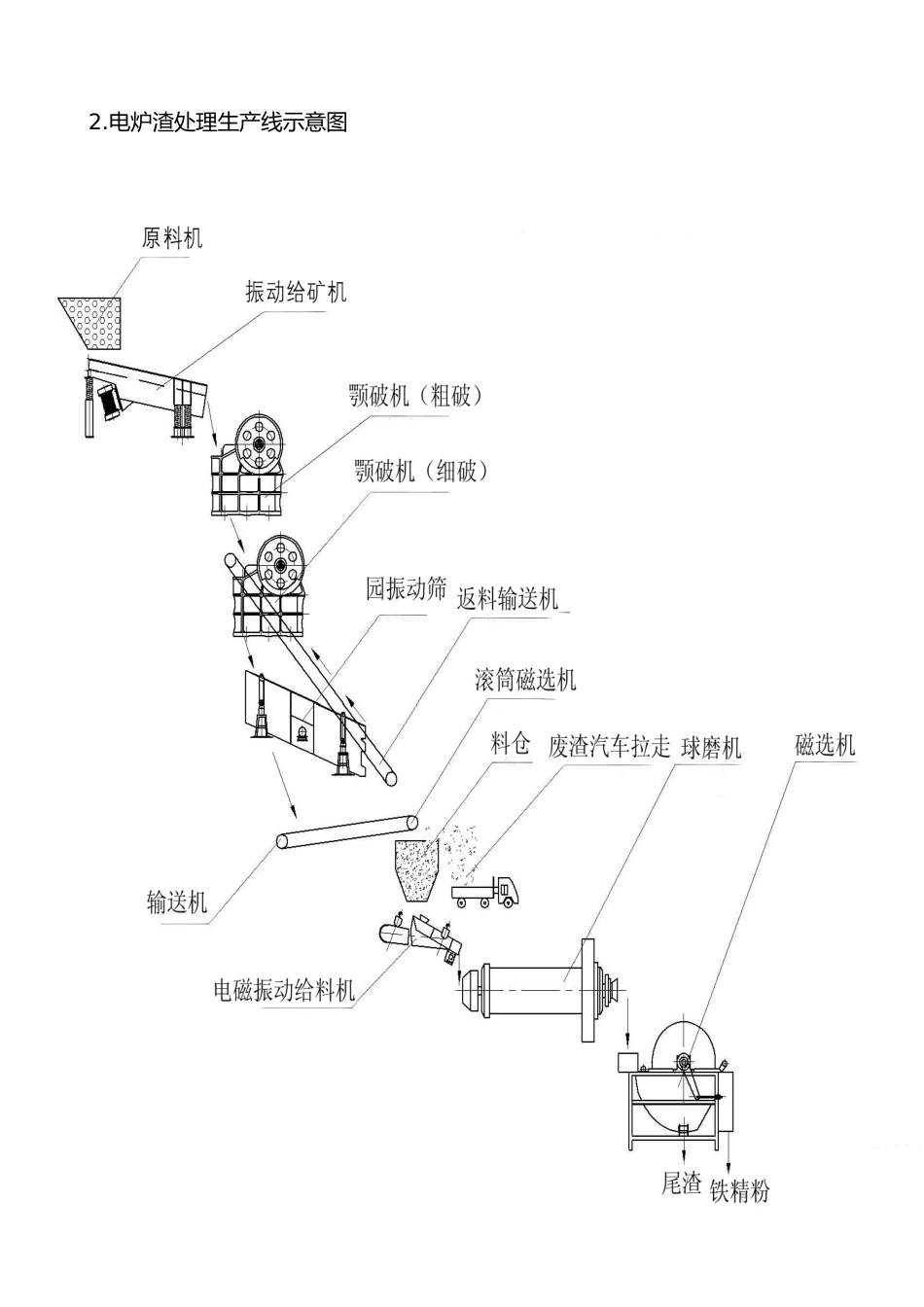 2.电炉渣处理生产线示意图

原料机

振动给矿机

颚破机（粗破）

颚破机（细破）

园振动筛

返料输送机

滚筒磁选机

料仓

废渣汽车拉走

球磨机

磁选机

输送机

电磁振动给料机

尾渣

铁精粉