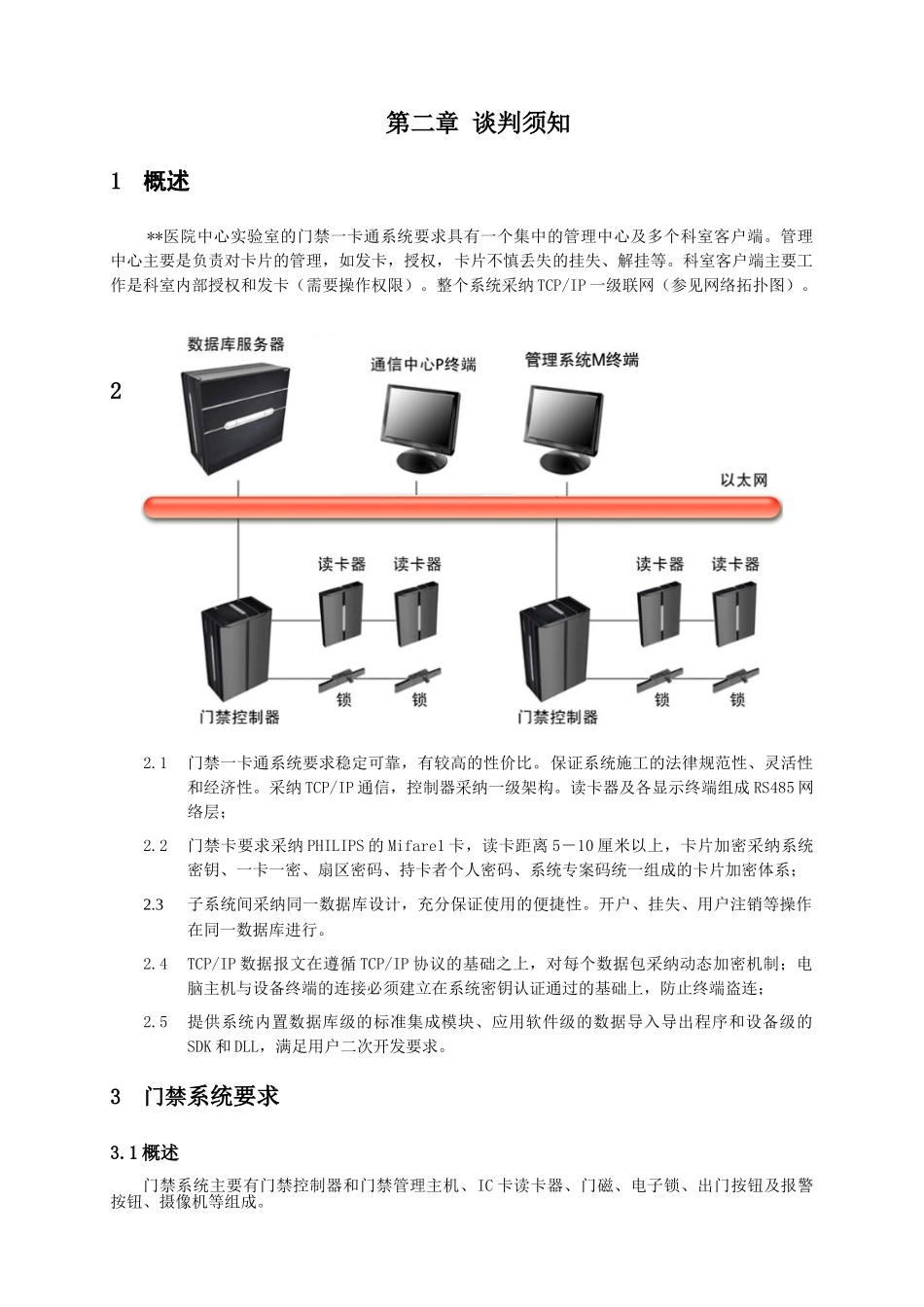 第二章 谈判须知

1 概述

**医院中心实验室的门禁一卡通系统要求具有一个集中的管理中心及多个科室客户端。管理中心主要是负责对卡片的管理，如发卡，授权，卡片不慎丢失的挂失、解挂等。科室客户端主要工作是科室内部授权和发卡（需要操作权限）。整个系统采纳TCP/IP一级联网（参见网络拓扑图）。

2

数据库服务器
通信中心P终端
管理系统M终端
以太网
读卡器
读卡器
读卡器
读卡器
锁
锁
锁
锁
门禁控制器
门禁控制器

2.1 门禁一卡通系统要求稳定可靠，有较高的性价比。保证系统施工的法律规范性、灵活性和经济性。采纳TCP/IP通信，控制器采纳一级架构。读卡器及各显示终端组成RS485网络层；

2.2 门禁卡要求采纳PHILIPS的Mifare1卡，读卡距离5－10厘米以上，卡片加密采纳系统密钥、一卡一密、扇区密码、持卡者个人密码、系统专案码统一组成的卡片加密体系；

2.3 子系统间采纳同一数据库设计，充分保证使用的便捷性。开户、挂失、用户注销等操作在同一数据库进行。

2.4 TCP/IP数据报文在遵循TCP/IP协议的基础之上，对每个数据包采纳动态加密机制；电脑主机与设备终端的连接必须建立在系统密钥认证通过的基础上，防止终端盗连；

2.5 提供系统内置数据库级的标准集成模块、应用软件级的数据导入导出程序和设备级的SDK和DLL，满足用户二次开发要求。

3 门禁系统要求

3.1概述

门禁系统主要有门禁控制器和门禁管理主机、IC卡读卡器、门磁、电子锁、出门按钮及报警按钮、摄像机等组成。