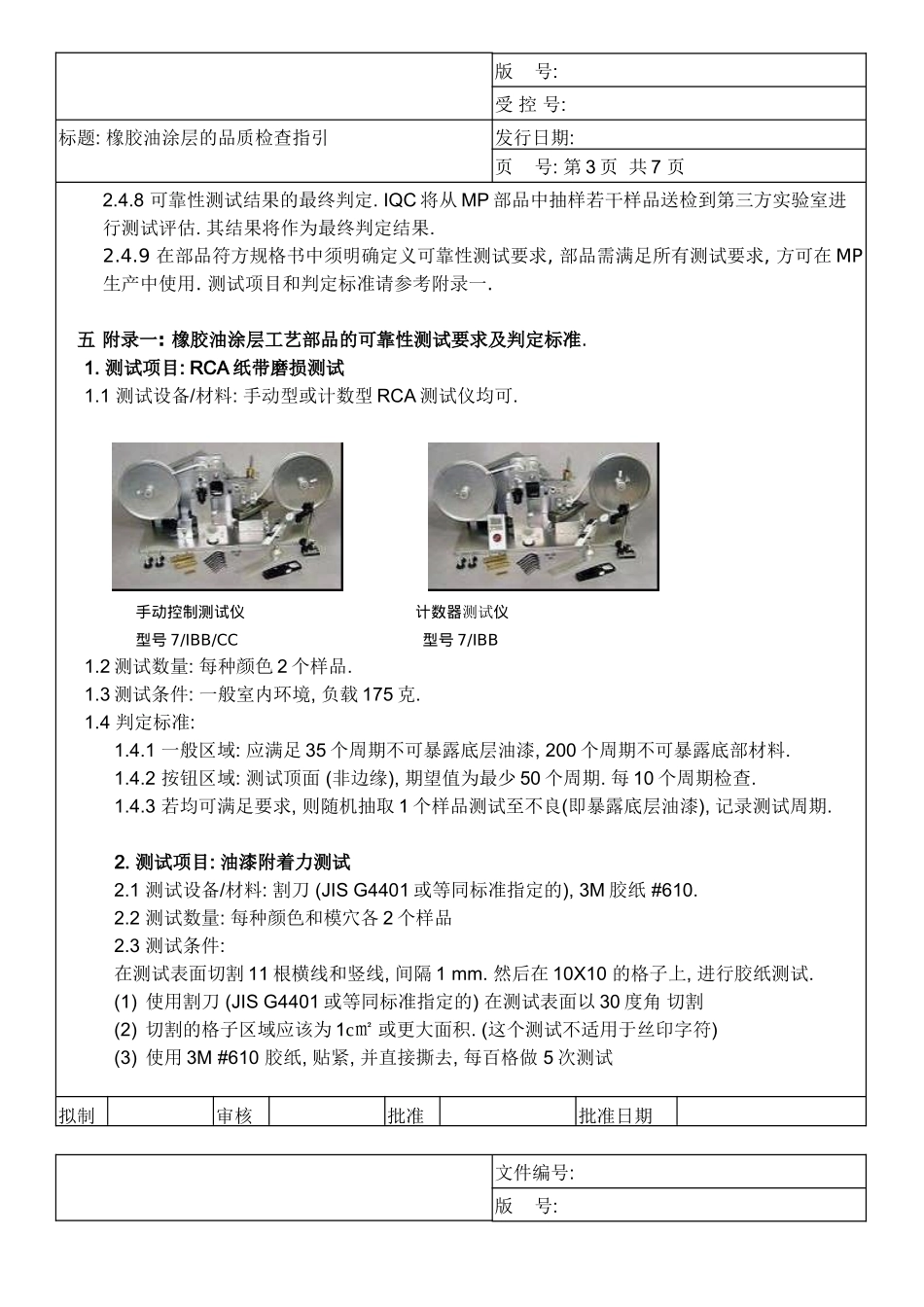 | | 版　号: |
|---|---|
| | 受 控 号: |
| 标题: 橡胶油涂层的品质检查指引 | 发行日期: |
| | 页　号: 第 3 页 共 7 页 |

2.4.8 可靠性测试结果的最终判定. IQC 将从 MP 部品中抽样若干样品送检到第三方实验室进行测试评估. 其结果将作为最终判定结果.

2.4.9 在部品符方规格书中须明确定义可靠性测试要求, 部品需满足所有测试要求, 方可在 MP 生产中使用. 测试项目和判定标准请参考附录一.

五 附录一: 橡胶油涂层工艺部品的可靠性测试要求及判定标准.

1. 测试项目: RCA 纸带磨损测试

1.1 测试设备/材料: 手动型或计数型 RCA 测试仪均可.

手动控制测试仪
型号 7/IBB/CC

计数器测试仪
型号 7/IBB

1.2 测试数量: 每种颜色 2 个样品.

1.3 测试条件: 一般室内环境, 负载 175 克.

1.4 判定标准:

1.4.1 一般区域: 应满足 35 个周期不可暴露底层油漆, 200 个周期不可暴露底部材料.

1.4.2 按钮区域: 测试顶面 (非边缘), 期望值为最少 50 个周期. 每 10 个周期检查.

1.4.3 若均可满足要求, 则随机抽取 1 个样品测试至不良(即暴露底层油漆), 记录测试周期.

2. 测试项目: 油漆附着力测试

2.1 测试设备/材料: 割刀 (JIS G4401 或等同标准指定的), 3M 胶纸 #610.

2.2 测试数量: 每种颜色和模穴各 2 个样品

2.3 测试条件:

在测试表面切割 11 根横线和竖线, 间隔 1 mm. 然后在 10X10 的格子上, 进行胶纸测试.

(1) 使用割刀 (JIS G4401 或等同标准指定的) 在测试表面以 30 度角 切割

(2) 切割的格子区域应该为 1㎠ 或更大面积. (这个测试不适用于丝印字符)

(3) 使用 3M #610 胶纸, 贴紧, 并直接撕去, 每百格做 5 次测试

| 拟制 | | 审核 | | 批准 | | 批准日期 | |
|---|---|---|---|---|---|---|---|

| | 文件编号: |
|---|---|
| | 版　号: |