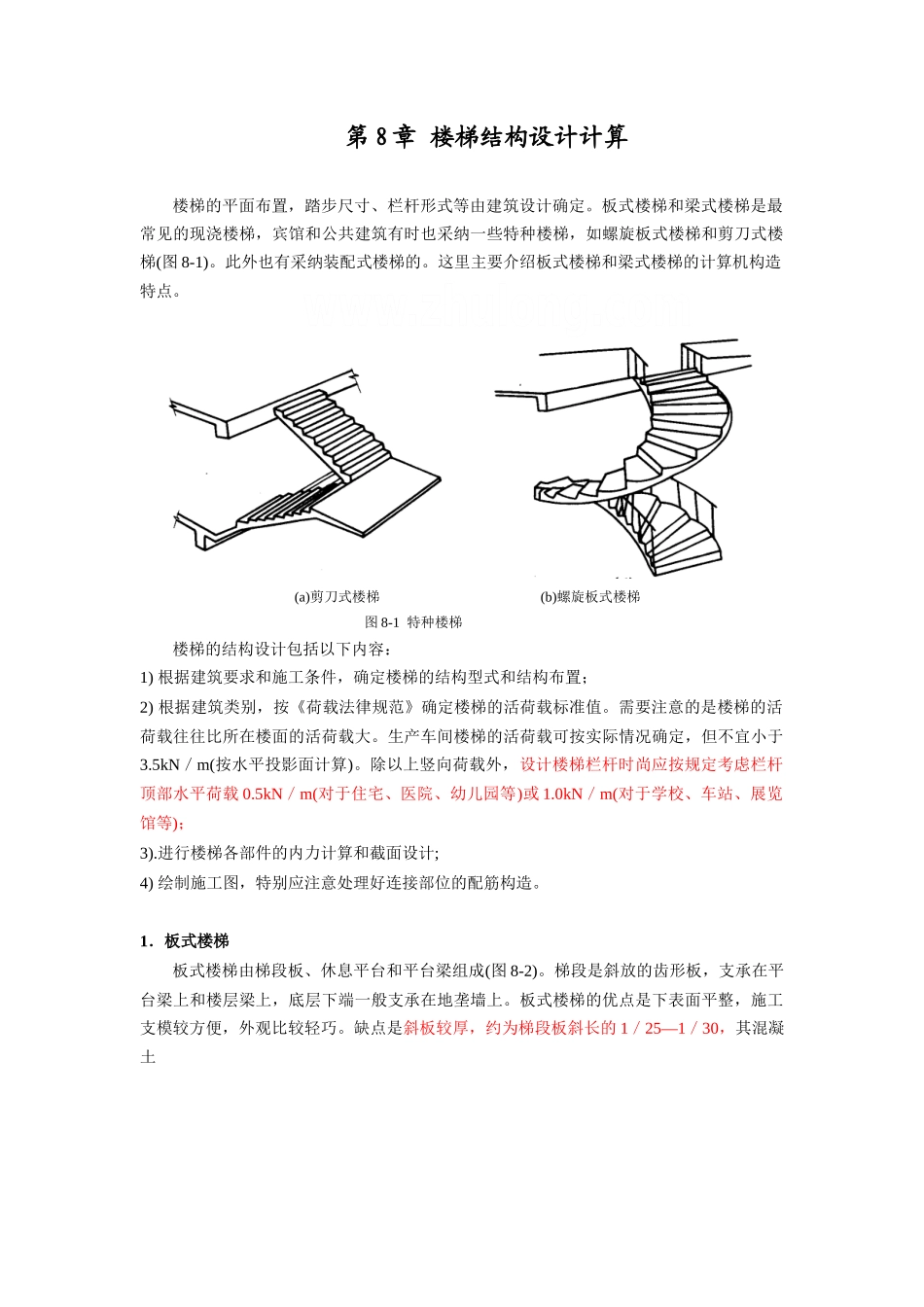 第 8 章 楼梯结构设计计算

楼梯的平面布置，踏步尺寸、栏杆形式等由建筑设计确定。板式楼梯和梁式楼梯是最常见的现浇楼梯，宾馆和公共建筑有时也采纳一些特种楼梯，如螺旋板式楼梯和剪刀式楼梯(图 8-1)。此外也有采纳装配式楼梯的。这里主要介绍板式楼梯和梁式楼梯的计算机构造特点。

(a)剪刀式楼梯

(b)螺旋板式楼梯

图 8-1 特种楼梯

楼梯的结构设计包括以下内容：

1) 根据建筑要求和施工条件，确定楼梯的结构型式和结构布置；

2) 根据建筑类别，按《荷载法律规范》确定楼梯的活荷载标准值。需要注意的是楼梯的活荷载往往比所在楼面的活荷载大。生产车间楼梯的活荷载可按实际情况确定，但不宜小于 3.5kN／m(按水平投影面计算)。除以上竖向荷载外，设计楼梯栏杆时尚应按规定考虑栏杆顶部水平荷载 0.5kN／m(对于住宅、医院、幼儿园等)或 1.0kN／m(对于学校、车站、展览馆等)；

3).进行楼梯各部件的内力计算和截面设计;

4) 绘制施工图，特别应注意处理好连接部位的配筋构造。

1．板式楼梯

板式楼梯由梯段板、休息平台和平台梁组成(图 8-2)。梯段是斜放的齿形板，支承在平台梁上和楼层梁上，底层下端一般支承在地垄墙上。板式楼梯的优点是下表面平整，施工支模较方便，外观比较轻巧。缺点是斜板较厚，约为梯段板斜长的 1／25—1／30，其混凝土