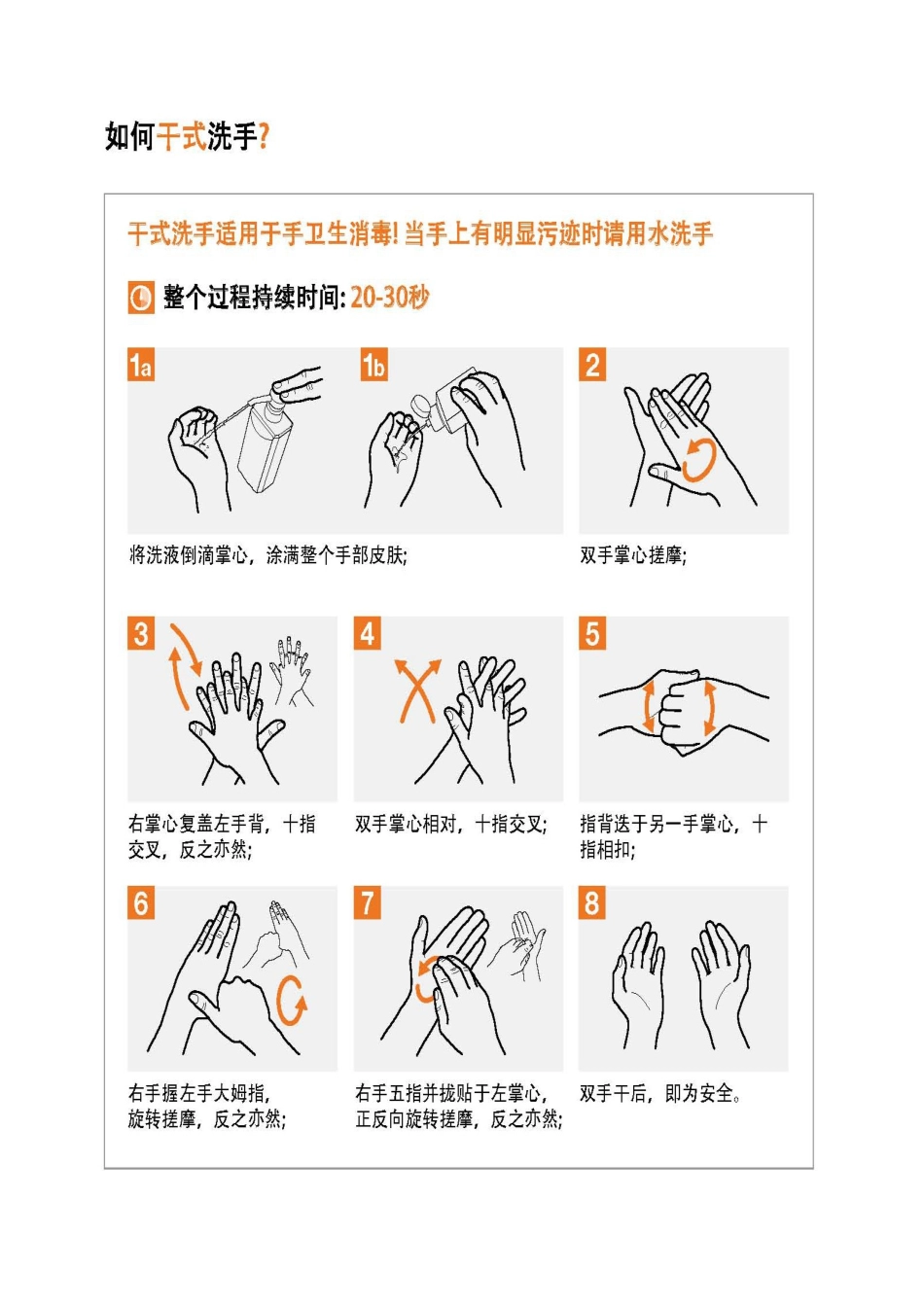 如何干式洗手?

干式洗手适用于手卫生消毒! 当手上有明显污迹时请用水洗手

整个过程持续时间: 20-30秒

1a

1b

将洗液倒滴掌心，涂满整个手部皮肤;

2

双手掌心搓摩;

3

右掌心复盖左手背，十指交叉，反之亦然;

4

双手掌心相对，十指交叉;

5

指背迭于另一手掌心，十指相扣;

6

右手握左手大姆指，旋转搓摩，反之亦然;

7

右手五指并拢贴于左掌心，正反向旋转搓摩，反之亦然;

8

双手干后，即为安全。