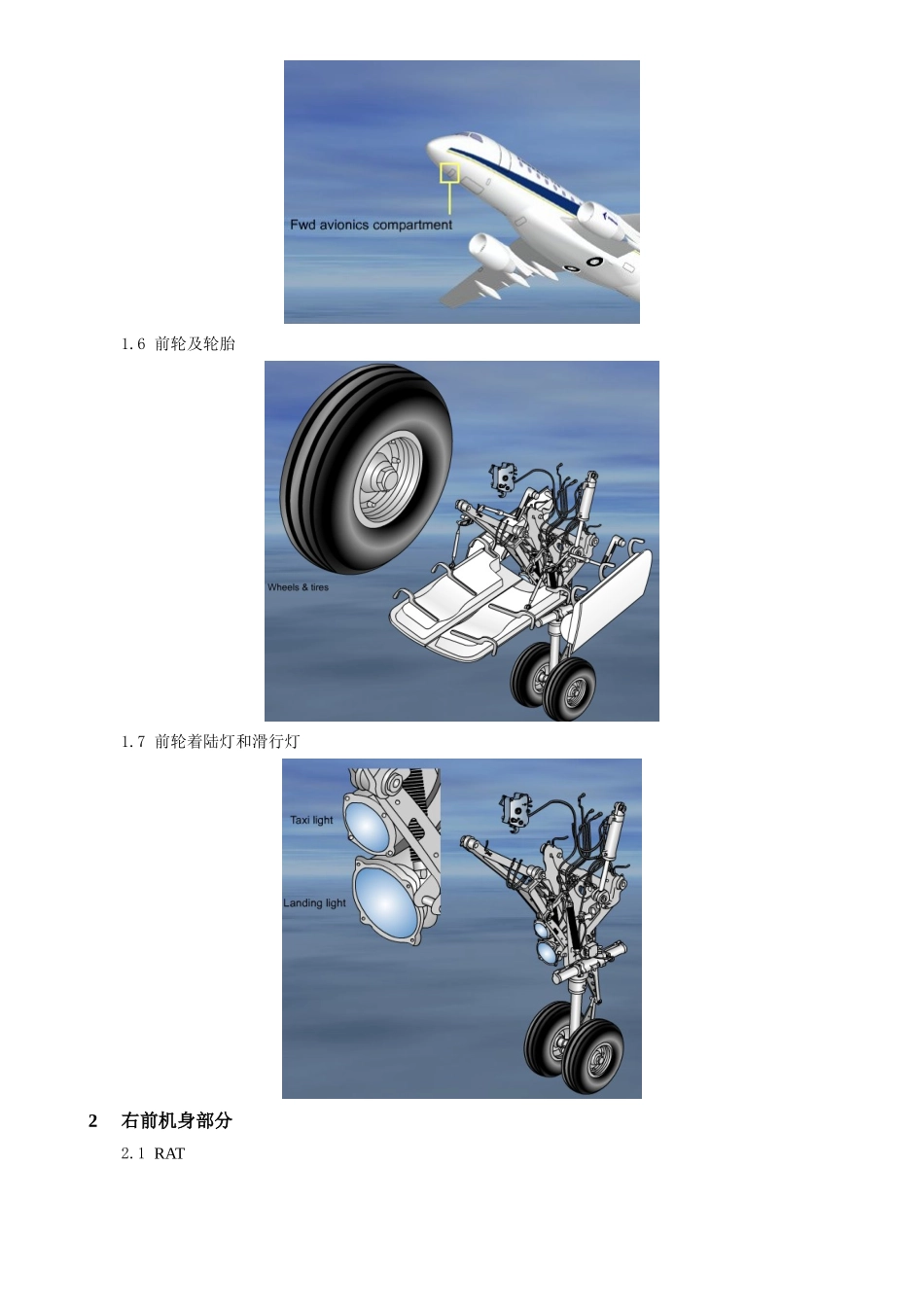 Fwd avionics compartment

1.6 前轮及轮胎

Wheels & tires

1.7 前轮着陆灯和滑行灯

Taxi light

Landing light

2 右前机身部分

2.1 RAT