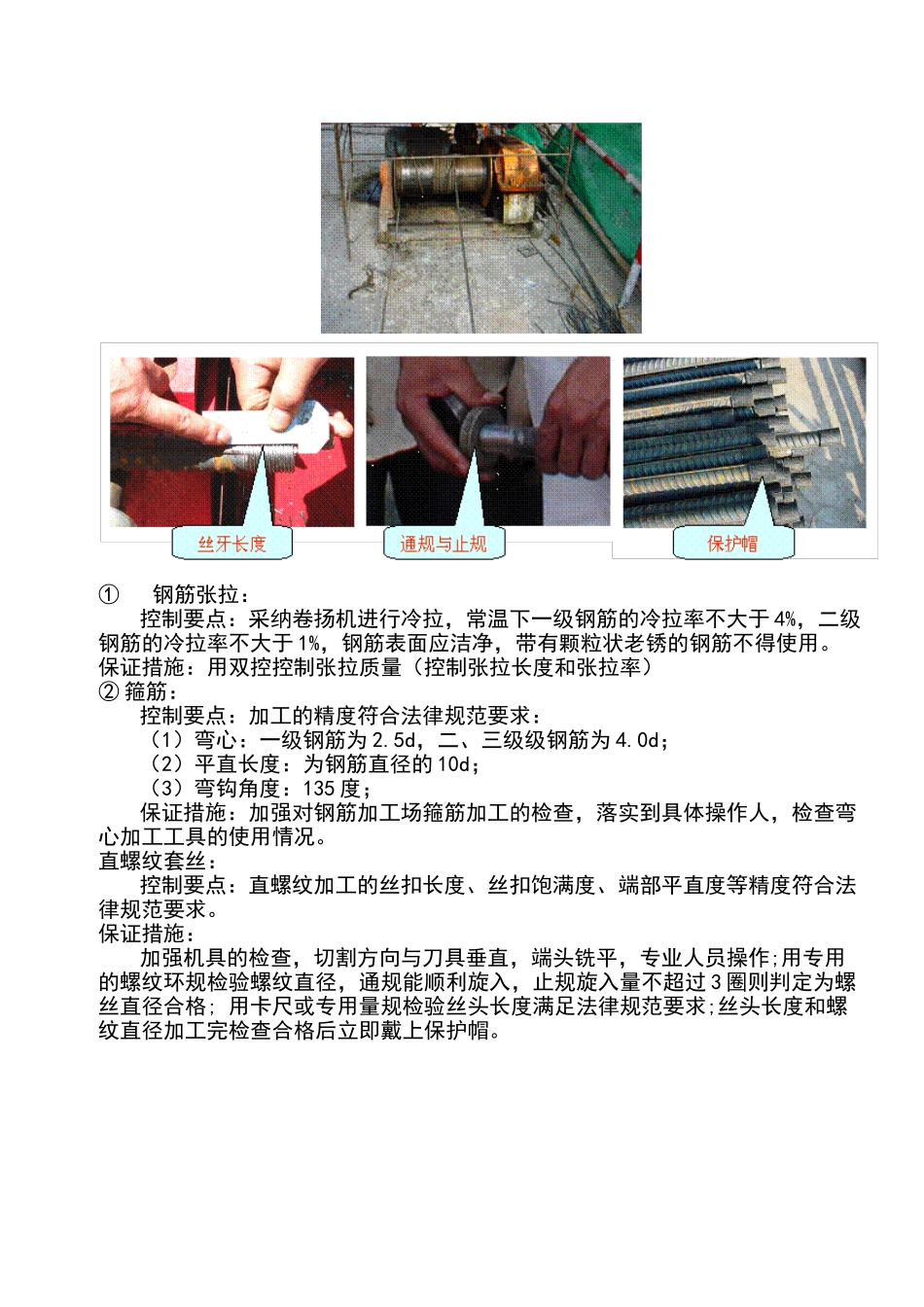 丝牙长度

通规与止规

保护帽

① 钢筋张拉：

控制要点：采纳卷扬机进行冷拉，常温下一级钢筋的冷拉率不大于4%，二级钢筋的冷拉率不大于1%，钢筋表面应洁净，带有颗粒状老锈的钢筋不得使用。
保证措施：用双控控制张拉质量（控制张拉长度和张拉率）

② 箍筋：

控制要点：加工的精度符合法律规范要求：

（1）弯心：一级钢筋为2.5d，二、三级级钢筋为4.0d；

（2）平直长度：为钢筋直径的10d；

（3）弯钩角度：135度；

保证措施：加强对钢筋加工场箍筋加工的检查，落实到具体操作人，检查弯心加工工具的使用情况。

直螺纹套丝：

控制要点：直螺纹加工的丝扣长度、丝扣饱满度、端部平直度等精度符合法律规范要求。

保证措施：

加强机具的检查，切割方向与刀具垂直，端头铣平，专业人员操作;用专用的螺纹环规检验螺纹直径，通规能顺利旋入，止规旋入量不超过3圈则判定为螺丝直径合格; 用卡尺或专用量规检验丝头长度满足法律规范要求;丝头长度和螺纹直径加工完检查合格后立即戴上保护帽。