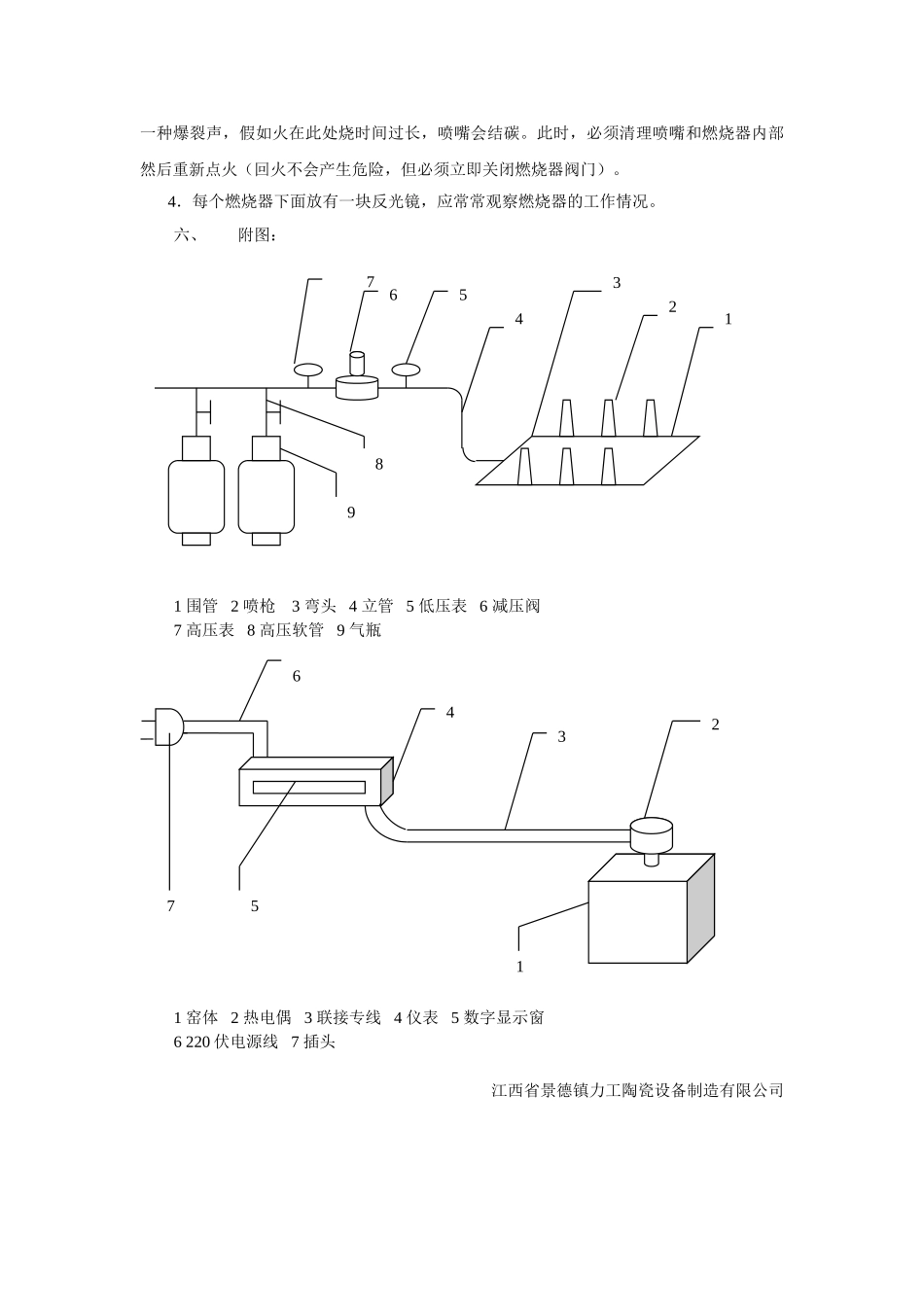 一种爆裂声，假如火在此处烧时间过长，喷嘴会结碳。此时，必须清理喷嘴和燃烧器内部然后重新点火（回火不会产生危险，但必须立即关闭燃烧器阀门）。

4．每个燃烧器下面放有一块反光镜，应常常观察燃烧器的工作情况。

六、　　附图：

7 6 5 4 3 2 1 8 9

1 围管　2 喷枪　3 弯头　4 立管　5 低压表　6 减压阀
7 高压表　8 高压软管　9 气瓶

6 4 3 2 7 5 1

1 窑体　2 热电偶　3 联接专线　4 仪表　5 数字显示窗
6 220 伏电源线　7 插头

江西省景德镇力工陶瓷设备制造有限公司