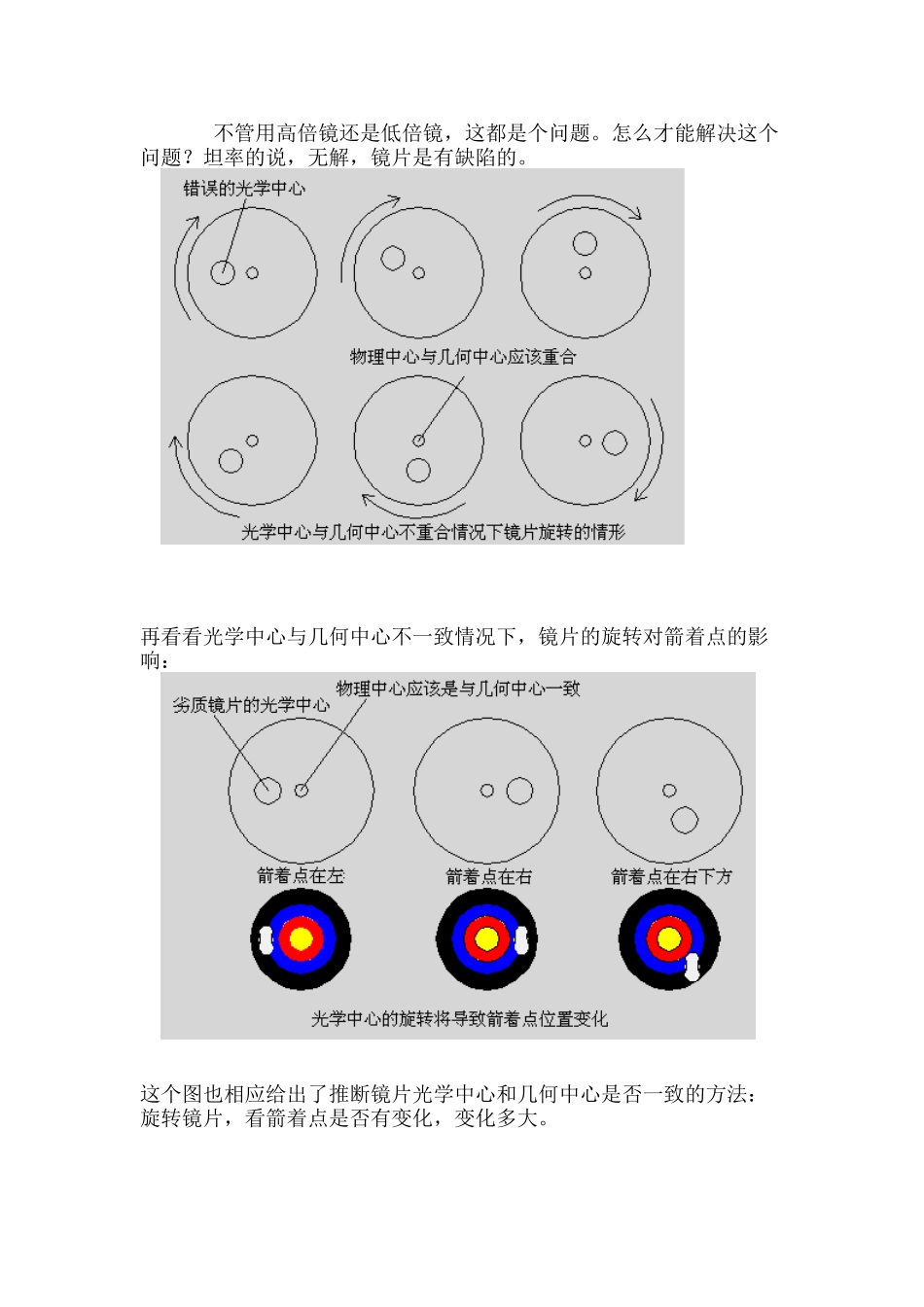 不管用高倍镜还是低倍镜，这都是个问题。怎么才能解决这个问题？坦率的说，无解，镜片是有缺陷的。

错误的光学中心

物理中心与几何中心应该重合

光学中心与几何中心不重合情况下镜片旋转的情形

再看看光学中心与几何中心不一致情况下，镜片的旋转对箭着点的影响：

劣质镜片的光学中心

物理中心应该是与几何中心一致

箭着点在左

箭着点在右

箭着点在右下方

光学中心的旋转将导致箭着点位置变化

这个图也相应给出了推断镜片光学中心和几何中心是否一致的方法：旋转镜片，看箭着点是否有变化，变化多大。