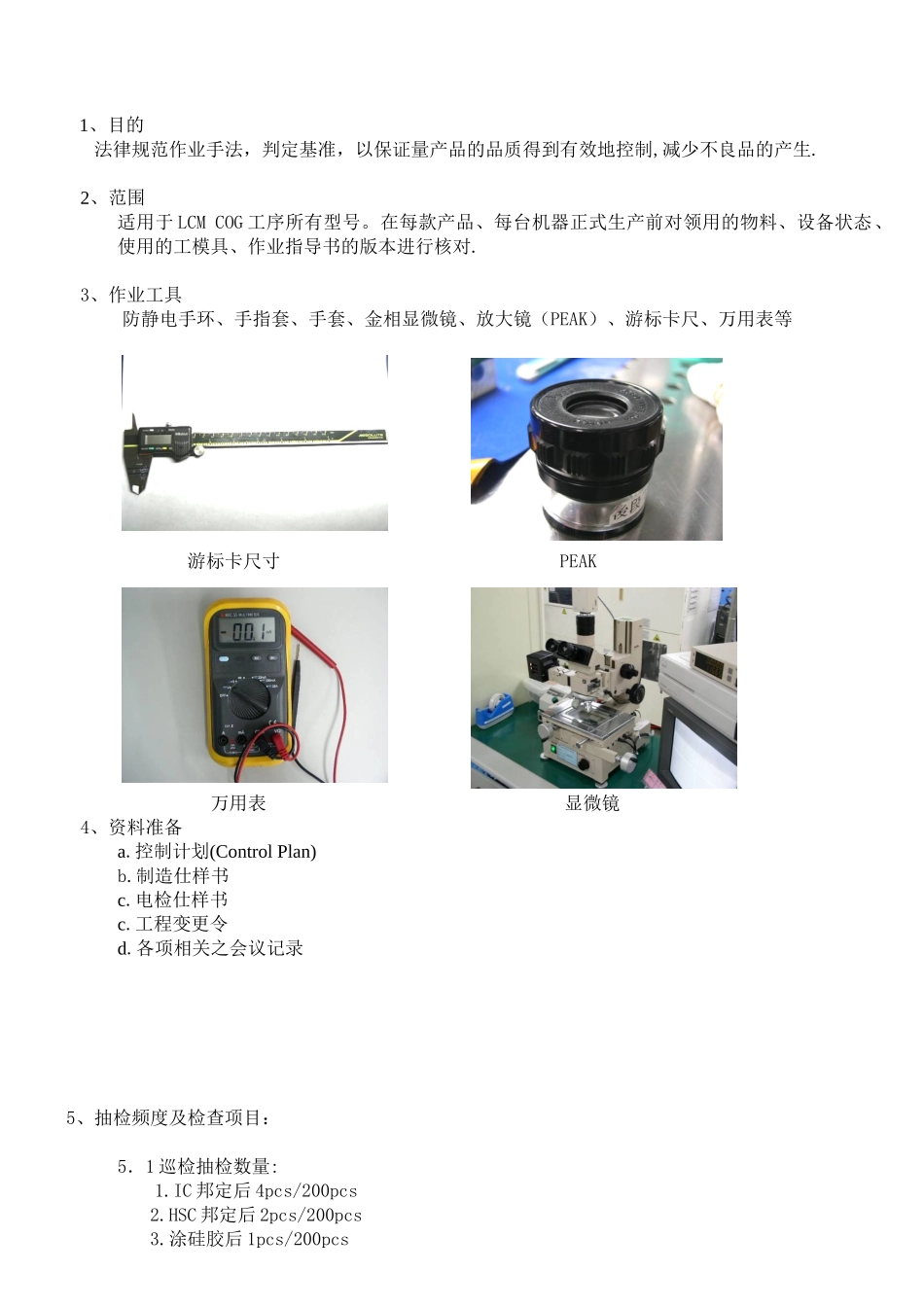 1、目的
法律规范作业手法，判定基准，以保证量产品的品质得到有效地控制,减少不良品的产生.

2、范围
适用于LCM COG工序所有型号。在每款产品、每台机器正式生产前对领用的物料、设备状态、使用的工模具、作业指导书的版本进行核对.

3、作业工具
防静电手环、手指套、手套、金相显微镜、放大镜（PEAK）、游标卡尺、万用表等

游标卡尺寸

PEAK

万用表

显微镜

4、资料准备
a. 控制计划(Control Plan)
b. 制造仕样书
c. 电检仕样书
c. 工程变更令
d. 各项相关之会议记录

5、抽检频度及检查项目：

5．1巡检抽检数量:
1. IC邦定后4pcs/200pcs
2. HSC邦定后2pcs/200pcs
3. 涂硅胶后1pcs/200pcs