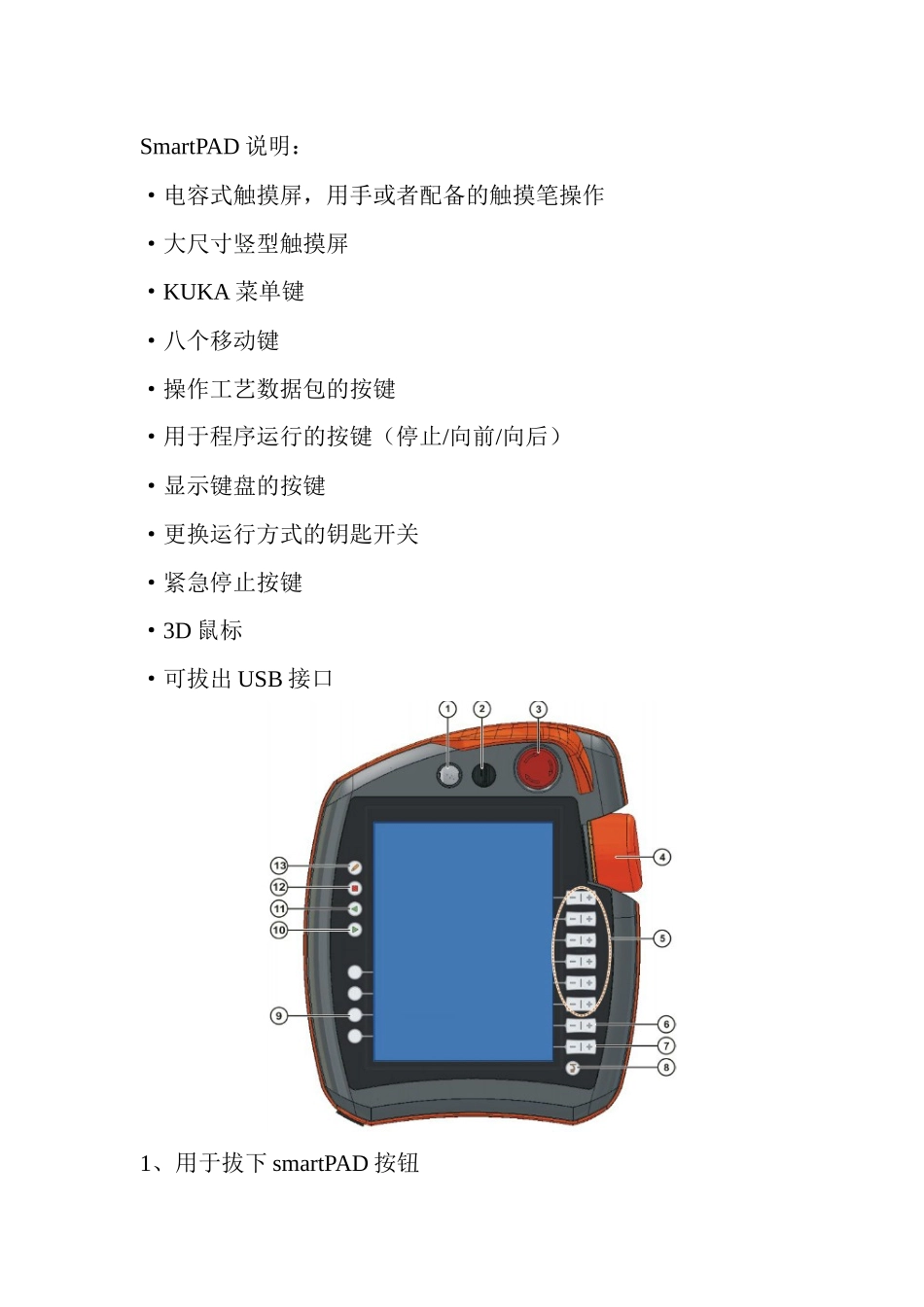 SmartPAD 说明：

• 电容式触摸屏，用手或者配备的触摸笔操作

• 大尺寸竖型触摸屏

• KUKA 菜单键

• 八个移动键

• 操作工艺数据包的按键

• 用于程序运行的按键（停止/向前/向后）

• 显示键盘的按键

• 更换运行方式的钥匙开关

• 紧急停止按键

• 3D 鼠标

• 可拔出 USB 接口

1
2
3
4
5
6
7
8
9
10
11
12
13

1、用于拔下 smartPAD 按钮