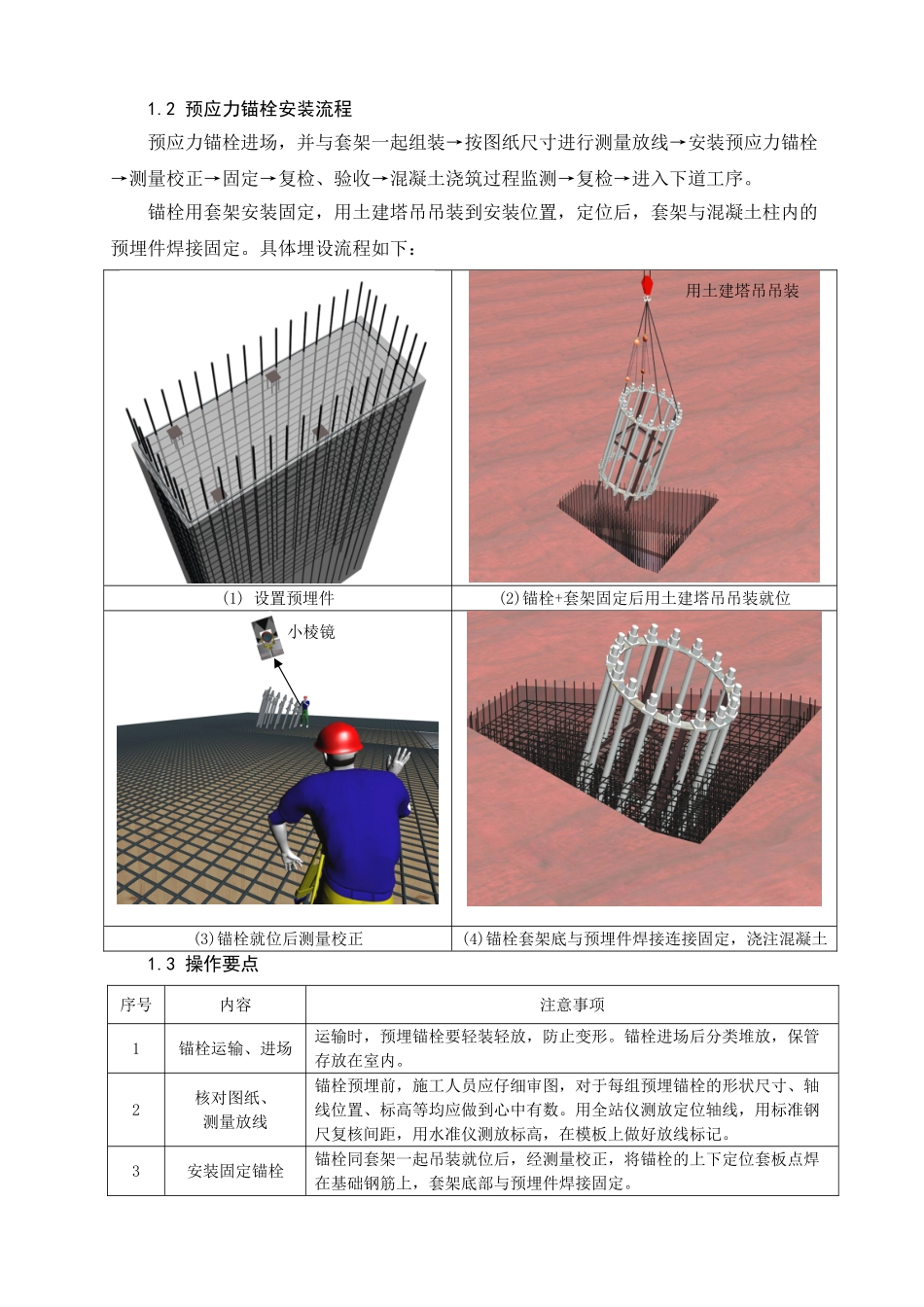 1.2 预应力锚栓安装流程

预应力锚栓进场，并与套架一起组装→按图纸尺寸进行测量放线→安装预应力锚栓→测量校正→固定→复检、验收→混凝土浇筑过程监测→复检→进入下道工序。

锚栓用套架安装固定，用土建塔吊吊装到安装位置，定位后，套架与混凝土柱内的预埋件焊接固定。具体埋设流程如下：

用土建塔吊吊装

(1) 设置预埋件

(2)锚栓+套架固定后用土建塔吊吊装就位

小棱镜

(3)锚栓就位后测量校正

(4)锚栓套架底与预埋件焊接连接固定，浇注混凝土

1.3 操作要点

| 序号 | 内容 | 注意事项 |
|---|---|---|
| 1 | 锚栓运输、进场 | 运输时，预埋锚栓要轻装轻放，防止变形。锚栓进场后分类堆放，保管存放在室内。 |
| 2 | 核对图纸、测量放线 | 锚栓预埋前，施工人员应仔细审图，对于每组预埋锚栓的形状尺寸、轴线位置、标高等均应做到心中有数。用全站仪测放定位轴线，用标准钢尺复核间距，用水准仪测放标高，在模板上做好放线标记。 |
| 3 | 安装固定锚栓 | 锚栓同套架一起吊装就位后，经测量校正，将锚栓的上下定位套板点焊在基础钢筋上，套架底部与预埋件焊接固定。 |