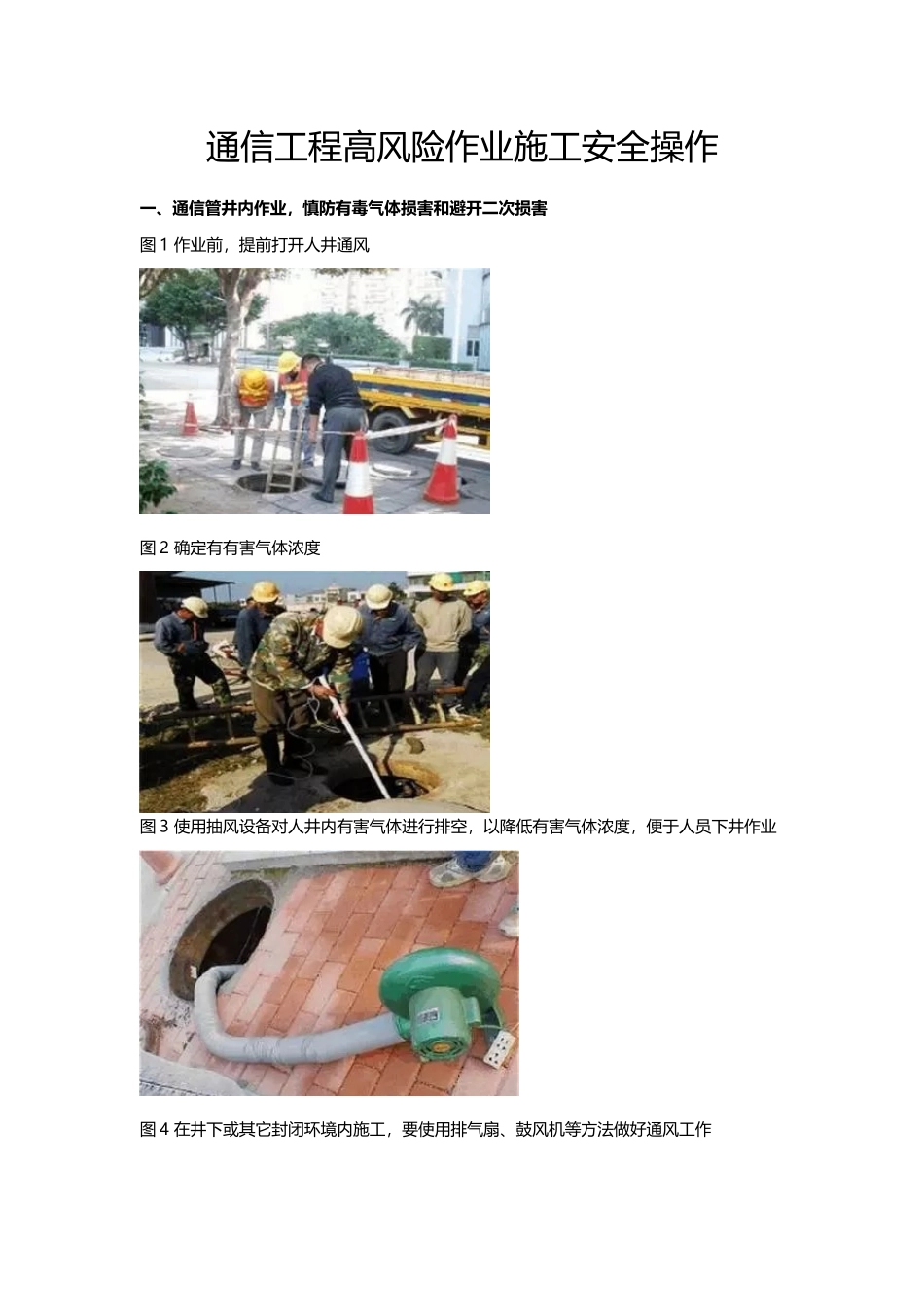 通信工程高风险作业施工安全操作

一、通信管井内作业，慎防有毒气体损害和避开二次损害

图 1 作业前，提前打开人井通风

图 2 确定有有害气体浓度

图 3 使用抽风设备对人井内有害气体进行排空，以降低有害气体浓度，便于人员下井作业

图 4 在井下或其它封闭环境内施工，要使用排气扇、鼓风机等方法做好通风工作