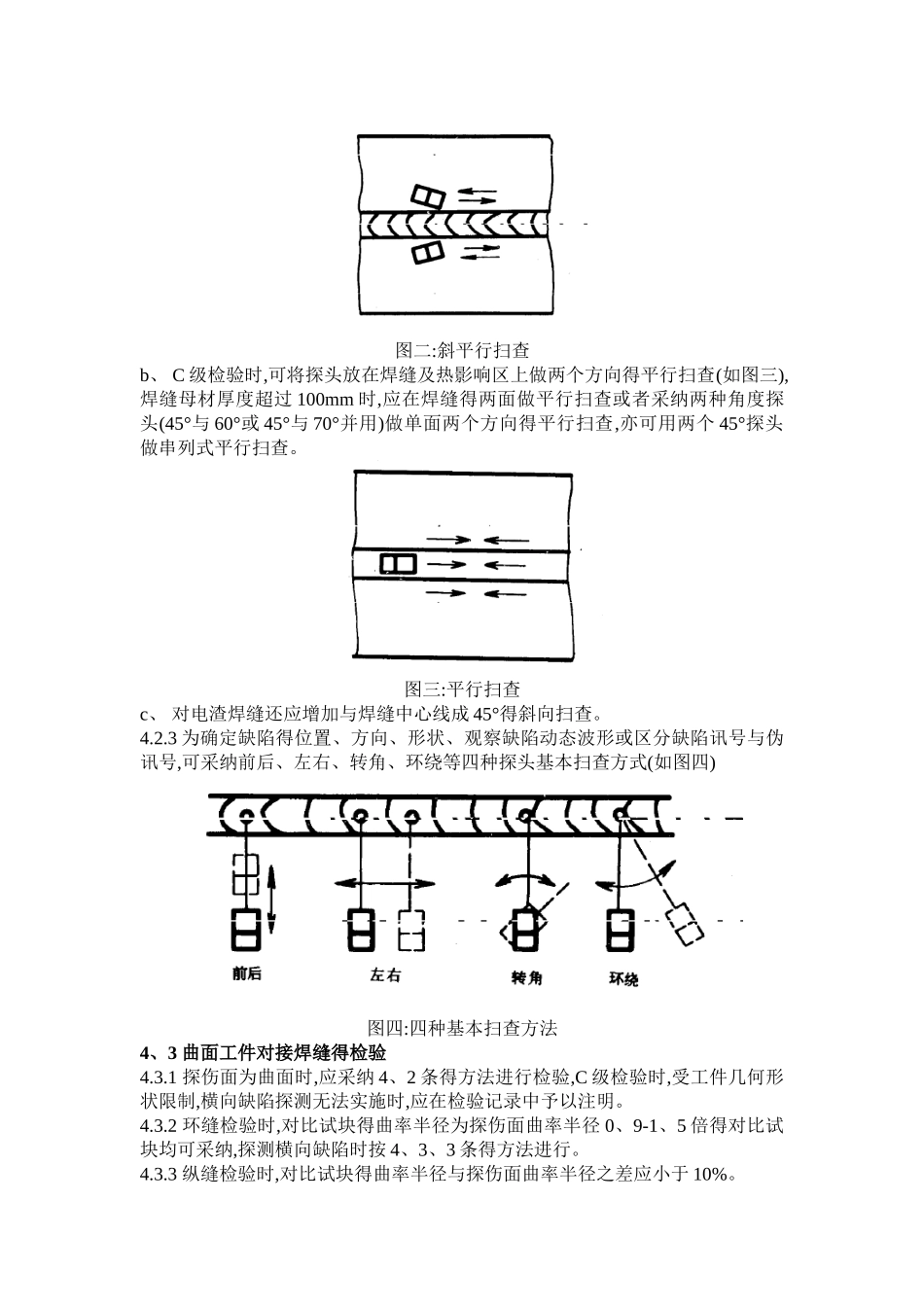 图二:斜平行扫查

b、 C 级检验时,可将探头放在焊缝及热影响区上做两个方向得平行扫查(如图三),焊缝母材厚度超过 100mm 时,应在焊缝得两面做平行扫查或者采纳两种角度探头(45°与 60°或 45°与 70°并用)做单面两个方向得平行扫查,亦可用两个 45°探头做串列式平行扫查。

图三:平行扫查

c、 对电渣焊缝还应增加与焊缝中心线成 45°得斜向扫查。

4.2.3 为确定缺陷得位置、方向、形状、观察缺陷动态波形或区分缺陷讯号与伪讯号,可采纳前后、左右、转角、环绕等四种探头基本扫查方式(如图四)

前后

左右

转角

环绕

图四:四种基本扫查方法

4、3 曲面工件对接焊缝得检验

4.3.1 探伤面为曲面时,应采纳 4、2 条得方法进行检验,C 级检验时,受工件几何形状限制,横向缺陷探测无法实施时,应在检验记录中予以注明。

4.3.2 环缝检验时,对比试块得曲率半径为探伤面曲率半径 0、9-1、5 倍得对比试块均可采纳,探测横向缺陷时按 4、3、3 条得方法进行。

4.3.3 纵缝检验时,对比试块得曲率半径与探伤面曲率半径之差应小于 10%。