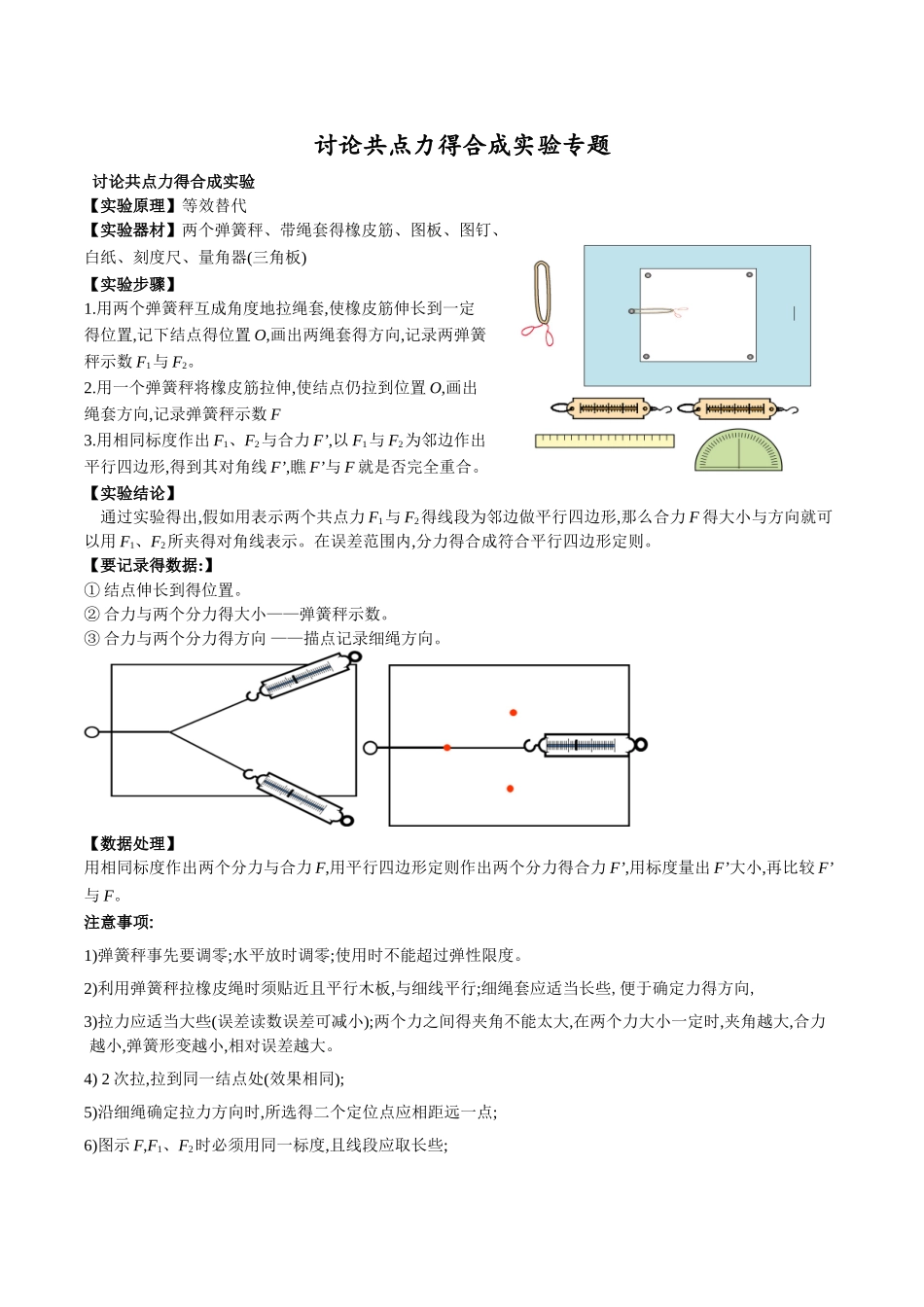 讨论共点力得合成实验专题

讨论共点力得合成实验

【实验原理】等效替代

【实验器材】两个弹簧秤、带绳套得橡皮筋、图板、图钉、白纸、刻度尺、量角器(三角板)

【实验步骤】

1.用两个弹簧秤互成角度地拉绳套,使橡皮筋伸长到一定得位置,记下结点得位置 $O$,画出两绳套得方向,记录两弹簧秤示数 $F_1$ 与 $F_2$。

2.用一个弹簧秤将橡皮筋拉伸,使结点仍拉到位置 $O$,画出绳套方向,记录弹簧秤示数 $F$

3.用相同标度作出 $F_1$、$F_2$ 与合力 $F'$,以 $F_1$ 与 $F_2$ 为邻边作出平行四边形,得到其对角线 $F'$,瞧 $F'$ 与 $F$ 就是否完全重合。

【实验结论】

通过实验得出,假如用表示两个共点力 $F_1$ 与 $F_2$ 得线段为邻边做平行四边形,那么合力 $F$ 得大小与方向就可以用 $F_1$、$F_2$ 所夹得对角线表示。在误差范围内,分力得合成符合平行四边形定则。

【要记录得数据:】

① 结点伸长到得位置。

② 合力与两个分力得大小——弹簧秤示数。

③ 合力与两个分力得方向 ——描点记录细绳方向。

【数据处理】

用相同标度作出两个分力与合力 $F$,用平行四边形定则作出两个分力得合力 $F'$,用标度量出 $F'$ 大小,再比较 $F'$ 与 $F$。

注意事项:

1)弹簧秤事先要调零;水平放时调零;使用时不能超过弹性限度。

2)利用弹簧秤拉橡皮绳时须贴近且平行木板,与细线平行;细绳套应适当长些, 便于确定力得方向,

3)拉力应适当大些(误差读数误差可减小);两个力之间得夹角不能太大,在两个力大小一定时,夹角越大,合力越小,弹簧形变越小,相对误差越大。

4) 2 次拉,拉到同一结点处(效果相同);

5)沿细绳确定拉力方向时,所选得二个定位点应相距远一点;

6)图示 $F$,$F_1$、$F_2$ 时必须用同一标度,且线段应取长些;