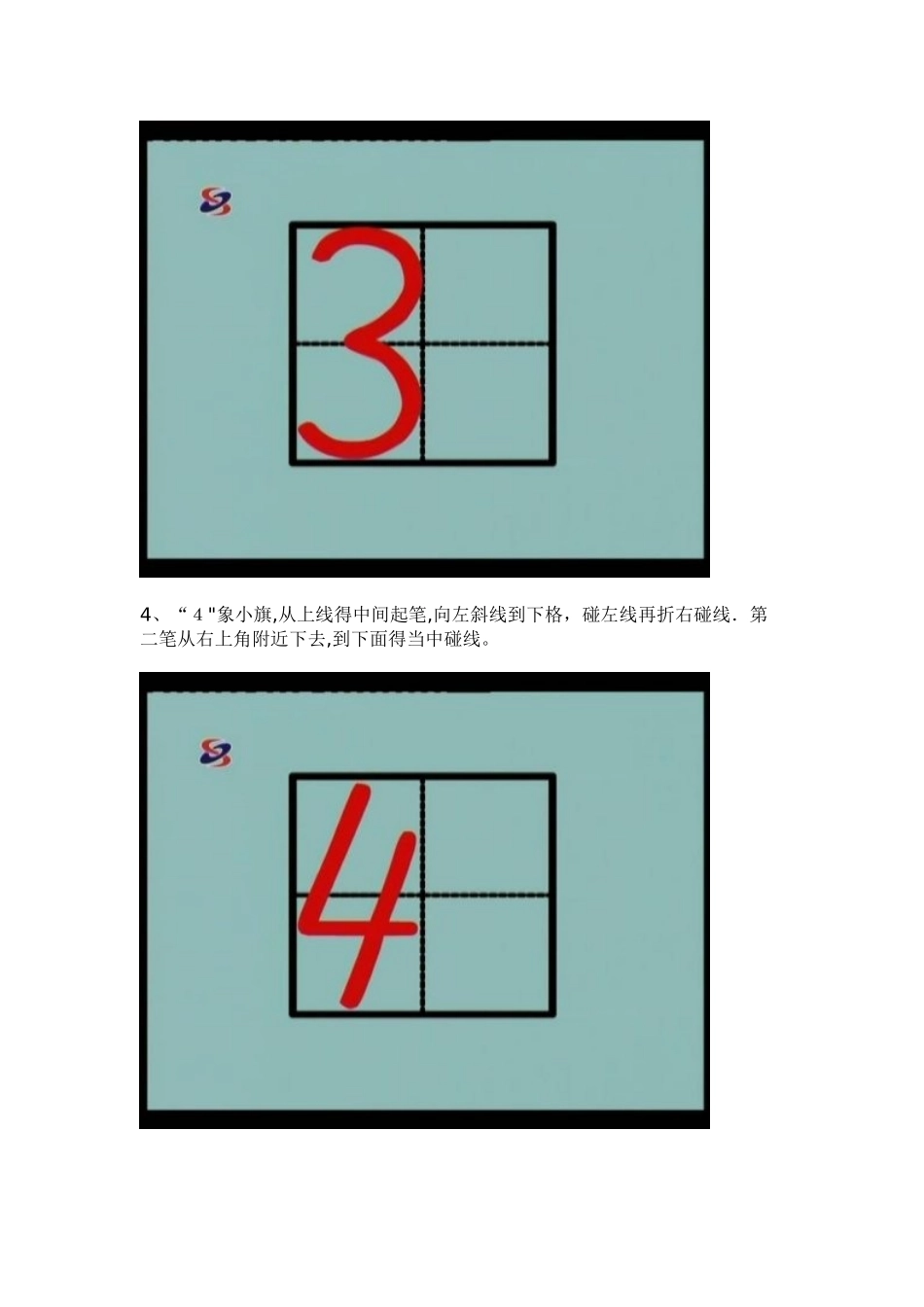 3

4、“4"象小旗,从上线得中间起笔,向左斜线到下格，碰左线再折右碰线．第二笔从右上角附近下去,到下面得当中碰线。

4