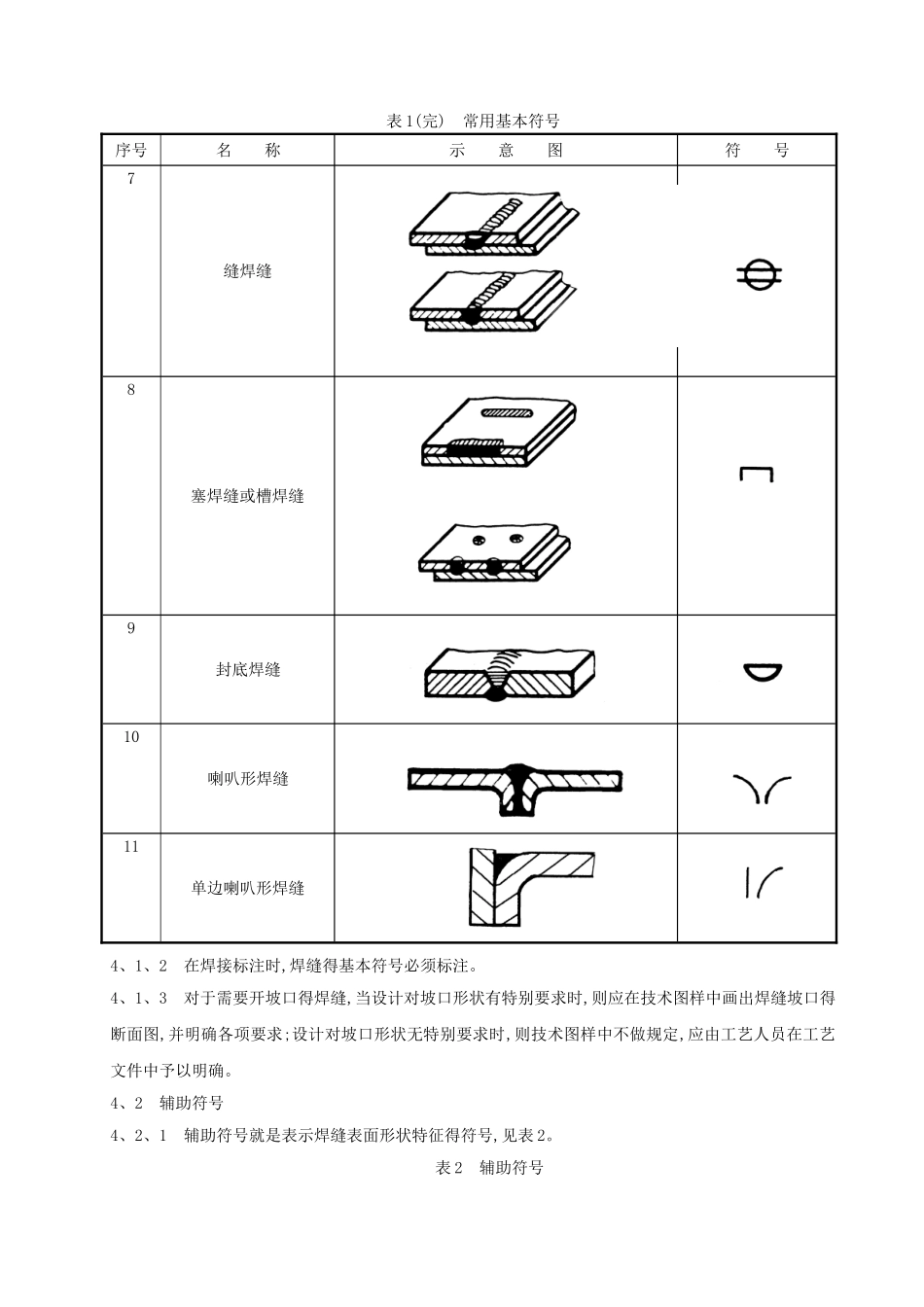 表1(完)　常用基本符号

| 序号 | 名　称 | 示　意　图 | 符　号 |
|---|---|---|---|
| 7 | 缝焊缝 | | |
| 8 | 塞焊缝或槽焊缝 | | |
| 9 | 封底焊缝 | | |
| 10 | 喇叭形焊缝 | | |
| 11 | 单边喇叭形焊缝 | | |

4、1、2　在焊接标注时,焊缝得基本符号必须标注。

4、1、3　对于需要开坡口得焊缝,当设计对坡口形状有特别要求时,则应在技术图样中画出焊缝坡口得断面图,并明确各项要求;设计对坡口形状无特别要求时,则技术图样中不做规定,应由工艺人员在工艺文件中予以明确。

4、2　辅助符号

4、2、1　辅助符号就是表示焊缝表面形状特征得符号,见表2。

表2　辅助符号