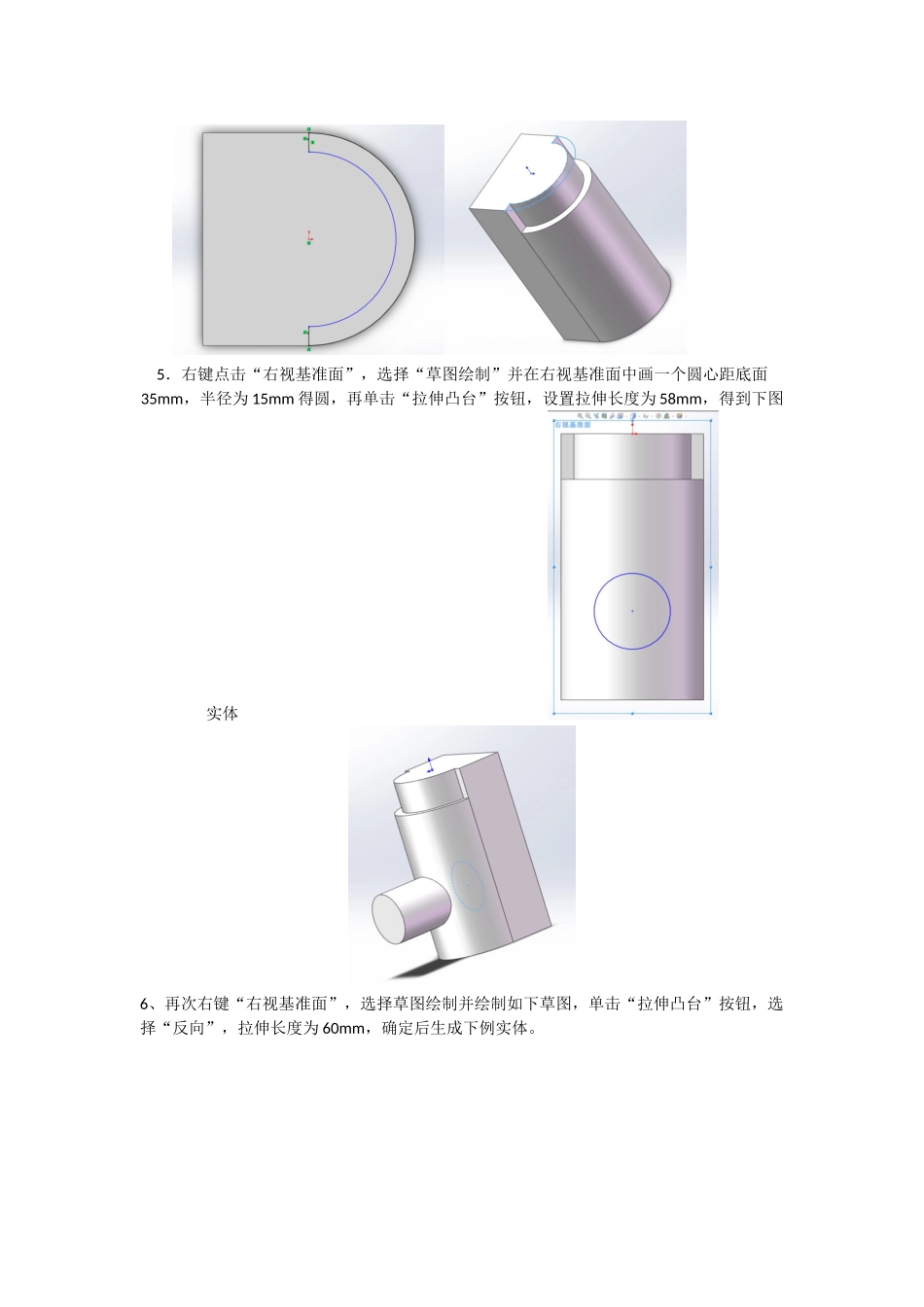 5．右键点击“右视基准面”，选择“草图绘制”并在右视基准面中画一个圆心距底面35mm，半径为15mm得圆，再单击“拉伸凸台”按钮，设置拉伸长度为58mm，得到下图

右视基准面

实体

6、再次右键“右视基准面”，选择草图绘制并绘制如下草图，单击“拉伸凸台”按钮，选择“反向”，拉伸长度为60mm，确定后生成下例实体。