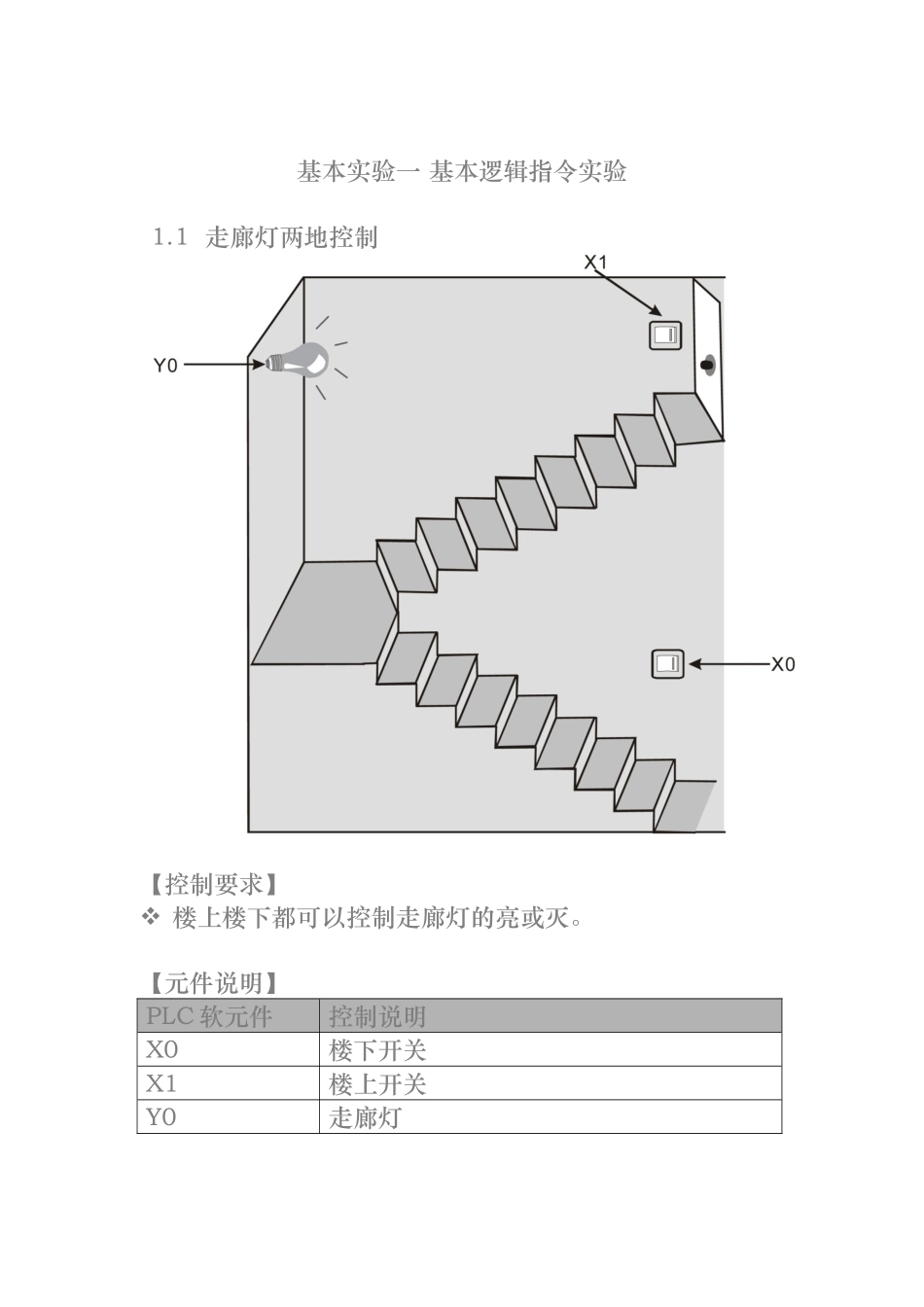 基本实验一 基本逻辑指令实验

1.1 走廊灯两地控制

X1

Y0

X0

【控制要求】

❖ 楼上楼下都可以控制走廊灯的亮或灭。

【元件说明】

| PLC 软元件 | 控制说明 |
|---|---|
| X0 | 楼下开关 |
| X1 | 楼上开关 |
| Y0 | 走廊灯 |