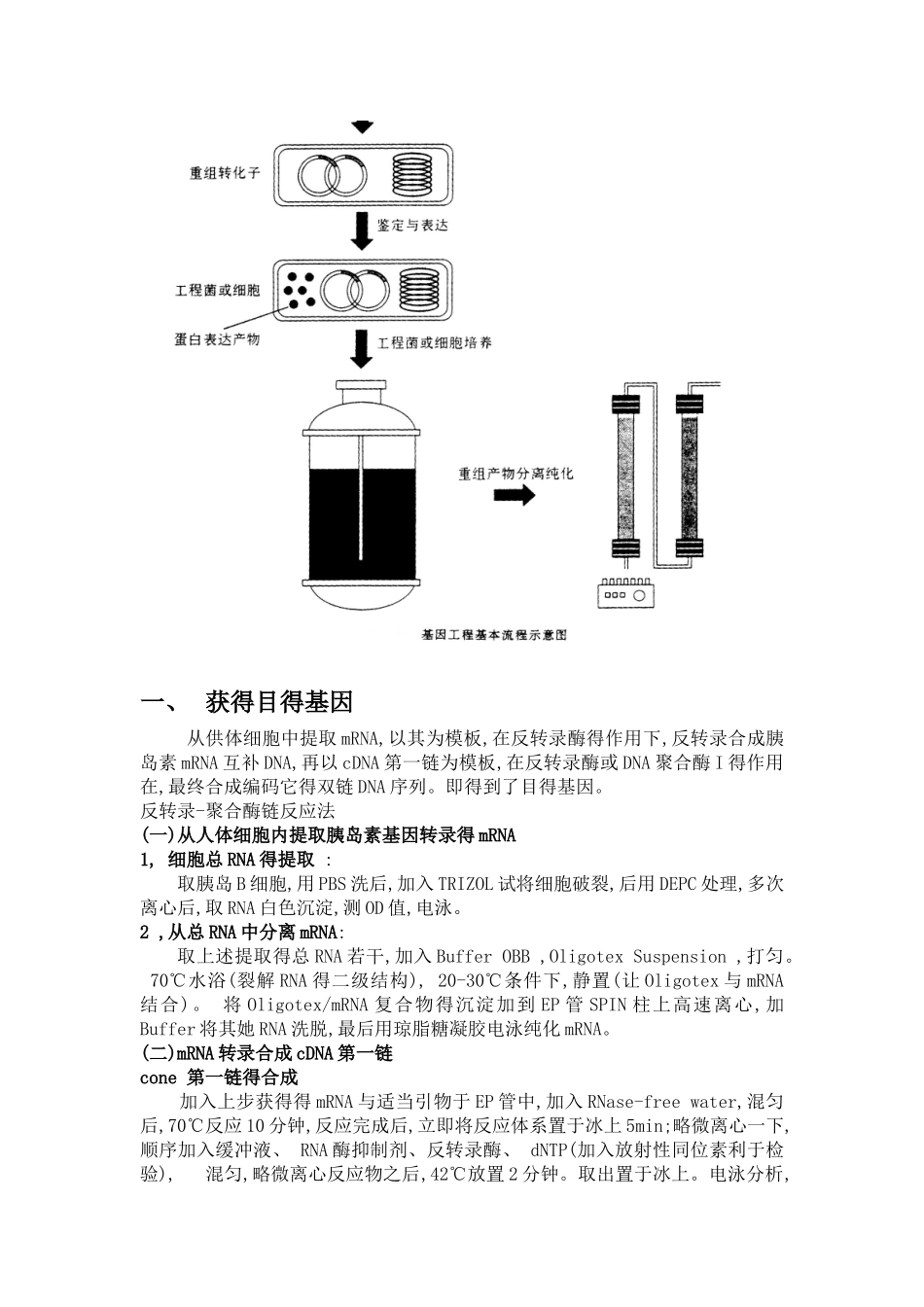 重组转化子

鉴定与表达

工程菌或细胞

蛋白表达产物

工程菌或细胞培养

重组产物分离纯化

基因工程基本流程示意图

一、 获得目得基因

从供体细胞中提取mRNA,以其为模板,在反转录酶得作用下,反转录合成胰岛素mRNA互补DNA,再以cDNA第一链为模板,在反转录酶或DNA聚合酶I得作用在,最终合成编码它得双链DNA序列。即得到了目得基因。

反转录-聚合酶链反应法

(一)从人体细胞内提取胰岛素基因转录得mRNA

1, 细胞总RNA得提取 :

取胰岛B细胞,用PBS洗后,加入TRIZOL试将细胞破裂,后用DEPC处理,多次离心后,取RNA白色沉淀,测OD值,电泳。

2 ,从总RNA中分离mRNA:

取上述提取得总RNA若干,加入Buffer OBB ,Oligotex Suspension ,打匀。 70℃水浴(裂解RNA得二级结构), 20-30℃条件下,静置(让Oligotex与mRNA结合)。 将Oligotex/mRNA复合物得沉淀加到EP管SPIN柱上高速离心,加Buffer将其她RNA洗脱,最后用琼脂糖凝胶电泳纯化mRNA。

(二)mRNA转录合成cDNA第一链

cone 第一链得合成

加入上步获得得mRNA与适当引物于EP管中,加入RNase-free water,混匀后,70℃反应10分钟,反应完成后,立即将反应体系置于冰上5min;略微离心一下,顺序加入缓冲液、 RNA酶抑制剂、反转录酶、 dNTP(加入放射性同位素利于检验), 混匀,略微离心反应物之后,42℃放置2分钟。取出置于冰上。电泳分析,