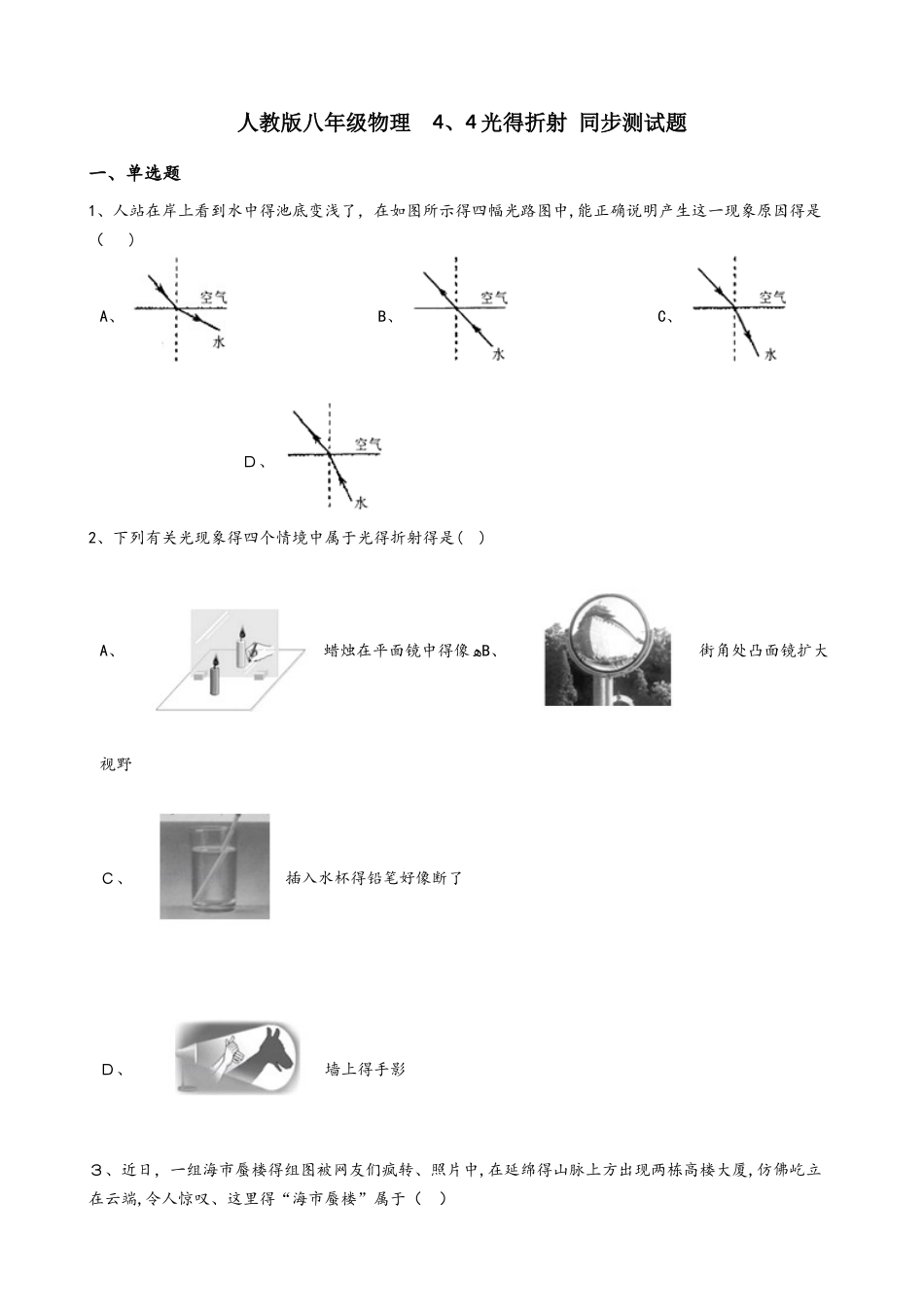 人教版八年级物理 4、4光得折射 同步测试题

一、单选题

1、人站在岸上看到水中得池底变浅了，在如图所示得四幅光路图中，能正确说明产生这一现象原因得是（ ）

A、 空气 水

B、 空气 水

C、 空气 水

D、 空气 水

2、下列有关光现象得四个情境中属于光得折射得是（ ）

A、 蜡烛在平面镜中得像 B、 街角处凸面镜扩大视野

C、 插入水杯得铅笔好像断了

D、 墙上得手影

3、近日，一组海市蜃楼得组图被网友们疯转、照片中，在延绵得山脉上方出现两栋高楼大厦，仿佛屹立在云端，令人惊叹、这里得“海市蜃楼”属于（ ）