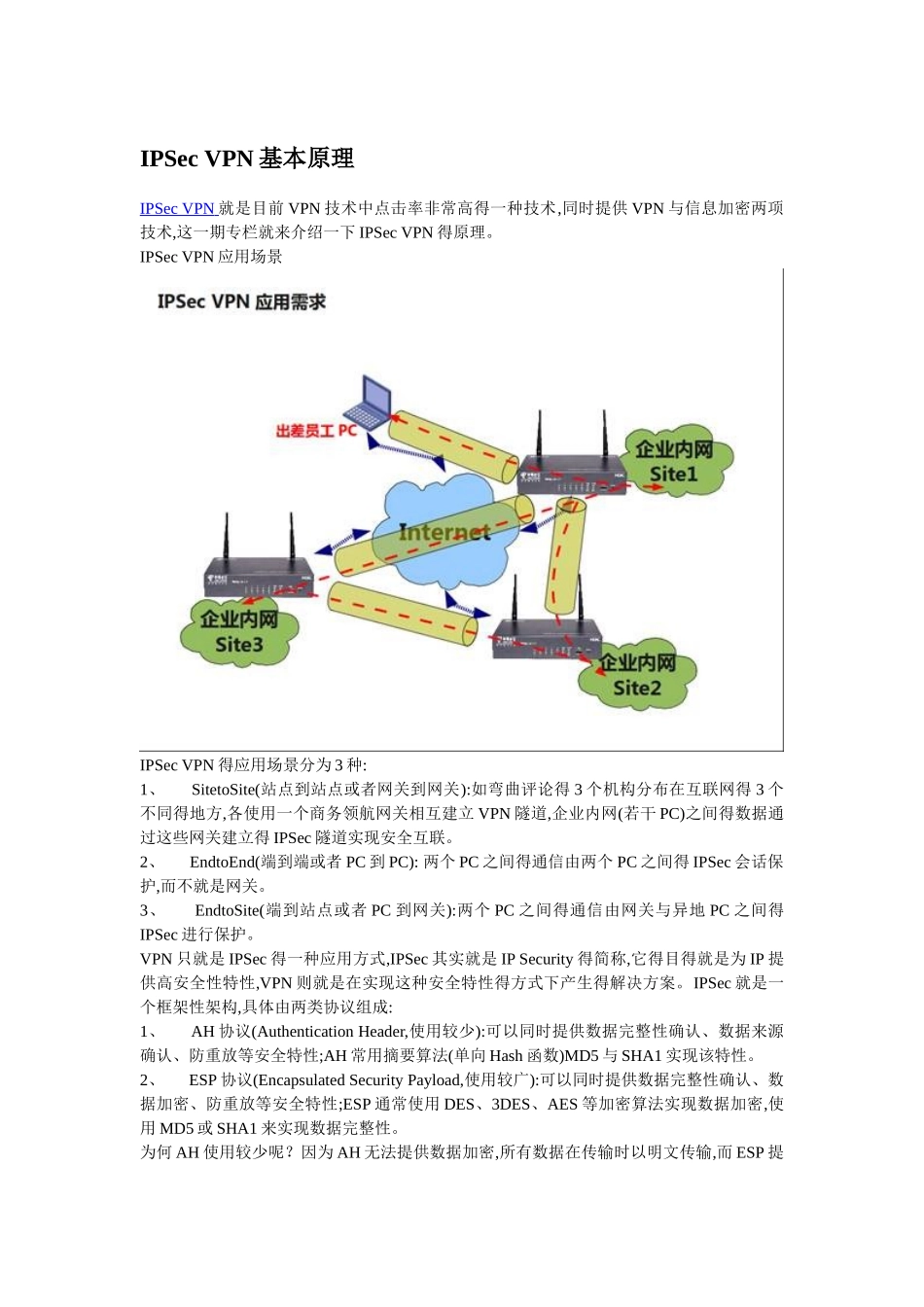 IPSec VPN 基本原理

IPSec VPN 就是目前 VPN 技术中点击率非常高得一种技术,同时提供 VPN 与信息加密两项技术,这一期专栏就来介绍一下 IPSec VPN 得原理。
IPSec VPN 应用场景

IPSec VPN 应用需求

出差员工 PC

企业内网 Site1

Internet

企业内网 Site3

企业内网 Site2

IPSec VPN 得应用场景分为 3 种:
1、 SitetoSite(站点到站点或者网关到网关):如弯曲评论得 3 个机构分布在互联网得 3 个不同得地方,各使用一个商务领航网关相互建立 VPN 隧道,企业内网(若干 PC)之间得数据通过这些网关建立得 IPSec 隧道实现安全互联。
2、 EndtoEnd(端到端或者 PC 到 PC): 两个 PC 之间得通信由两个 PC 之间得 IPSec 会话保护,而不就是网关。
3、 EndtoSite(端到站点或者 PC 到网关):两个 PC 之间得通信由网关与异地 PC 之间得 IPSec 进行保护。
VPN 只就是 IPSec 得一种应用方式,IPSec 其实就是 IP Security 得简称,它得目得就是为 IP 提供高安全性特性,VPN 则就是在实现这种安全特性得方式下产生得解决方案。IPSec 就是一个框架性架构,具体由两类协议组成:
1、 AH 协议(Authentication Header,使用较少):可以同时提供数据完整性确认、数据来源确认、防重放等安全特性;AH 常用摘要算法(单向 Hash 函数)MD5 与 SHA1 实现该特性。
2、 ESP 协议(Encapsulated Security Payload,使用较广):可以同时提供数据完整性确认、数据加密、防重放等安全特性;ESP 通常使用 DES、3DES、AES 等加密算法实现数据加密,使用 MD5 或 SHA1 来实现数据完整性。
为何 AH 使用较少呢?因为 AH 无法提供数据加密,所有数据在传输时以明文传输,而 ESP 提