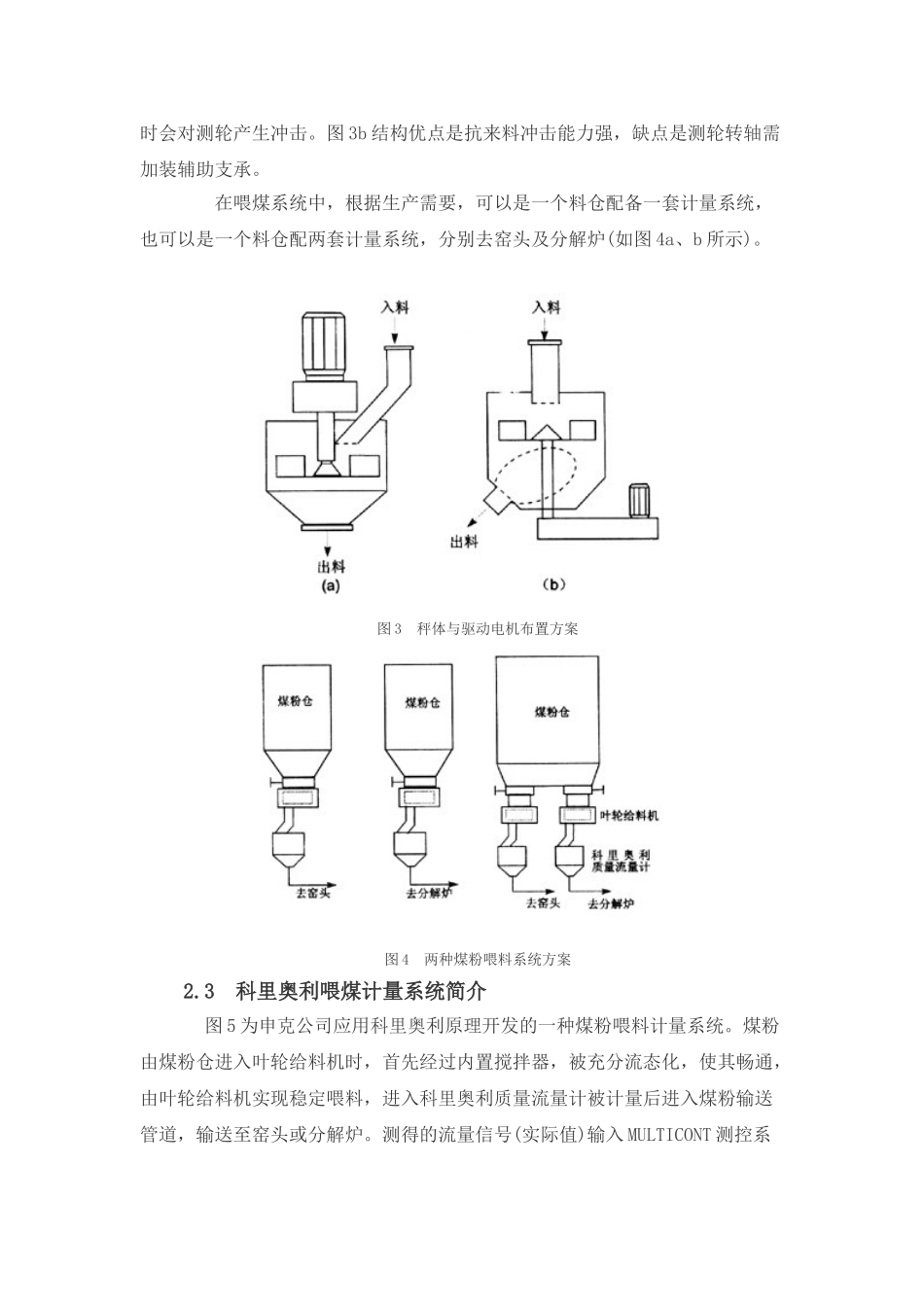 时会对测轮产生冲击。图3b结构优点是抗来料冲击能力强，缺点是测轮转轴需加装辅助支承。

在喂煤系统中，根据生产需要，可以是一个料仓配备一套计量系统，也可以是一个料仓配两套计量系统，分别去窑头及分解炉(如图4a、b所示)。

入料
出料
(a)
入料
出料
(b)

图3　秤体与驱动电机布置方案

煤粉仓
去窑头
煤粉仓
去分解炉
煤粉仓
叶轮给料机
科里奥利质量流量计
去窑头
去分解炉

图4　两种煤粉喂料系统方案

2.3　科里奥利喂煤计量系统简介

图5为申克公司应用科里奥利原理开发的一种煤粉喂料计量系统。煤粉由煤粉仓进入叶轮给料机时，首先经过内置搅拌器，被充分流态化，使其畅通，由叶轮给料机实现稳定喂料，进入科里奥利质量流量计被计量后进入煤粉输送管道，输送至窑头或分解炉。测得的流量信号(实际值)输入MULTICONT测控系