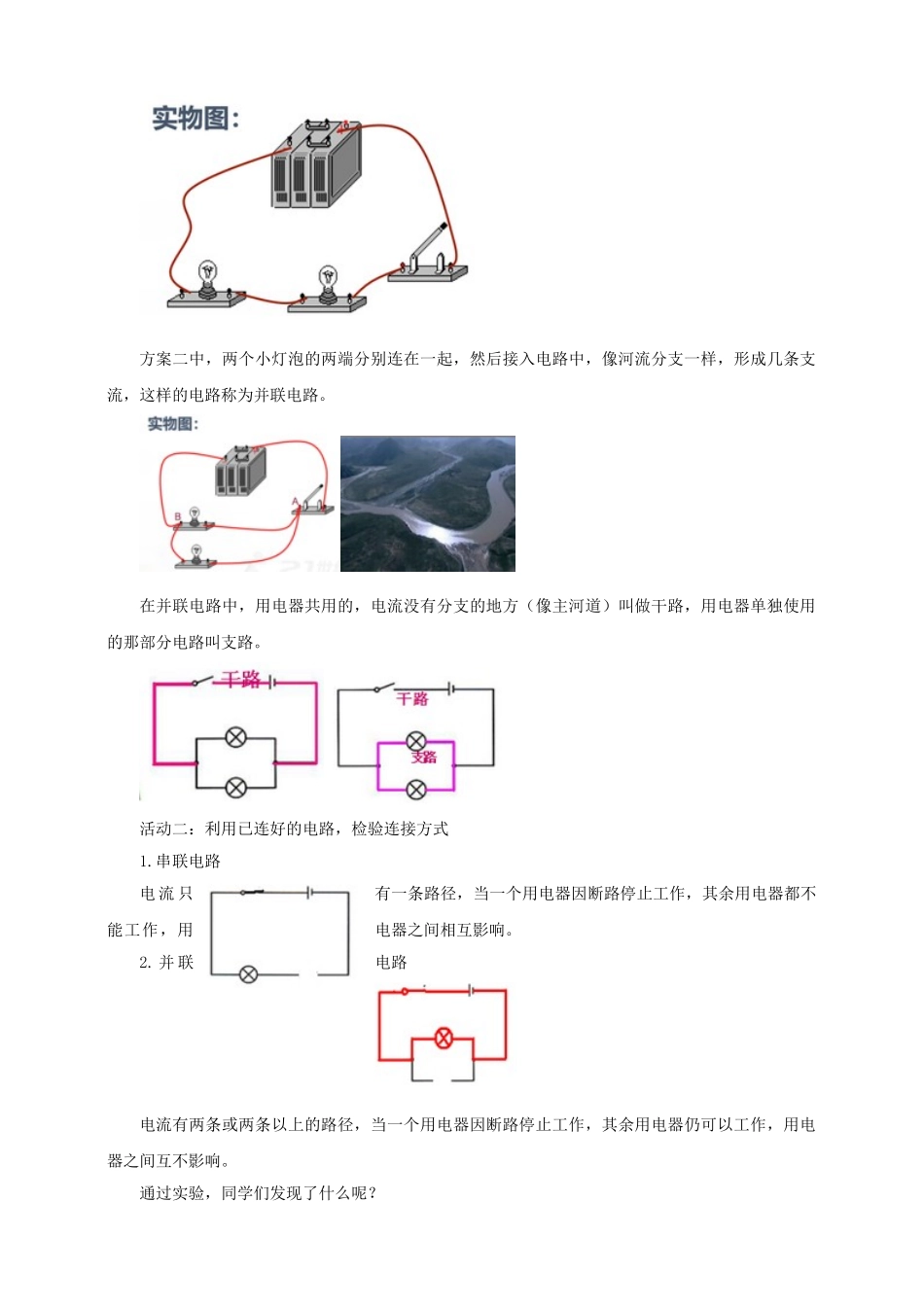 实物图:

方案二中，两个小灯泡的两端分别连在一起，然后接入电路中，像河流分支一样，形成几条支流，这样的电路称为并联电路。

实物图:

B

A

在并联电路中，用电器共用的，电流没有分支的地方（像主河道）叫做干路，用电器单独使用的那部分电路叫支路。

干路

干路

支路

活动二：利用已连好的电路，检验连接方式

1. 串联电路

电流只有一条路径，当一个用电器因断路停止工作，其余用电器都不能工作，用电器之间相互影响。

2. 并联电路

电流有两条或两条以上的路径，当一个用电器因断路停止工作，其余用电器仍可以工作，用电器之间互不影响。

通过实验，同学们发现了什么呢？