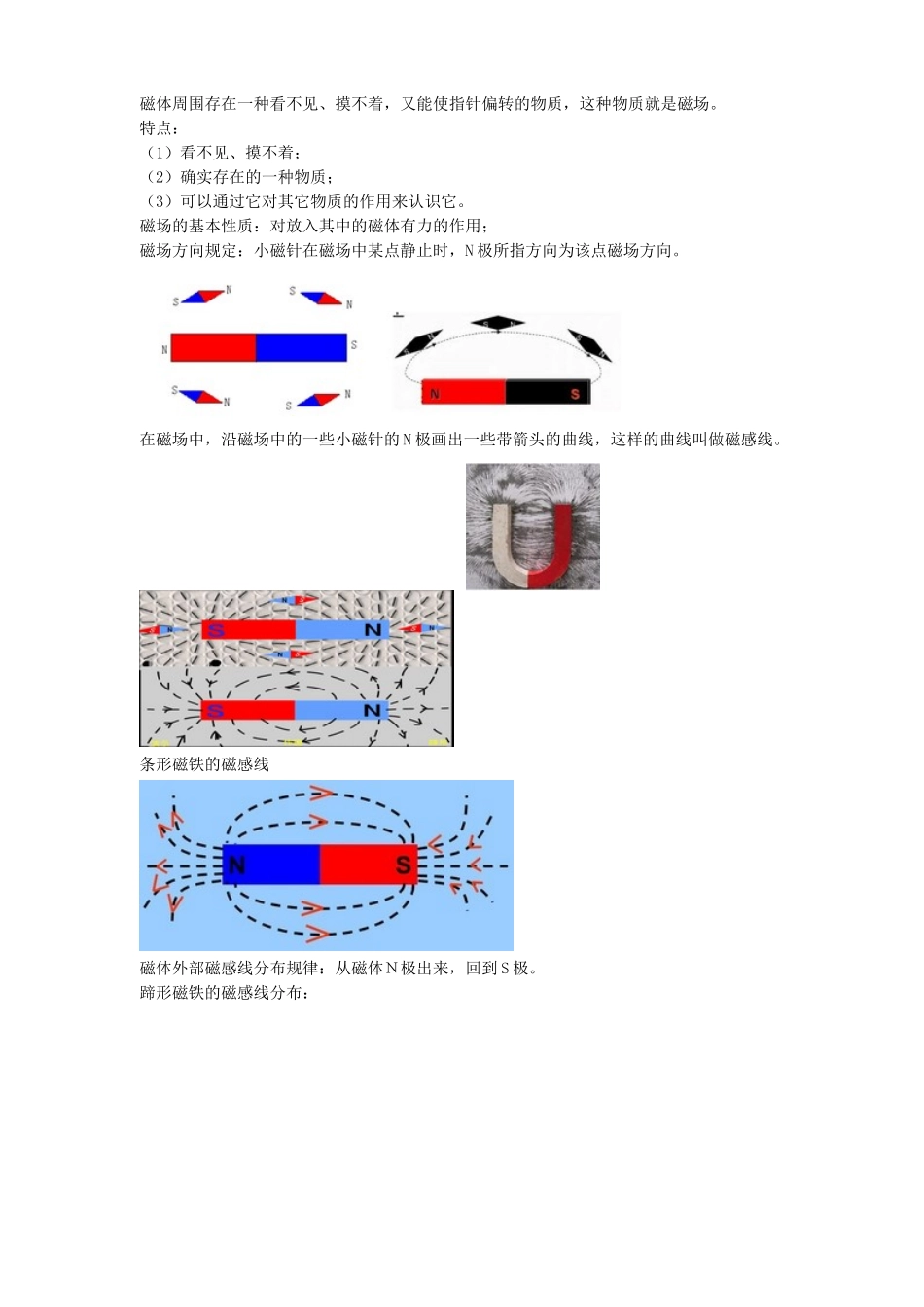 磁体周围存在一种看不见、摸不着，又能使指针偏转的物质，这种物质就是磁场。
特点：
（1）看不见、摸不着；
（2）确实存在的一种物质；
（3）可以通过它对其它物质的作用来认识它。
磁场的基本性质：对放入其中的磁体有力的作用；
磁场方向规定：小磁针在磁场中某点静止时，N极所指方向为该点磁场方向。

S N S N
N S
S N S N

N S

在磁场中，沿磁场中的一些小磁针的N极画出一些带箭头的曲线，这样的曲线叫做磁感线。

S N
S N

条形磁铁的磁感线

N S

磁体外部磁感线分布规律：从磁体N极出来，回到S极。
蹄形磁铁的磁感线分布：