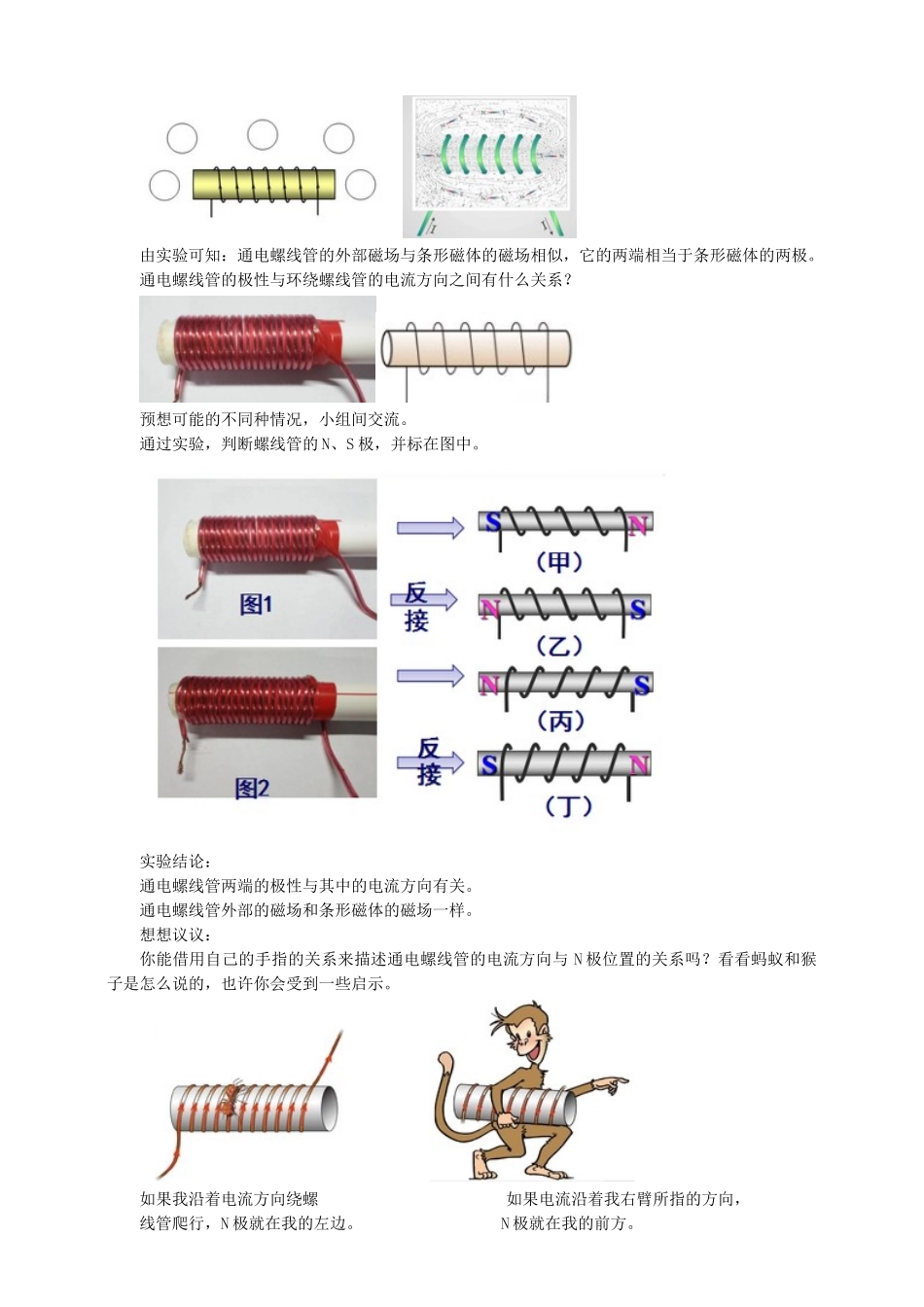 由实验可知：通电螺线管的外部磁场与条形磁体的磁场相似，它的两端相当于条形磁体的两极。

通电螺线管的极性与环绕螺线管的电流方向之间有什么关系？

预想可能的不同种情况，小组间交流。

通过实验，判断螺线管的N、S极，并标在图中。

图1

S N
（甲）

反接

N S
（乙）

图2

N S
（丙）

反接

S N
（丁）

实验结论：

通电螺线管两端的极性与其中的电流方向有关。

通电螺线管外部的磁场和条形磁体的磁场一样。

想想议议：

你能借用自己的手指的关系来描述通电螺线管的电流方向与N极位置的关系吗？看看蚂蚁和猴子是怎么说的，也许你会受到一些启示。

如果我沿着电流方向绕螺线管爬行，N极就在我的左边。

如果电流沿着我右臂所指的方向，N极就在我的前方。