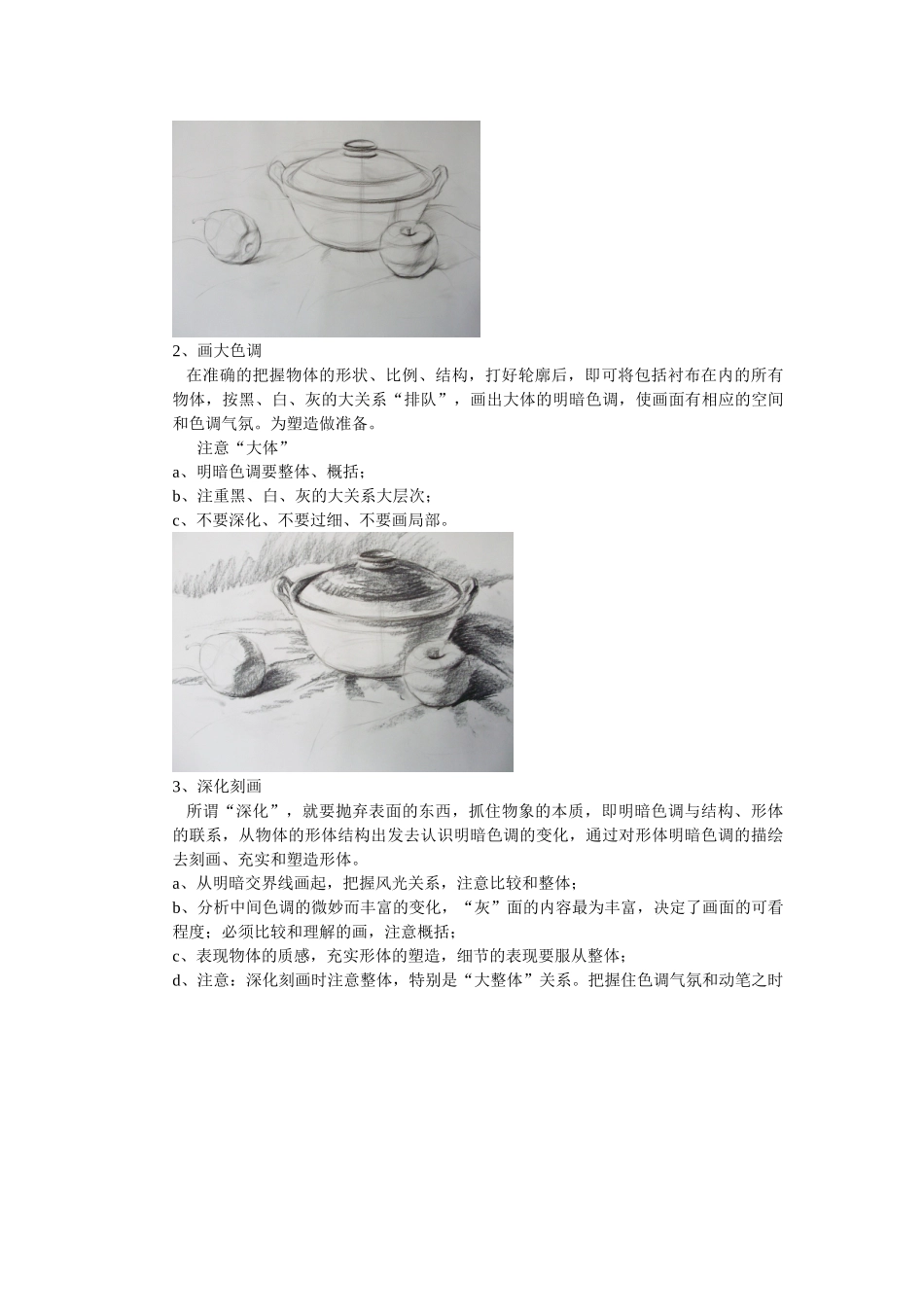 2、画大色调

在准确的把握物体的形状、比例、结构，打好轮廓后，即可将包括衬布在内的所有物体，按黑、白、灰的大关系“排队”，画出大体的明暗色调，使画面有相应的空间和色调气氛。为塑造做准备。

注意“大体”

a、明暗色调要整体、概括；

b、注重黑、白、灰的大关系大层次；

c、不要深化、不要过细、不要画局部。

3、深化刻画

所谓“深化”，就要抛弃表面的东西，抓住物象的本质，即明暗色调与结构、形体的联系，从物体的形体结构出发去认识明暗色调的变化，通过对形体明暗色调的描绘去刻画、充实和塑造形体。

a、从明暗交界线画起，把握风光关系，注意比较和整体；

b、分析中间色调的微妙而丰富的变化，“灰”面的内容最为丰富，决定了画面的可看程度；必须比较和理解的画，注意概括；

c、表现物体的质感，充实形体的塑造，细节的表现要服从整体；

d、注意：深化刻画时注意整体，特别是“大整体”关系。把握住色调气氛和动笔之时