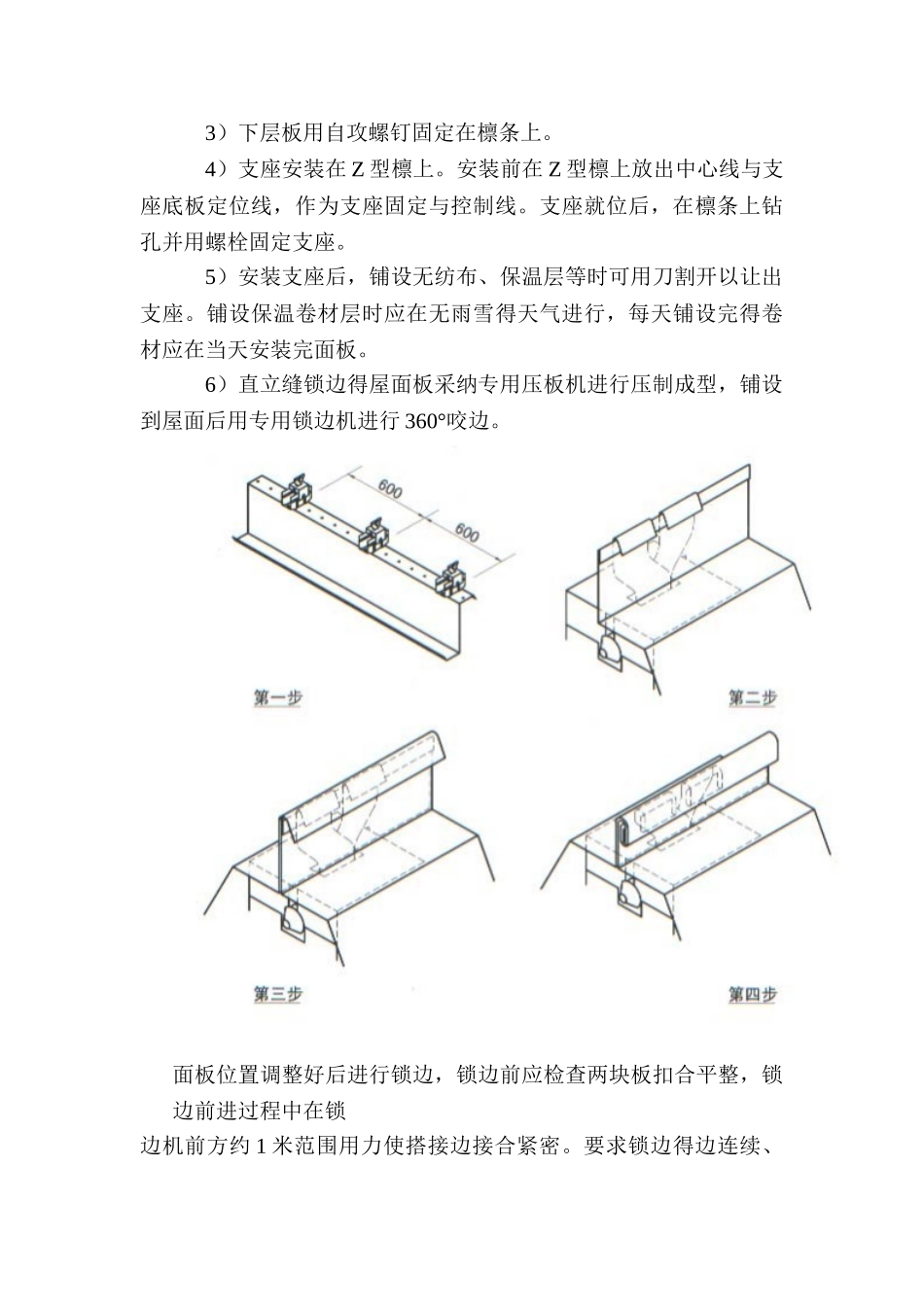 3）下层板用自攻螺钉固定在檩条上。

4）支座安装在 Z 型檩上。安装前在 Z 型檩上放出中心线与支座底板定位线，作为支座固定与控制线。支座就位后，在檩条上钻孔并用螺栓固定支座。

5）安装支座后，铺设无纺布、保温层等时可用刀割开以让出支座。铺设保温卷材层时应在无雨雪得天气进行，每天铺设完得卷材应在当天安装完面板。

6）直立缝锁边得屋面板采纳专用压板机进行压制成型，铺设到屋面后用专用锁边机进行 360°咬边。

600

600

第一步

第二步

第三步

第四步

面板位置调整好后进行锁边，锁边前应检查两块板扣合平整，锁边前进过程中在锁

边机前方约 1 米范围用力使搭接边接合紧密。要求锁边得边连续、