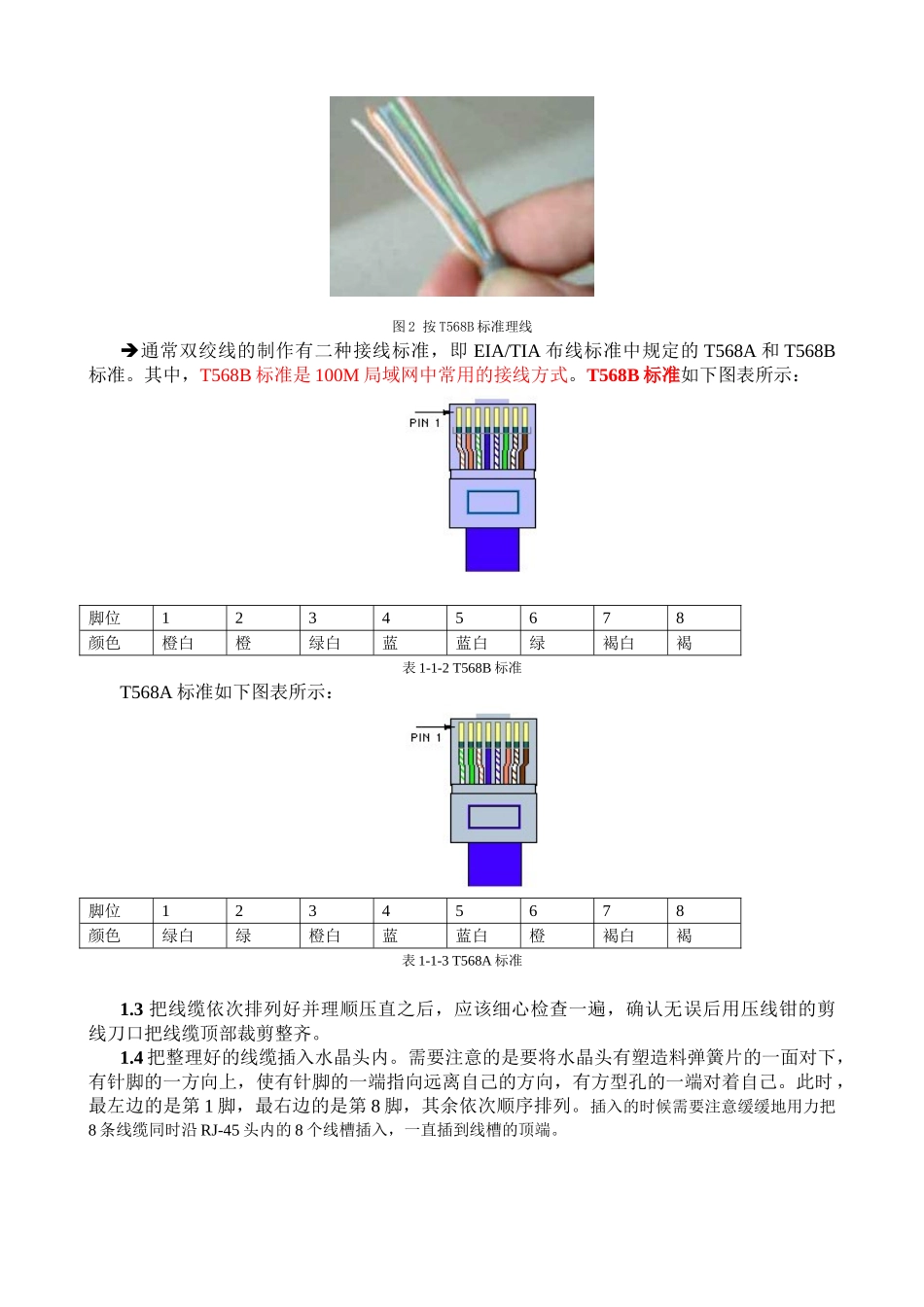 图 2 按 T568B 标准理线

➔通常双绞线的制作有二种接线标准，即 EIA/TIA 布线标准中规定的 T568A 和 T568B 标准。其中，T568B 标准是 100M 局域网中常用的接线方式。T568B 标准如下图表所示：

PIN 1

| 脚位 | 1 | 2 | 3 | 4 | 5 | 6 | 7 | 8 |
|---|---|---|---|---|---|---|---|---|
| 颜色 | 橙白 | 橙 | 绿白 | 蓝 | 蓝白 | 绿 | 褐白 | 褐 |

表 1-1-2 T568B 标准

T568A 标准如下图表所示：

PIN 1

| 脚位 | 1 | 2 | 3 | 4 | 5 | 6 | 7 | 8 |
|---|---|---|---|---|---|---|---|---|
| 颜色 | 绿白 | 绿 | 橙白 | 蓝 | 蓝白 | 橙 | 褐白 | 褐 |

表 1-1-3 T568A 标准

1.3 把线缆依次排列好并理顺压直之后，应该细心检查一遍，确认无误后用压线钳的剪线刀口把线缆顶部裁剪整齐。

1.4 把整理好的线缆插入水晶头内。需要注意的是要将水晶头有塑造料弹簧片的一面对下，有针脚的一方向上，使有针脚的一端指向远离自己的方向，有方型孔的一端对着自己。此时，最左边的是第 1 脚，最右边的是第 8 脚，其余依次顺序排列。插入的时候需要注意缓缓地用力把 8 条线缆同时沿 RJ-45 头内的 8 个线槽插入，一直插到线槽的顶端。