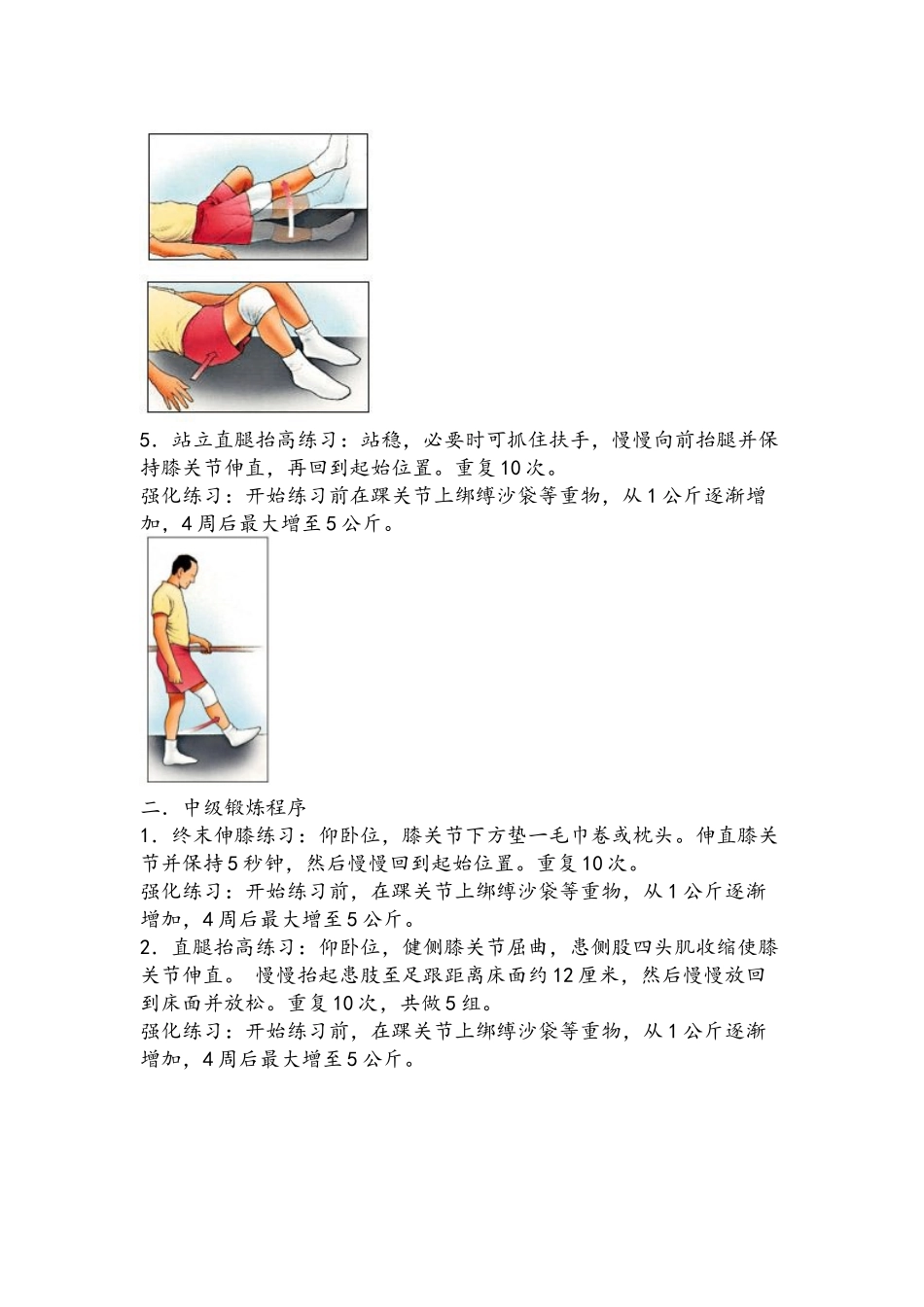 5．站立直腿抬高练习：站稳，必要时可抓住扶手，慢慢向前抬腿并保持膝关节伸直，再回到起始位置。重复10次。
强化练习：开始练习前在踝关节上绑缚沙袋等重物，从1公斤逐渐增加，4周后最大增至5公斤。

二．中级锻炼程序
1．终末伸膝练习：仰卧位，膝关节下方垫一毛巾卷或枕头。伸直膝关节并保持5秒钟，然后慢慢回到起始位置。重复10次。
强化练习：开始练习前，在踝关节上绑缚沙袋等重物，从1公斤逐渐增加，4周后最大增至5公斤。
2．直腿抬高练习：仰卧位，健侧膝关节屈曲，患侧股四头肌收缩使膝关节伸直。 慢慢抬起患肢至足跟距离床面约12厘米，然后慢慢放回到床面并放松。重复10次，共做5组。
强化练习：开始练习前，在踝关节上绑缚沙袋等重物，从1公斤逐渐增加，4周后最大增至5公斤。