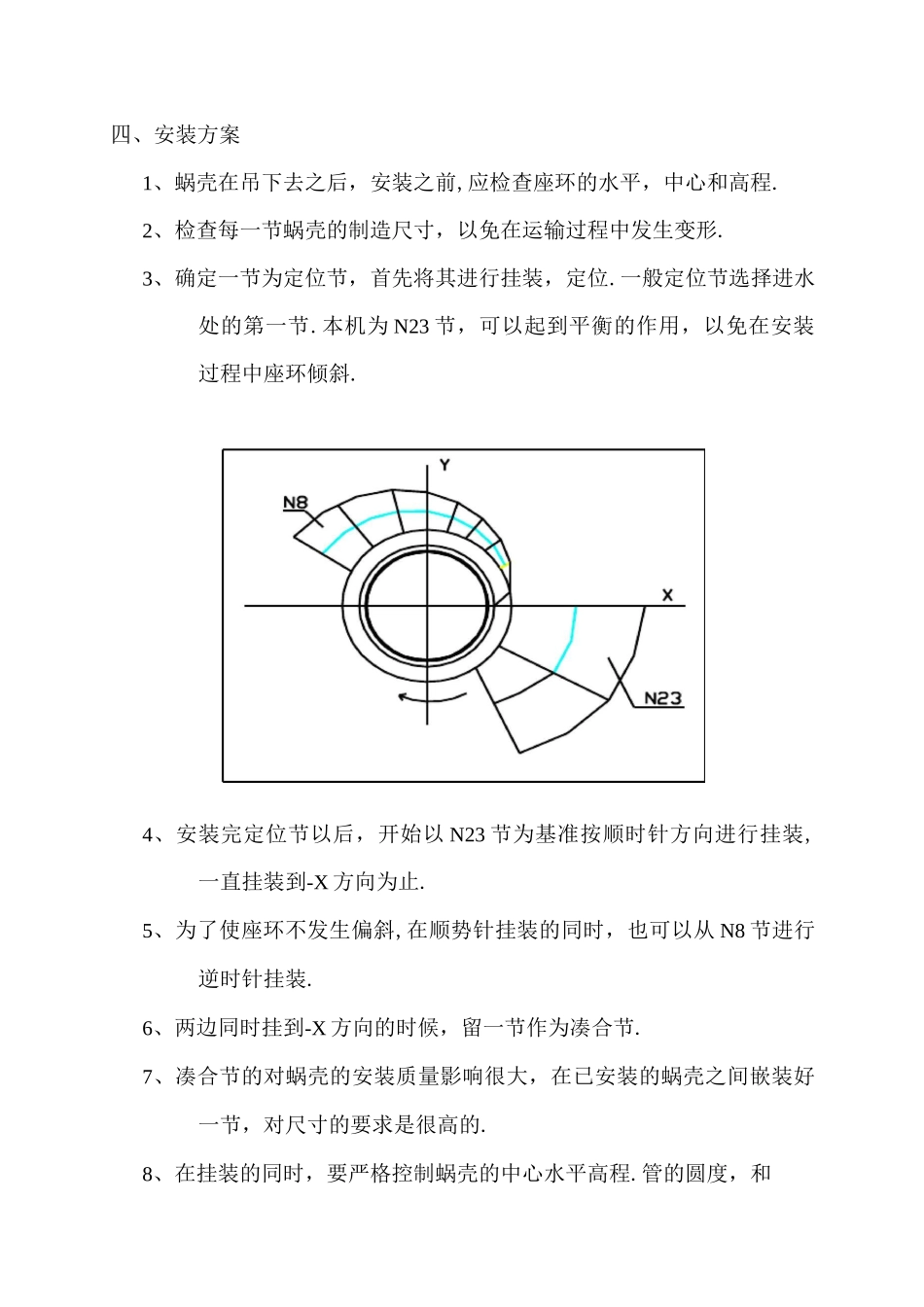 四、安装方案

1、蜗壳在吊下去之后，安装之前, 应检查座环的水平，中心和高程.

2、检查每一节蜗壳的制造尺寸，以免在运输过程中发生变形.

3、确定一节为定位节，首先将其进行挂装，定位. 一般定位节选择进水处的第一节. 本机为 N23 节，可以起到平衡的作用，以免在安装过程中座环倾斜.

Y
N8
X
N23

4、安装完定位节以后，开始以 N23 节为基准按顺时针方向进行挂装，一直挂装到-X 方向为止.

5、为了使座环不发生偏斜, 在顺势针挂装的同时，也可以从 N8 节进行逆时针挂装.

6、两边同时挂到-X 方向的时候，留一节作为凑合节.

7、凑合节的对蜗壳的安装质量影响很大，在已安装的蜗壳之间嵌装好一节，对尺寸的要求是很高的.

8、在挂装的同时，要严格控制蜗壳的中心水平高程. 管的圆度，和