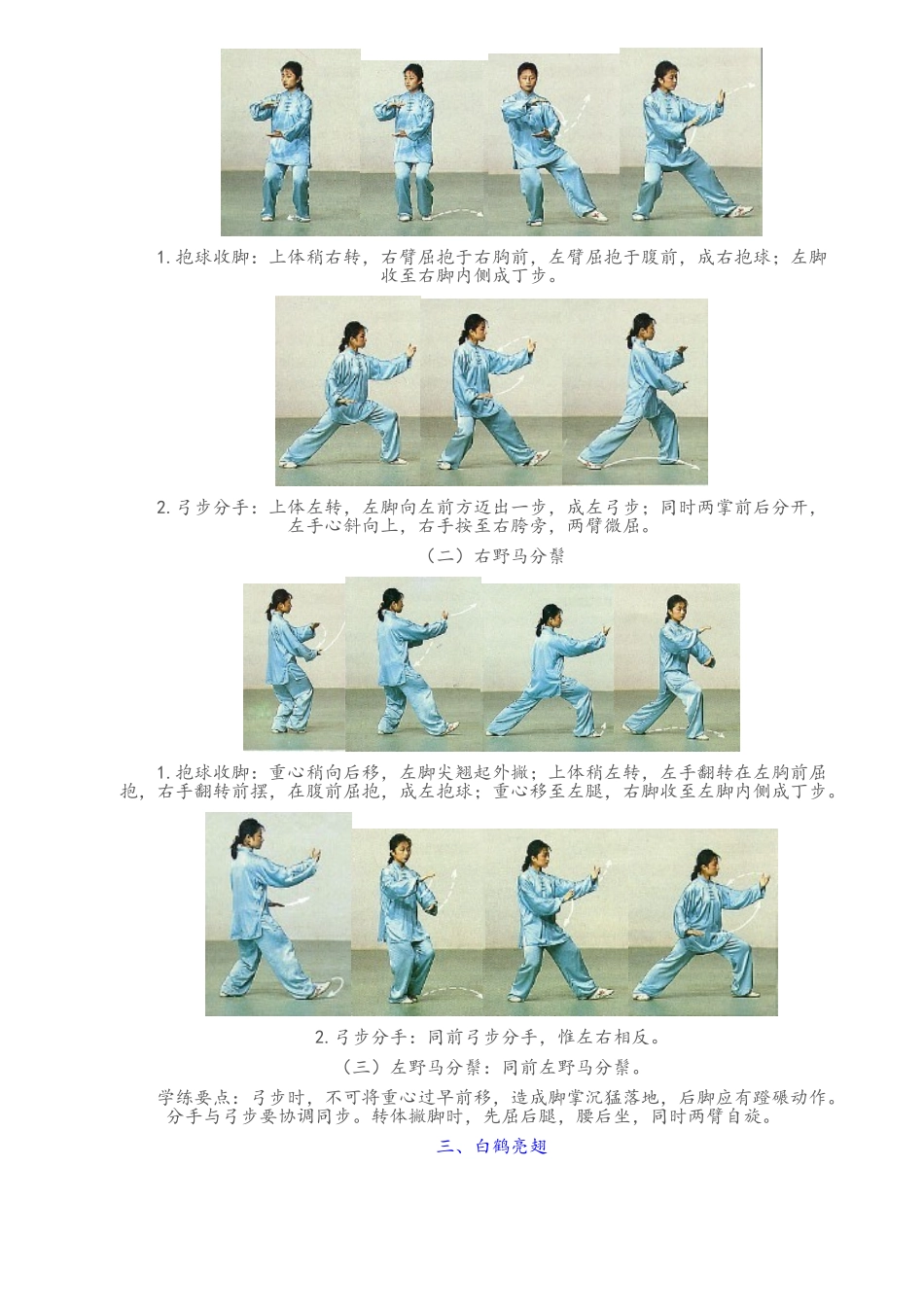 1. 抱球收脚：上体稍右转，右臂屈抱于右胸前，左臂屈抱于腹前，成右抱球；左脚收至右脚内侧成丁步。

2. 弓步分手：上体左转，左脚向左前方迈出一步，成左弓步；同时两掌前后分开，左手心斜向上，右手按至右胯旁，两臂微屈。

（二）右野马分鬃

1. 抱球收脚：重心稍向后移，左脚尖翘起外撇；上体稍左转，左手翻转在左胸前屈抱，右手翻转前摆，在腹前屈抱，成左抱球；重心移至左腿，右脚收至左脚内侧成丁步。

2. 弓步分手：同前弓步分手，惟左右相反。

（三）左野马分鬃：同前左野马分鬃。

学练要点：弓步时，不可将重心过早前移，造成脚掌沉猛落地，后脚应有蹬碾动作。分手与弓步要协调同步。转体撇脚时，先屈后腿，腰后坐，同时两臂自旋。

三、白鹤亮翅